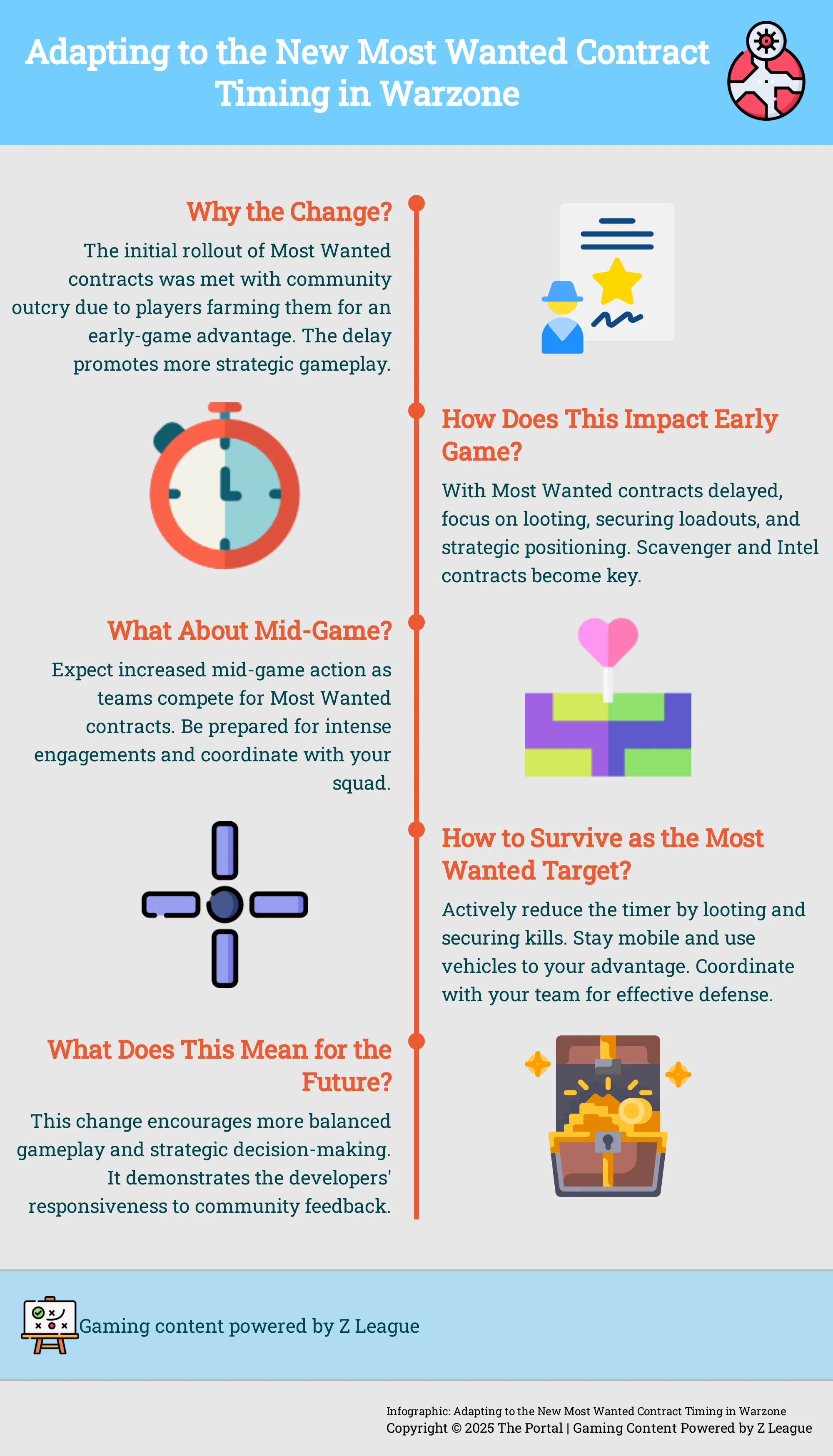 Adapting to the New Most Wanted Contract Timing in Warzone

Why the Change?

The initial rollout of Most Wanted contracts was met with community outcry due to players farming them for an early-game advantage. The delay promotes more strategic gameplay.

How Does This Impact Early Game?

With Most Wanted contracts delayed, focus on looting, securing loadouts, and strategic positioning. Scavenger and Intel contracts become key.

What About Mid-Game?

Expect increased mid-game action as teams compete for Most Wanted contracts. Be prepared for intense engagements and coordinate with your squad.

How to Survive as the Most Wanted Target?

Actively reduce the timer by looting and securing kills. Stay mobile and use vehicles to your advantage. Coordinate with your team for effective defense.

What Does This Mean for the Future?

This change encourages more balanced gameplay and strategic decision-making. It demonstrates the developers' responsiveness to community feedback.

Gaming content powered by Z League

Infographic: Adapting to the New Most Wanted Contract Timing in Warzone
Copyright © 2025 The Portal | Gaming Content Powered by Z League