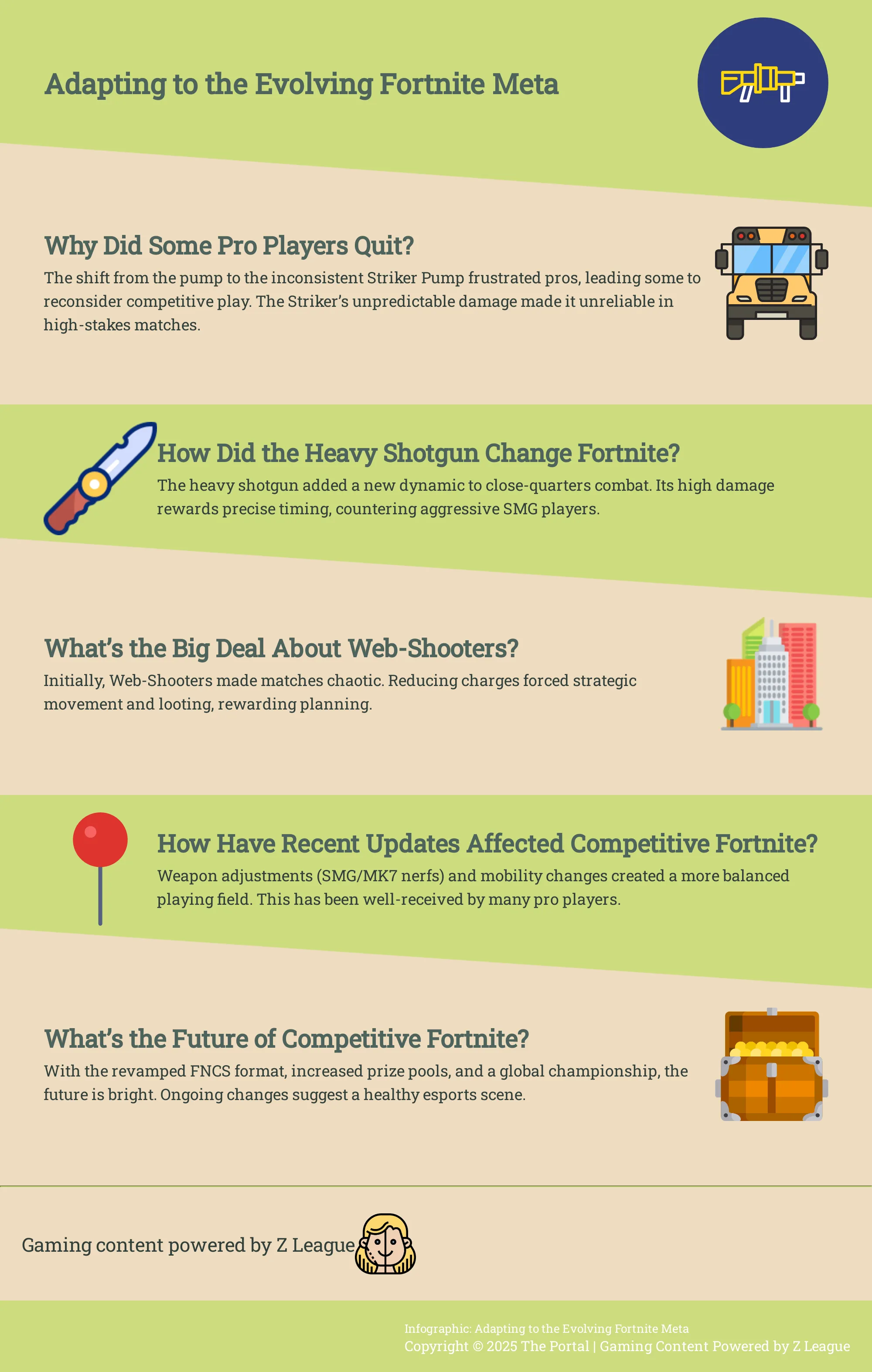 Adapting to the Evolving Fortnite Meta

Why Did Some Pro Players Quit?

The shift from the pump to the inconsistent Striker Pump frustrated pros, leading some to reconsider competitive play. The Striker's unpredictable damage made it unreliable in high-stakes matches.

How Did the Heavy Shotgun Change Fortnite?

The heavy shotgun added a new dynamic to close-quarters combat. Its high damage rewards precise timing, countering aggressive SMG players.

What's the Big Deal About Web-Shooters?

Initially, Web-Shooters made matches chaotic. Reducing charges forced strategic movement and looting, rewarding planning.

How Have Recent Updates Affected Competitive Fortnite?

Weapon adjustments (SMG/MK7 nerfs) and mobility changes created a more balanced playing field. This has been well-received by many pro players.

What's the Future of Competitive Fortnite?

With the revamped FNCS format, increased prize pools, and a global championship, the future is bright. Ongoing changes suggest a healthy esports scene.

Gaming content powered by Z League

Infographic: Adapting to the Evolving Fortnite Meta
Copyright © 2025 The Portal | Gaming Content Powered by Z League