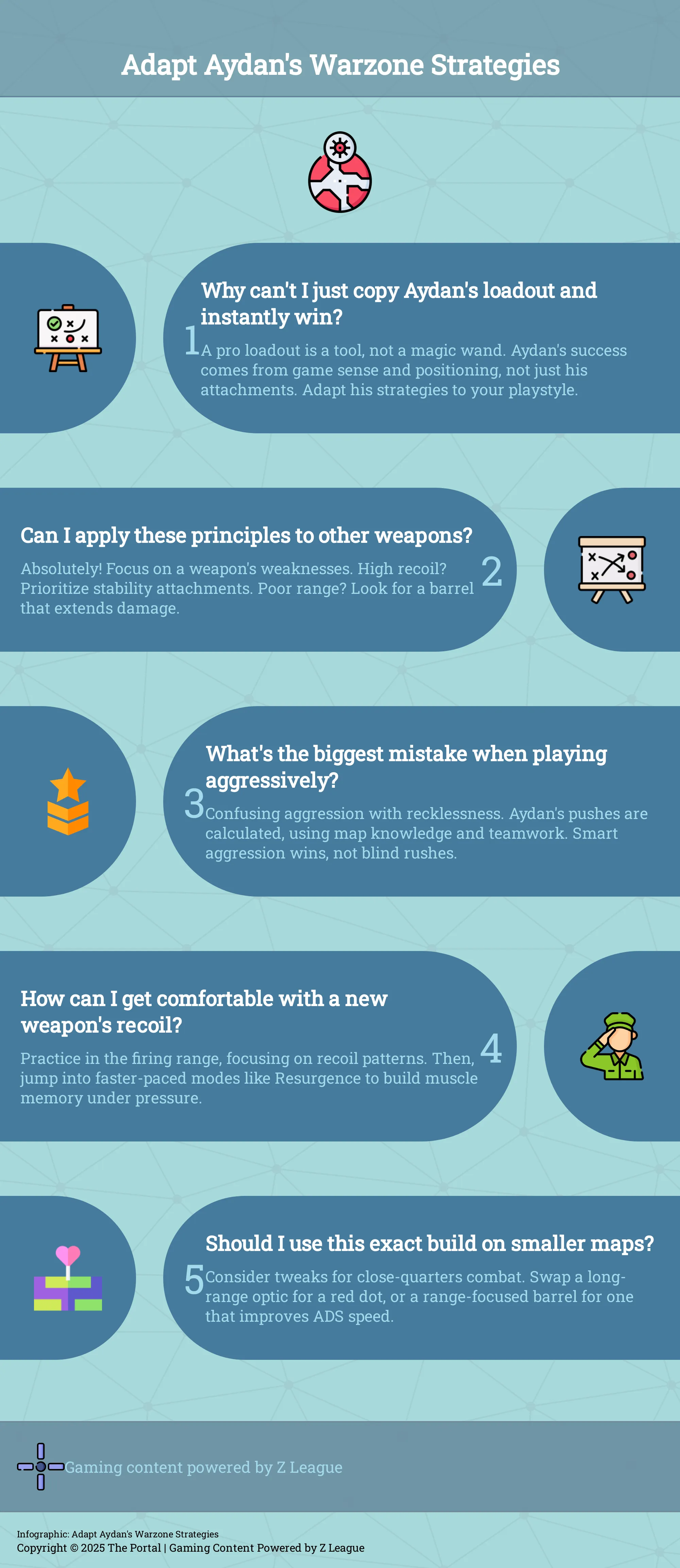 Adapt Aydan's Warzone Strategies

1

Why can't I just copy Aydan's loadout and instantly win?

A pro loadout is a tool, not a magic wand. Aydan's success comes from game sense and positioning, not just his attachments. Adapt his strategies to your playstyle.

Can I apply these principles to other weapons?

Absolutely! Focus on a weapon's weaknesses. High recoil? Prioritize stability attachments. Poor range? Look for a barrel that extends damage.

2

3

What's the biggest mistake when playing aggressively?

Confusing aggression with recklessness. Aydan's pushes are calculated, using map knowledge and teamwork. Smart aggression wins, not blind rushes.

How can I get comfortable with a new weapon's recoil?

Practice in the firing range, focusing on recoil patterns. Then, jump into faster-paced modes like Resurgence to build muscle memory under pressure.

4

5

Should I use this exact build on smaller maps?

Consider tweaks for close-quarters combat. Swap a long-range optic for a red dot, or a range-focused barrel for one that improves ADS speed.

Gaming content powered by Z League

Infographic: Adapt Aydan's Warzone Strategies
Copyright © 2025 The Portal | Gaming Content Powered by Z League