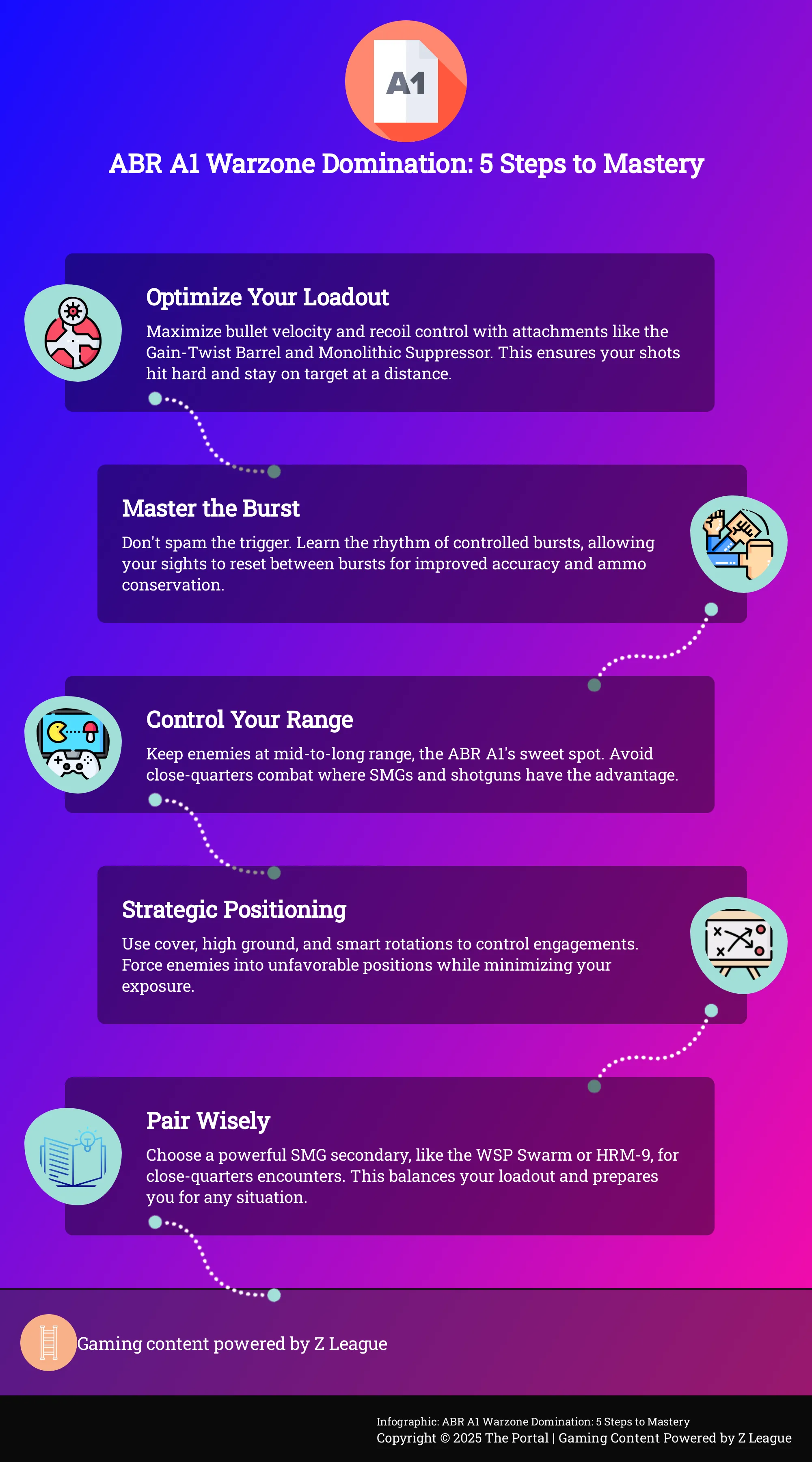 A1

ABR A1 Warzone Domination: 5 Steps to Mastery

Optimize Your Loadout

Maximize bullet velocity and recoil control with attachments like the Gain-Twist Barrel and Monolithic Suppressor. This ensures your shots hit hard and stay on target at a distance.

Master the Burst

Don't spam the trigger. Learn the rhythm of controlled bursts, allowing your sights to reset between bursts for improved accuracy and ammo conservation.

Control Your Range

Keep enemies at mid-to-long range, the ABR A1's sweet spot. Avoid close-quarters combat where SMGs and shotguns have the advantage.

Strategic Positioning

Use cover, high ground, and smart rotations to control engagements. Force enemies into unfavorable positions while minimizing your exposure.

Pair Wisely

Choose a powerful SMG secondary, like the WSP Swarm or HRM-9, for close-quarters encounters. This balances your loadout and prepares you for any situation.

Gaming content powered by Z League

Infographic: ABR A1 Warzone Domination: 5 Steps to Mastery
Copyright © 2025 The Portal | Gaming Content Powered by Z League