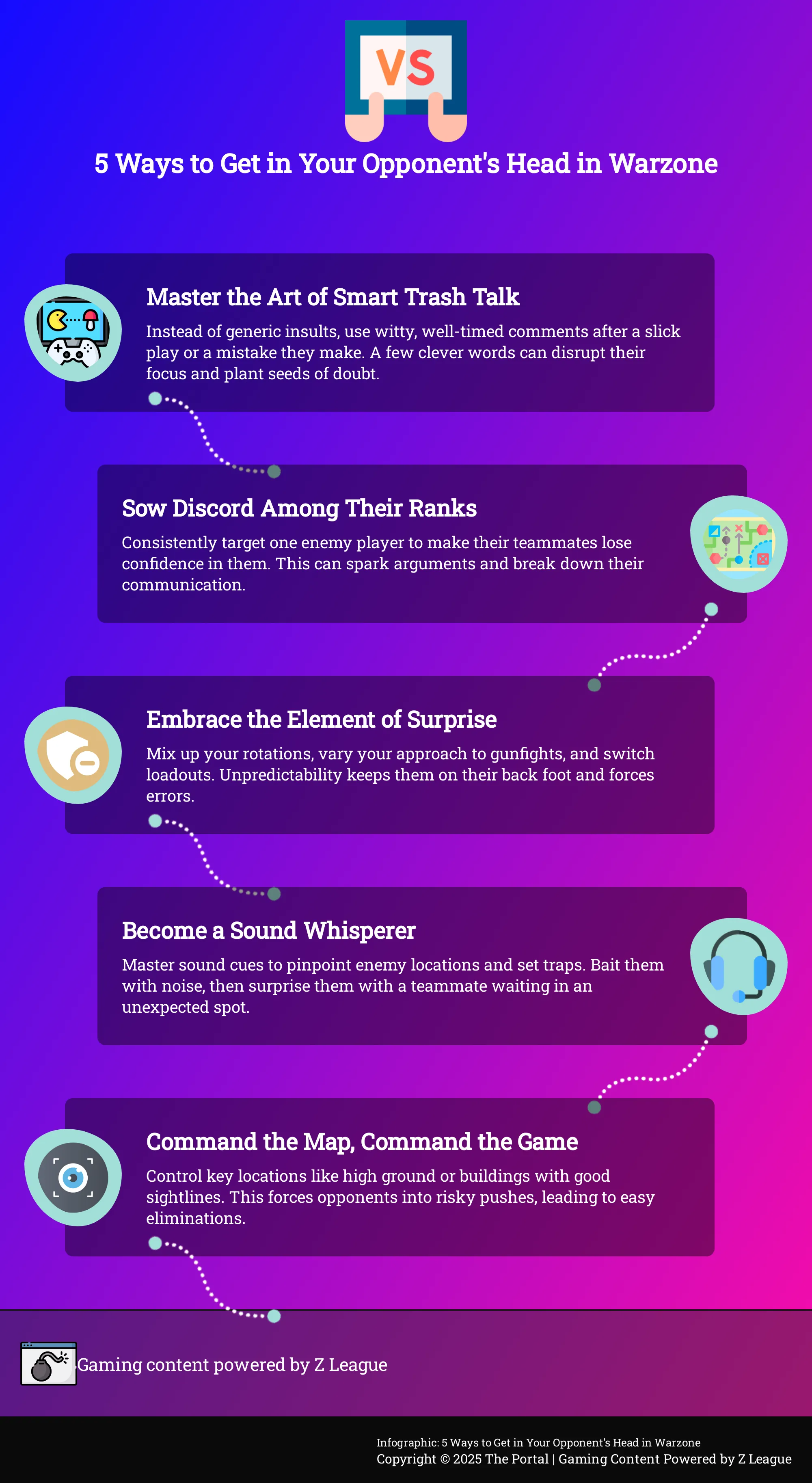 VS

5 Ways to Get in Your Opponent's Head in Warzone

Master the Art of Smart Trash Talk

Instead of generic insults, use witty, well-timed comments after a slick play or a mistake they make. A few clever words can disrupt their focus and plant seeds of doubt.

Sow Discord Among Their Ranks

Consistently target one enemy player to make their teammates lose confidence in them. This can spark arguments and break down their communication.

Embrace the Element of Surprise

Mix up your rotations, vary your approach to gunfights, and switch loadouts. Unpredictability keeps them on their back foot and forces errors.

Become a Sound Whisperer

Master sound cues to pinpoint enemy locations and set traps. Bait them with noise, then surprise them with a teammate waiting in an unexpected spot.

Command the Map, Command the Game

Control key locations like high ground or buildings with good sightlines. This forces opponents into risky pushes, leading to easy eliminations.

Gaming content powered by Z League

Infographic: 5 Ways to Get in Your Opponent's Head in Warzone
Copyright © 2025 The Portal | Gaming Content Powered by Z League