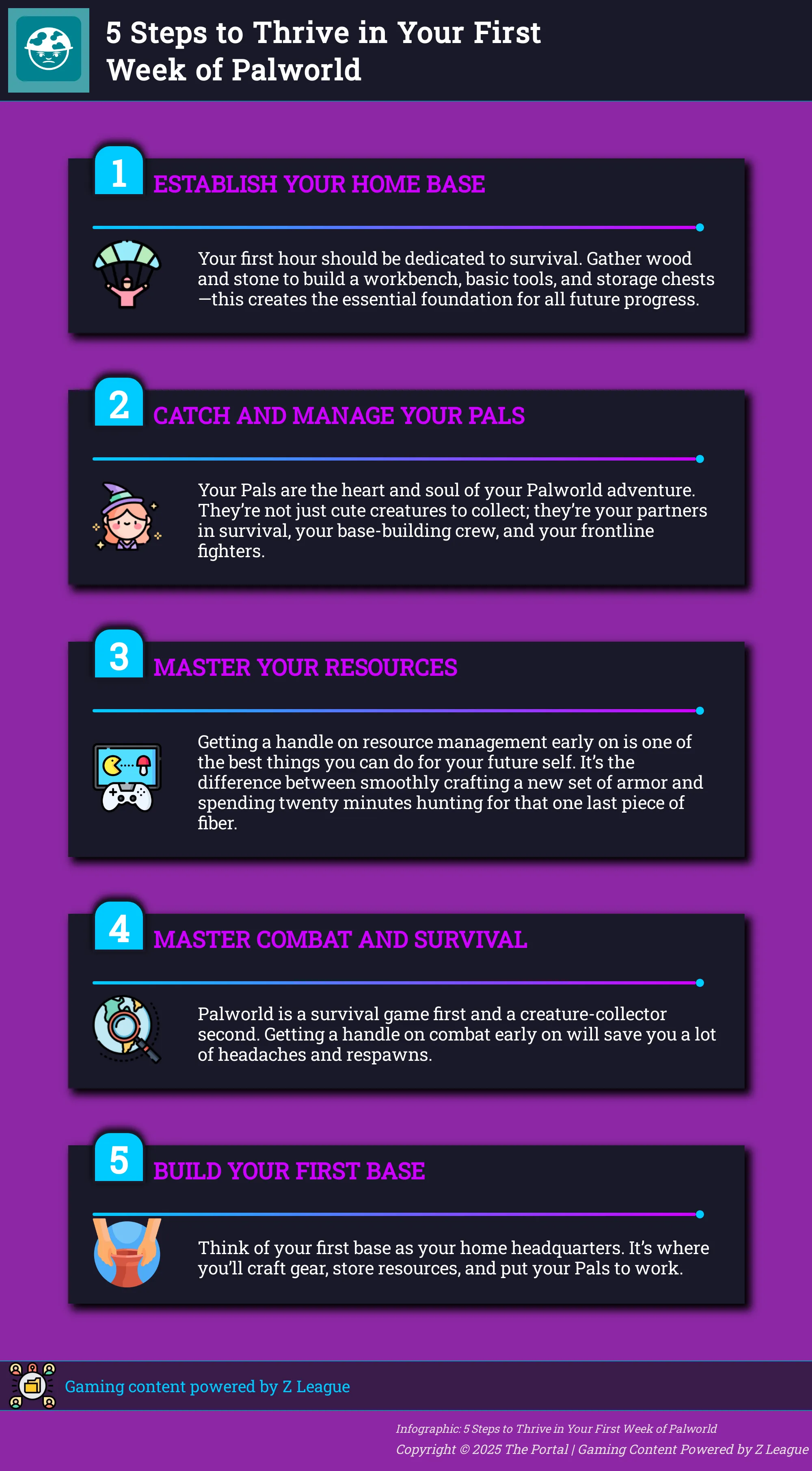 5 Steps to Thrive in Your First Week of Palworld

1
ESTABLISH YOUR HOME BASE

Your first hour should be dedicated to survival. Gather wood and stone to build a workbench, basic tools, and storage chests—this creates the essential foundation for all future progress.

2
CATCH AND MANAGE YOUR PALS

Your Pals are the heart and soul of your Palworld adventure. They're not just cute creatures to collect; they're your partners in survival, your base-building crew, and your frontline fighters.

3
MASTER YOUR RESOURCES

Getting a handle on resource management early on is one of the best things you can do for your future self. It's the difference between smoothly crafting a new set of armor and spending twenty minutes hunting for that one last piece of fiber.

4
MASTER COMBAT AND SURVIVAL

Palworld is a survival game first and a creature-collector second. Getting a handle on combat early on will save you a lot of headaches and respawns.

5
BUILD YOUR FIRST BASE

Think of your first base as your home headquarters. It's where you'll craft gear, store resources, and put your Pals to work.

Gaming content powered by Z League

Infographic: 5 Steps to Thrive in Your First Week of Palworld
Copyright © 2025 The Portal | Gaming Content Powered by Z League