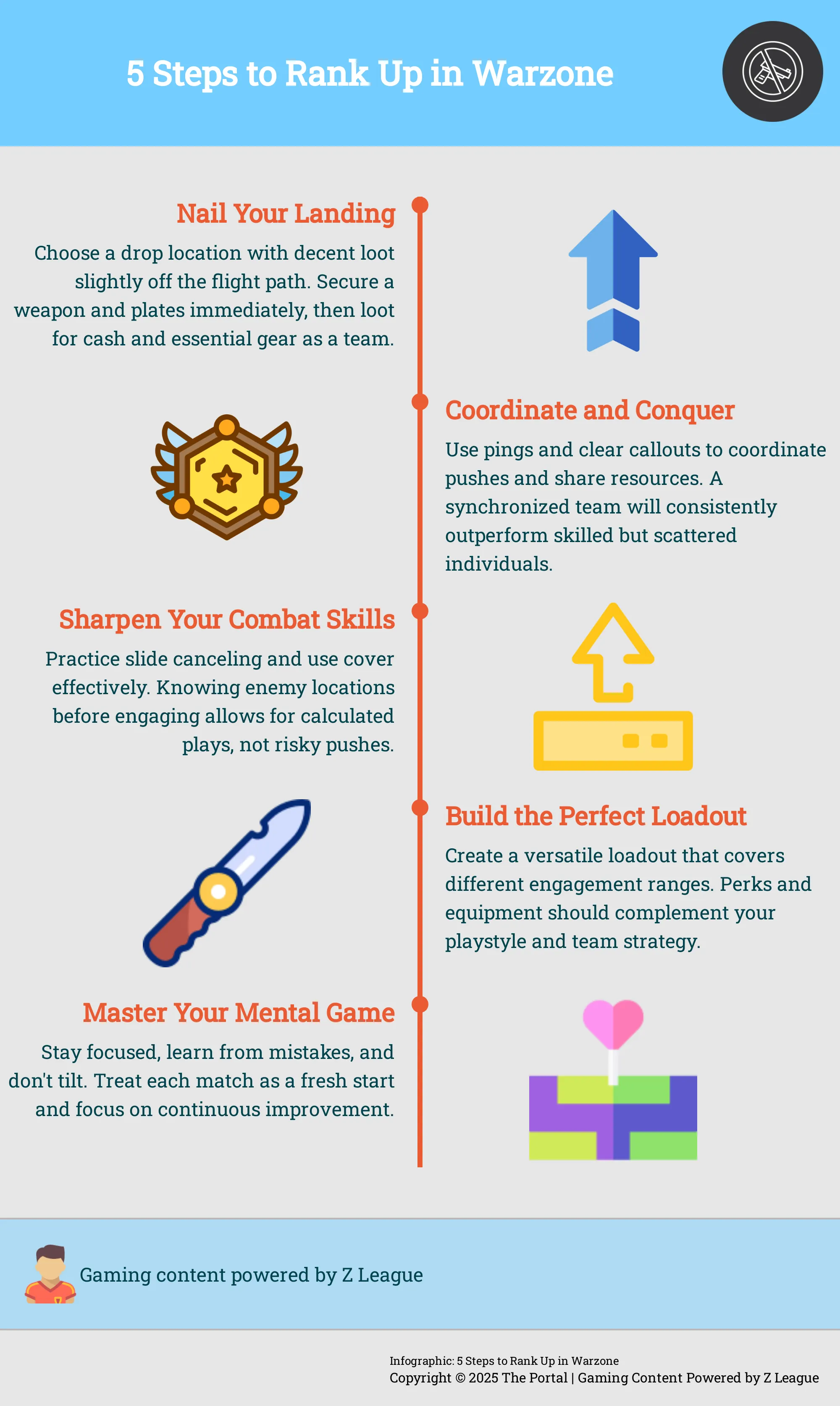 5 Steps to Rank Up in Warzone

Nail Your Landing

Choose a drop location with decent loot slightly off the flight path. Secure a weapon and plates immediately, then loot for cash and essential gear as a team.

Coordinate and Conquer

Use pings and clear callouts to coordinate pushes and share resources. A synchronized team will consistently outperform skilled but scattered individuals.

Sharpen Your Combat Skills

Practice slide canceling and use cover effectively. Knowing enemy locations before engaging allows for calculated plays, not risky pushes.

Build the Perfect Loadout

Create a versatile loadout that covers different engagement ranges. Perks and equipment should complement your playstyle and team strategy.

Master Your Mental Game

Stay focused, learn from mistakes, and don't tilt. Treat each match as a fresh start and focus on continuous improvement.

Gaming content powered by Z League

Infographic: 5 Steps to Rank Up in Warzone
Copyright © 2025 The Portal | Gaming Content Powered by Z League