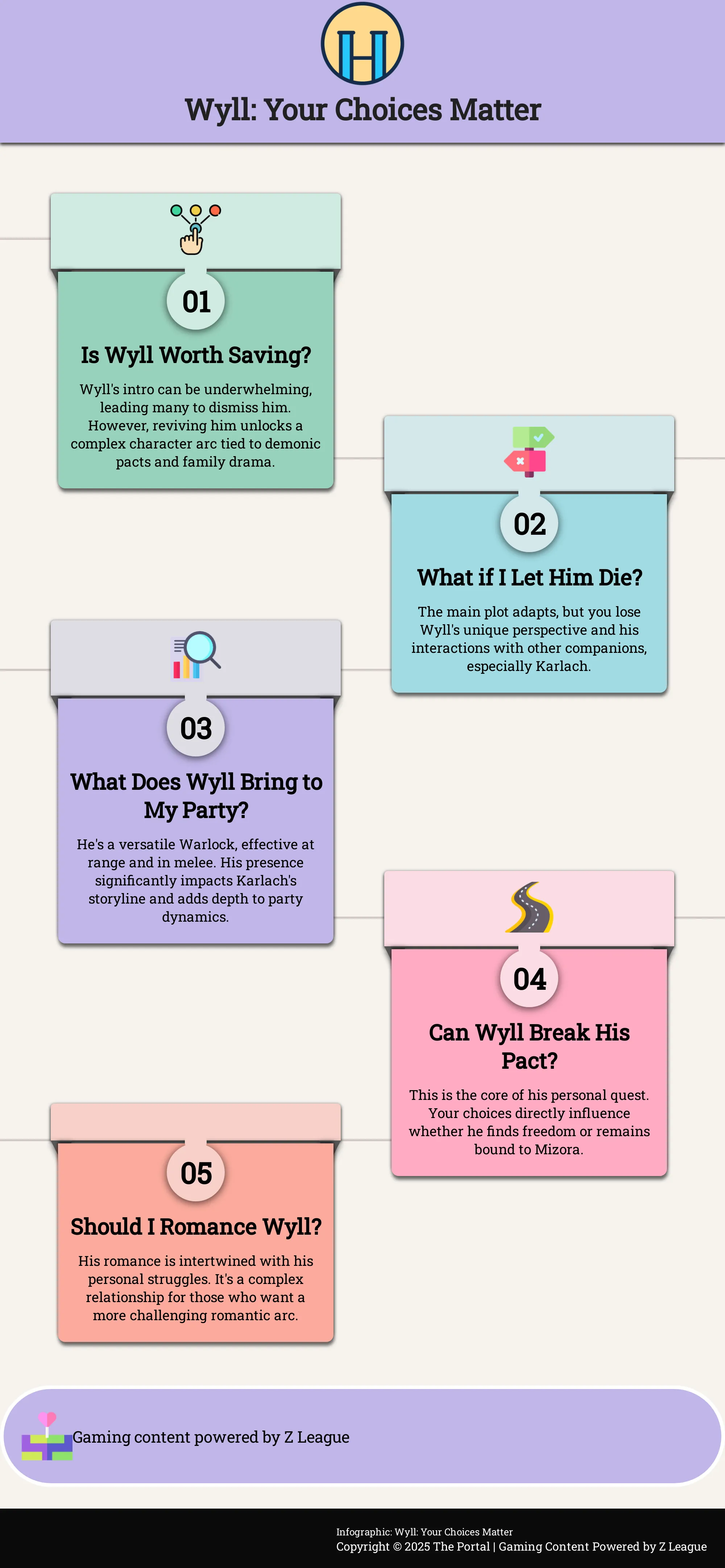 H

Wyll: Your Choices Matter

01

Is Wyll Worth Saving?

Wyll's intro can be underwhelming, leading many to dismiss him. However, reviving him unlocks a complex character arc tied to demonic pacts and family drama.

02

What if I Let Him Die?

The main plot adapts, but you lose Wyll's unique perspective and his interactions with other companions, especially Karlach.

03

What Does Wyll Bring to My Party?

He's a versatile Warlock, effective at range and in melee. His presence significantly impacts Karlach's storyline and adds depth to party dynamics.

04

Can Wyll Break His Pact?

This is the core of his personal quest. Your choices directly influence whether he finds freedom or remains bound to Mizora.

05

Should I Romance Wyll?

His romance is intertwined with his personal struggles. It's a complex relationship for those who want a more challenging romantic arc.

Gaming content powered by Z League

Infographic: Wyll: Your Choices Matter
Copyright © 2025 The Portal | Gaming Content Powered by Z League