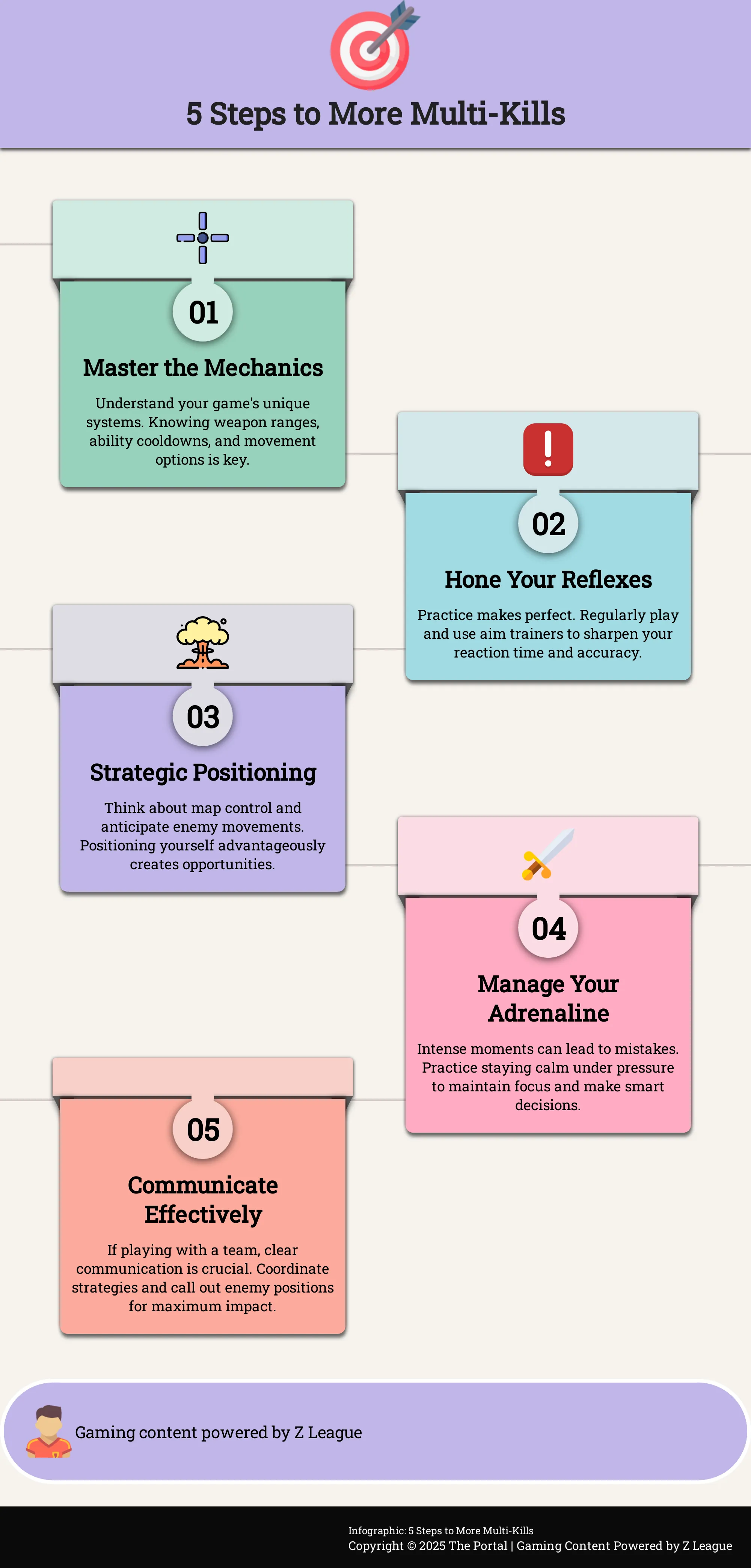 5 Steps to More Multi-Kills

01

Master the Mechanics

Understand your game's unique systems. Knowing weapon ranges, ability cooldowns, and movement options is key.

02

Hone Your Reflexes

Practice makes perfect. Regularly play and use aim trainers to sharpen your reaction time and accuracy.

03

Strategic Positioning

Think about map control and anticipate enemy movements. Positioning yourself advantageously creates opportunities.

04

Manage Your Adrenaline

Intense moments can lead to mistakes. Practice staying calm under pressure to maintain focus and make smart decisions.

05

Communicate Effectively

If playing with a team, clear communication is crucial. Coordinate strategies and call out enemy positions for maximum impact.

Gaming content powered by Z League

Infographic: 5 Steps to More Multi-Kills
Copyright © 2025 The Portal | Gaming Content Powered by Z League