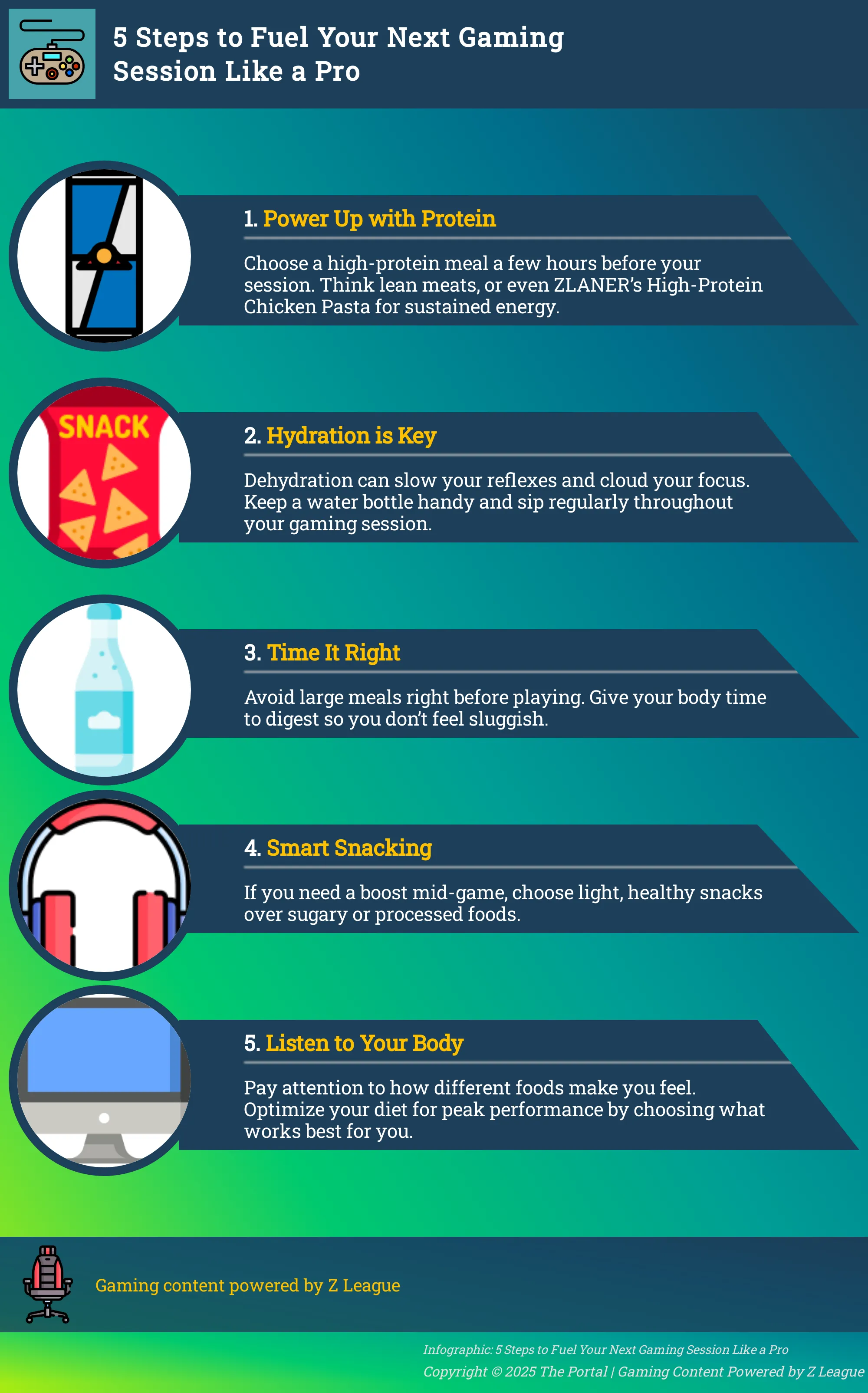 5 Steps to Fuel Your Next Gaming Session Like a Pro

1. Power Up with Protein

Choose a high-protein meal a few hours before your session. Think lean meats, or even ZLANER's High-Protein Chicken Pasta for sustained energy.

SNACK

2. Hydration is Key

Dehydration can slow your reflexes and cloud your focus. Keep a water bottle handy and sip regularly throughout your gaming session.

3. Time It Right

Avoid large meals right before playing. Give your body time to digest so you don't feel sluggish.

4. Smart Snacking

If you need a boost mid-game, choose light, healthy snacks over sugary or processed foods.

5. Listen to Your Body

Pay attention to how different foods make you feel. Optimize your diet for peak performance by choosing what works best for you.

Gaming content powered by Z League

Infographic: 5 Steps to Fuel Your Next Gaming Session Like a Pro
Copyright © 2025 The Portal | Gaming Content Powered by Z League