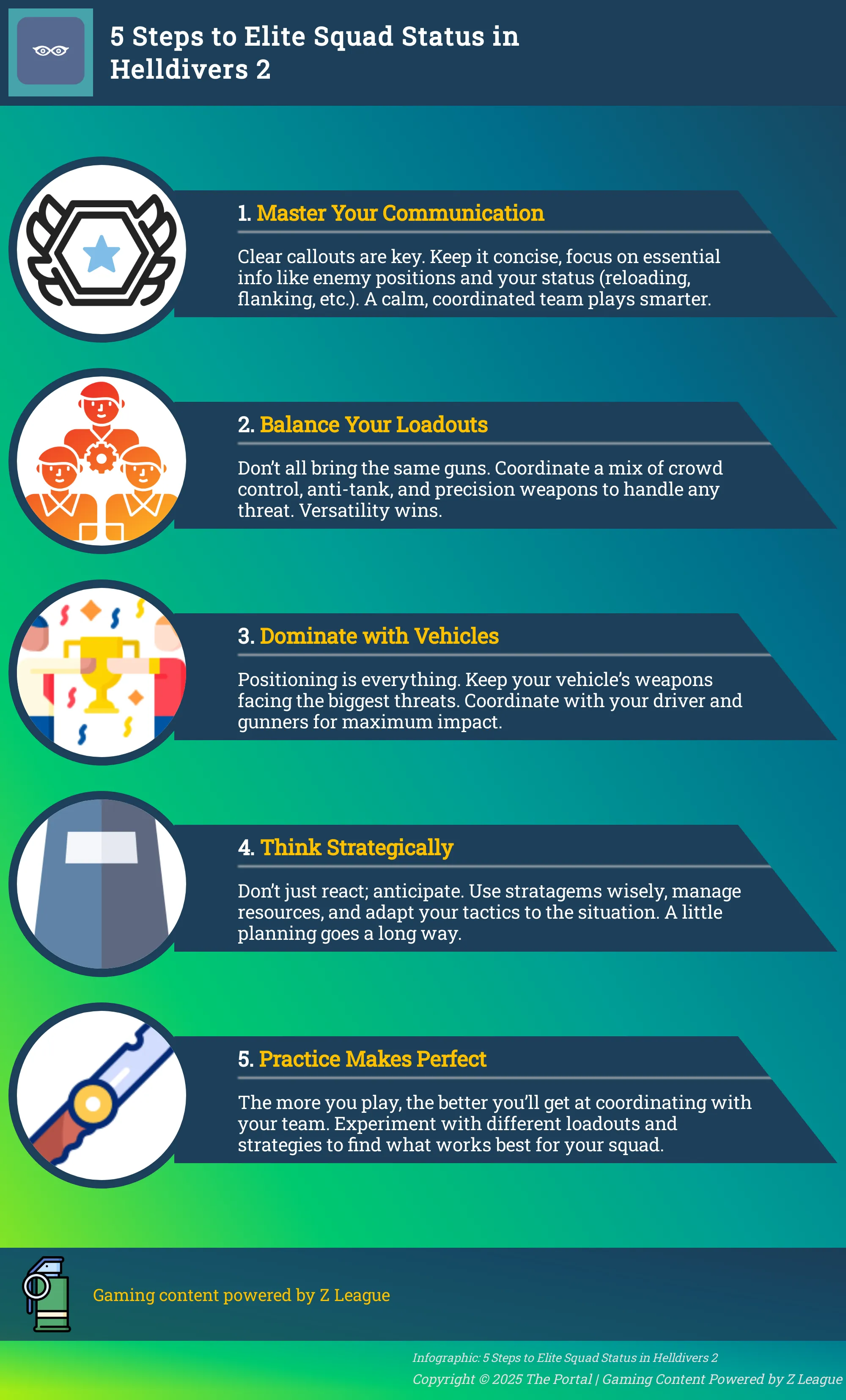 5 Steps to Elite Squad Status in Helldivers 2

1. Master Your Communication

Clear callouts are key. Keep it concise, focus on essential info like enemy positions and your status (reloading, flanking, etc.). A calm, coordinated team plays smarter.

2. Balance Your Loadouts

Don't all bring the same guns. Coordinate a mix of crowd control, anti-tank, and precision weapons to handle any threat. Versatility wins.

3. Dominate with Vehicles

Positioning is everything. Keep your vehicle's weapons facing the biggest threats. Coordinate with your driver and gunners for maximum impact.

4. Think Strategically

Don't just react; anticipate. Use stratagems wisely, manage resources, and adapt your tactics to the situation. A little planning goes a long way.

5. Practice Makes Perfect

The more you play, the better you'll get at coordinating with your team. Experiment with different loadouts and strategies to find what works best for your squad.

Gaming content powered by Z League

Infographic: 5 Steps to Elite Squad Status in Helldivers 2

Copyright © 2025 The Portal | Gaming Content Powered by Z League