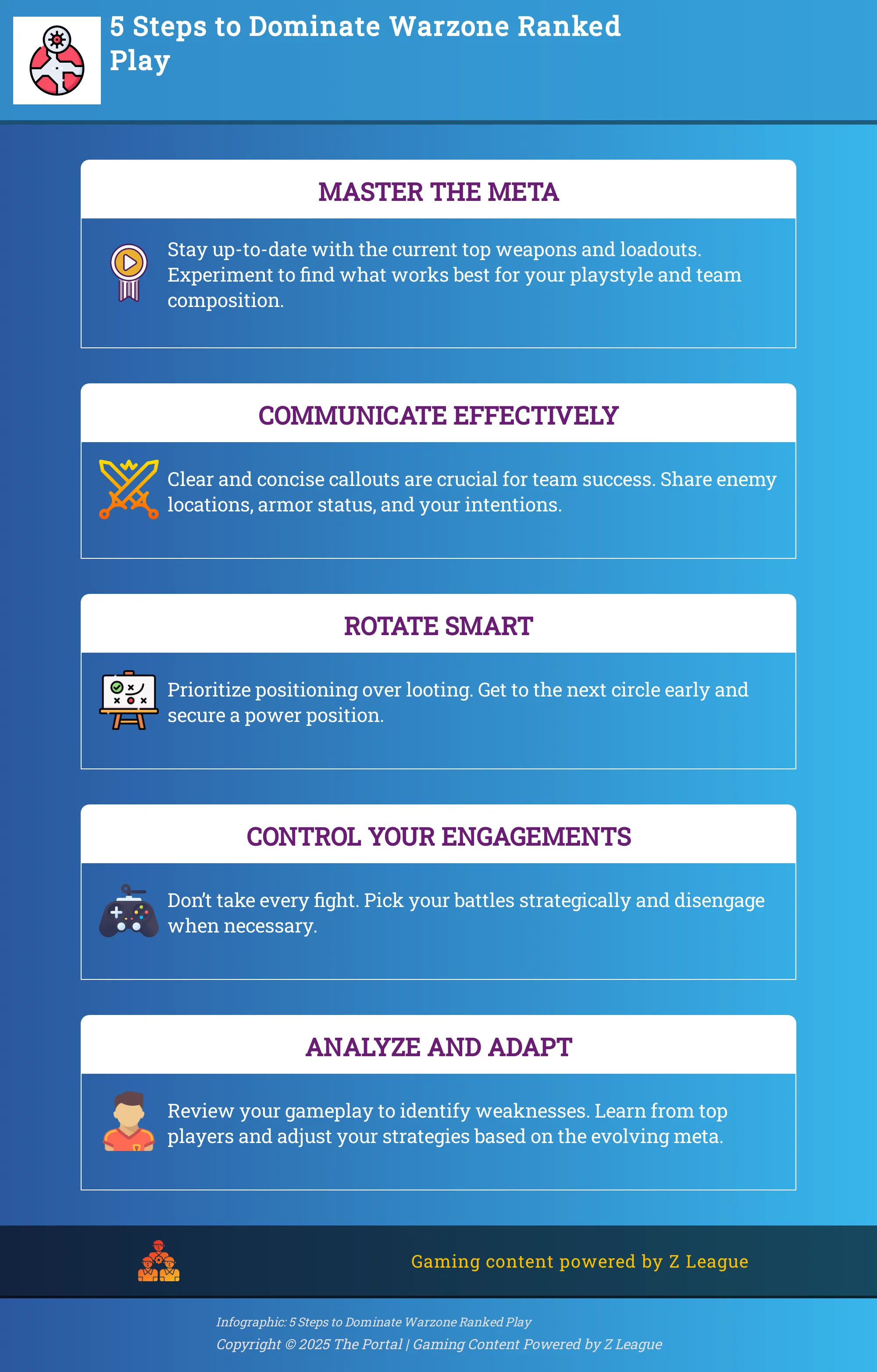 5 Steps to Dominate Warzone Ranked Play

MASTER THE META

Stay up-to-date with the current top weapons and loadouts. Experiment to find what works best for your playstyle and team composition.

COMMUNICATE EFFECTIVELY

Clear and concise callouts are crucial for team success. Share enemy locations, armor status, and your intentions.

ROTATE SMART

Prioritize positioning over looting. Get to the next circle early and secure a power position.

CONTROL YOUR ENGAGEMENTS

Don't take every fight. Pick your battles strategically and disengage when necessary.

ANALYZE AND ADAPT

Review your gameplay to identify weaknesses. Learn from top players and adjust your strategies based on the evolving meta.

Gaming content powered by Z League

Infographic: 5 Steps to Dominate Warzone Ranked Play
Copyright © 2025 The Portal | Gaming Content Powered by Z League