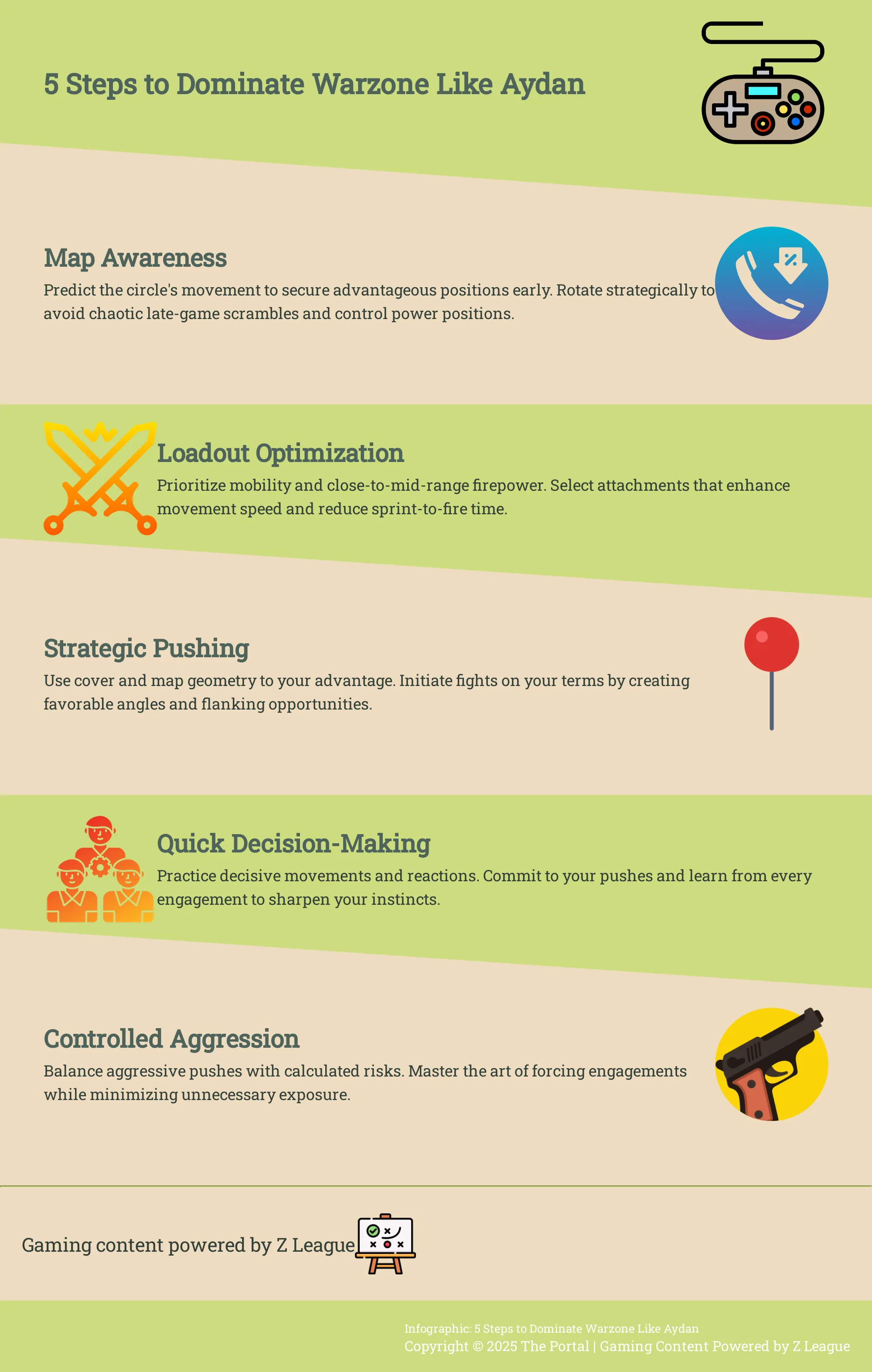 5 Steps to Dominate Warzone Like Aydan

Map Awareness

Predict the circle's movement to secure advantageous positions early. Rotate strategically to avoid chaotic late-game scrambles and control power positions.

Loadout Optimization

Prioritize mobility and close-to-mid-range firepower. Select attachments that enhance movement speed and reduce sprint-to-fire time.

Strategic Pushing

Use cover and map geometry to your advantage. Initiate fights on your terms by creating favorable angles and flanking opportunities.

Quick Decision-Making

Practice decisive movements and reactions. Commit to your pushes and learn from every engagement to sharpen your instincts.

Controlled Aggression

Balance aggressive pushes with calculated risks. Master the art of forcing engagements while minimizing unnecessary exposure.

Gaming content powered by Z League

Infographic: 5 Steps to Dominate Warzone Like Aydan
Copyright © 2025 The Portal | Gaming Content Powered by Z League