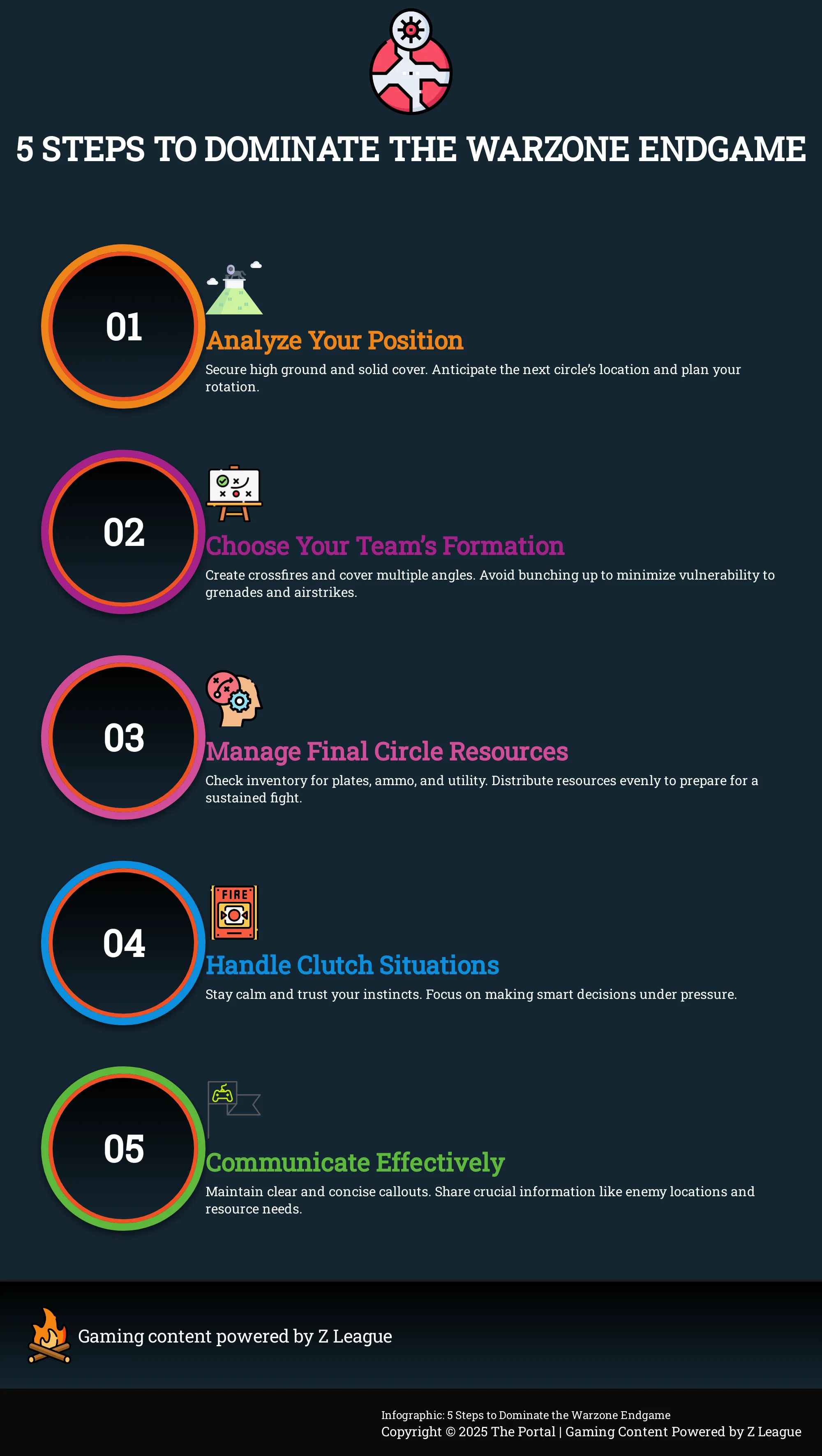 5 STEPS TO DOMINATE THE WARZONE ENDGAME

01

Analyze Your Position

Secure high ground and solid cover. Anticipate the next circle's location and plan your rotation.

02

Choose Your Team's Formation

Create crossfires and cover multiple angles. Avoid bunching up to minimize vulnerability to grenades and airstrikes.

03

Manage Final Circle Resources

Check inventory for plates, ammo, and utility. Distribute resources evenly to prepare for a sustained fight.

04

FIRE

Handle Clutch Situations

Stay calm and trust your instincts. Focus on making smart decisions under pressure.

05

Communicate Effectively

Maintain clear and concise callouts. Share crucial information like enemy locations and resource needs.

Gaming content powered by Z League

Infographic: 5 Steps to Dominate the Warzone Endgame
Copyright © 2025 The Portal | Gaming Content Powered by Z League