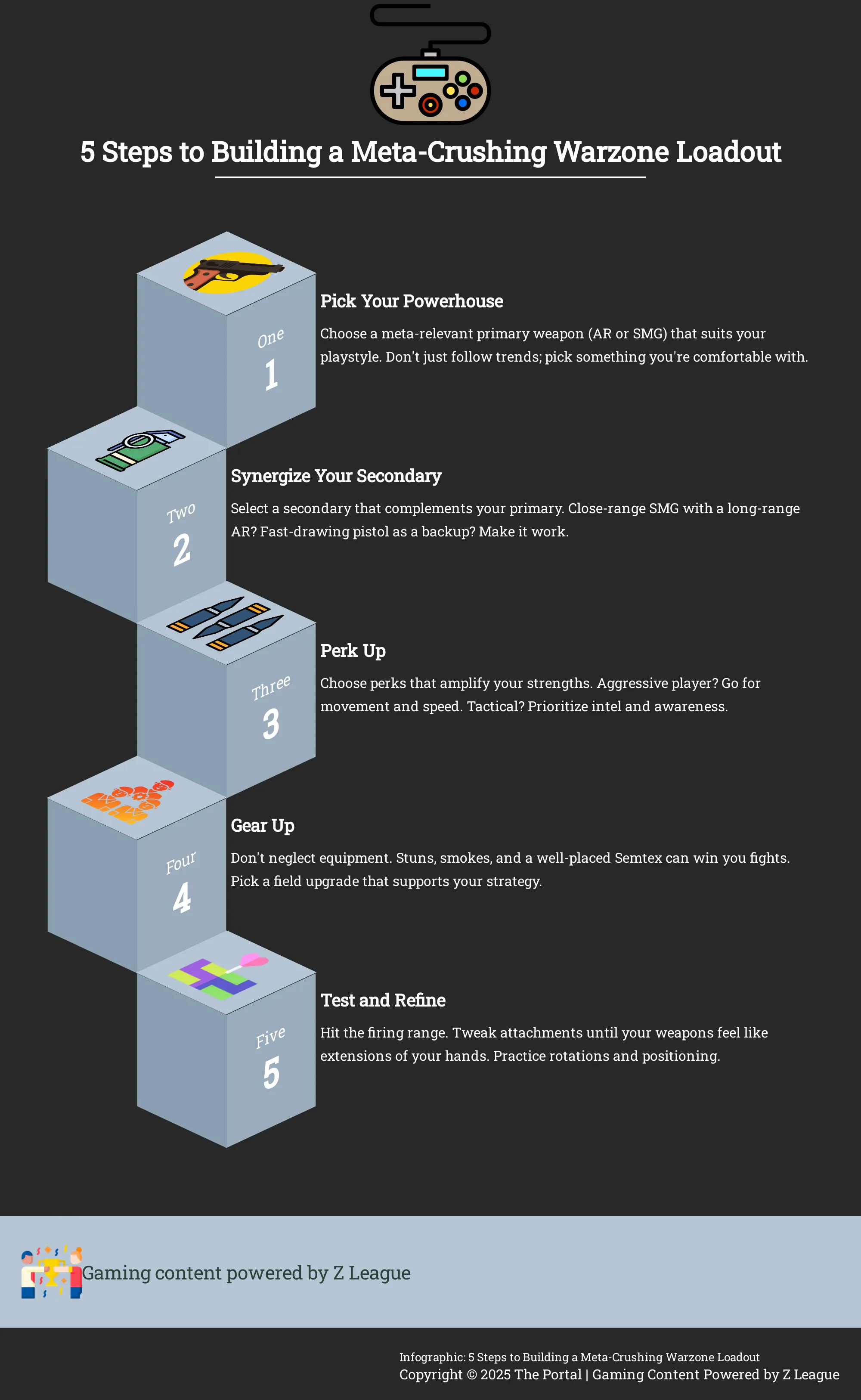 5 Steps to Building a Meta-Crushing Warzone Loadout

One
1

Pick Your Powerhouse

Choose a meta-relevant primary weapon (AR or SMG) that suits your playstyle. Don't just follow trends; pick something you're comfortable with.

Two
2

Synergize Your Secondary

Select a secondary that complements your primary. Close-range SMG with a long-range AR? Fast-drawing pistol as a backup? Make it work.

Three
3

Perk Up

Choose perks that amplify your strengths. Aggressive player? Go for movement and speed. Tactical? Prioritize intel and awareness.

Four
4

Gear Up

Don't neglect equipment. Stuns, smokes, and a well-placed Semtex can win you fights. Pick a field upgrade that supports your strategy.

Five
5

Test and Refine

Hit the firing range. Tweak attachments until your weapons feel like extensions of your hands. Practice rotations and positioning.

Gaming content powered by Z League

Infographic: 5 Steps to Building a Meta-Crushing Warzone Loadout
Copyright © 2025 The Portal | Gaming Content Powered by Z League