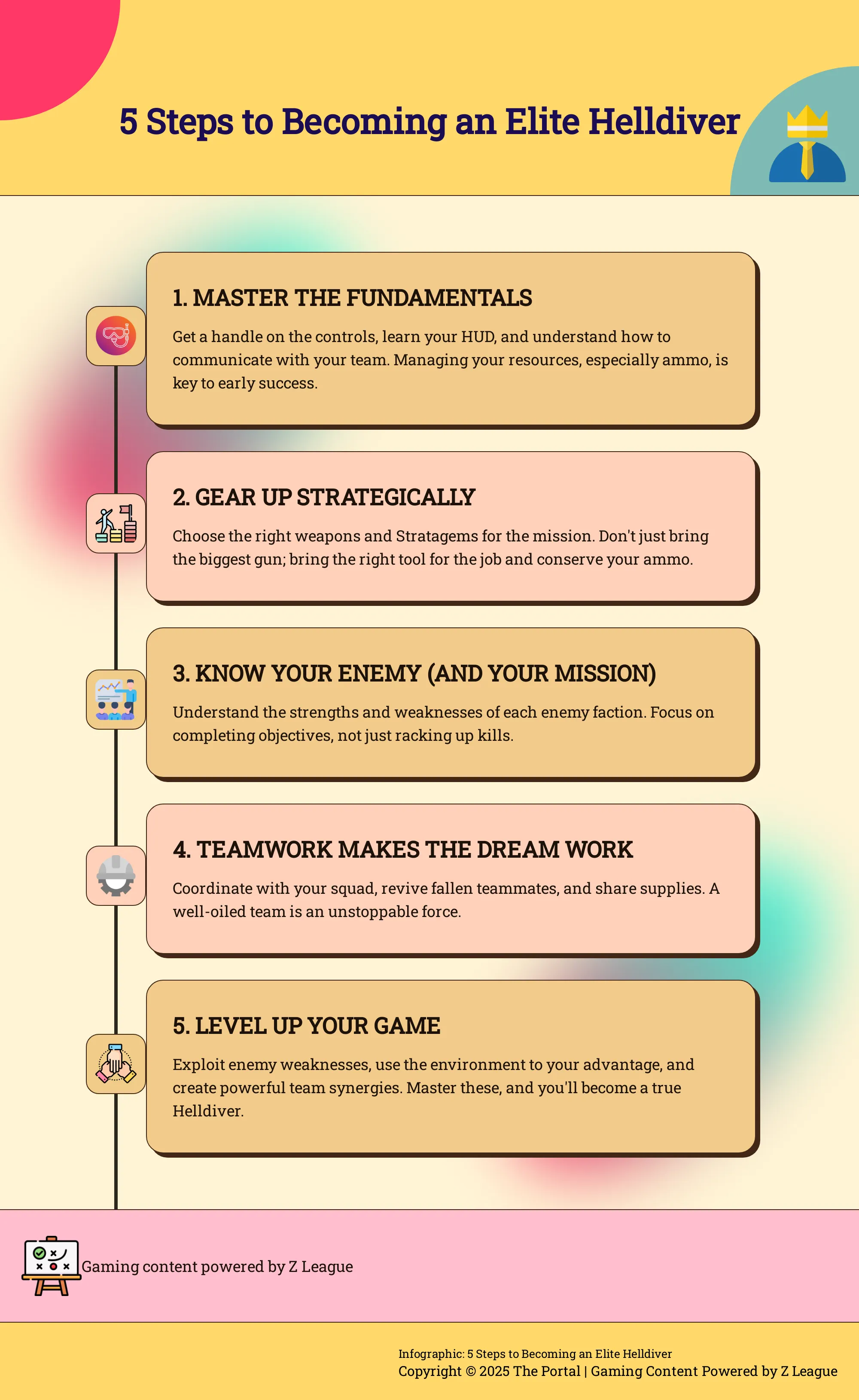 5 Steps to Becoming an Elite Helldiver

1. MASTER THE FUNDAMENTALS

Get a handle on the controls, learn your HUD, and understand how to communicate with your team. Managing your resources, especially ammo, is key to early success.

2. GEAR UP STRATEGICALLY

Choose the right weapons and Stratagems for the mission. Don't just bring the biggest gun; bring the right tool for the job and conserve your ammo.

3. KNOW YOUR ENEMY (AND YOUR MISSION)

Understand the strengths and weaknesses of each enemy faction. Focus on completing objectives, not just racking up kills.

4. TEAMWORK MAKES THE DREAM WORK

Coordinate with your squad, revive fallen teammates, and share supplies. A well-oiled team is an unstoppable force.

5. LEVEL UP YOUR GAME

Exploit enemy weaknesses, use the environment to your advantage, and create powerful team synergies. Master these, and you'll become a true Helldiver.

Gaming content powered by Z League

Infographic: 5 Steps to Becoming an Elite Helldiver
Copyright © 2025 The Portal | Gaming Content Powered by Z League