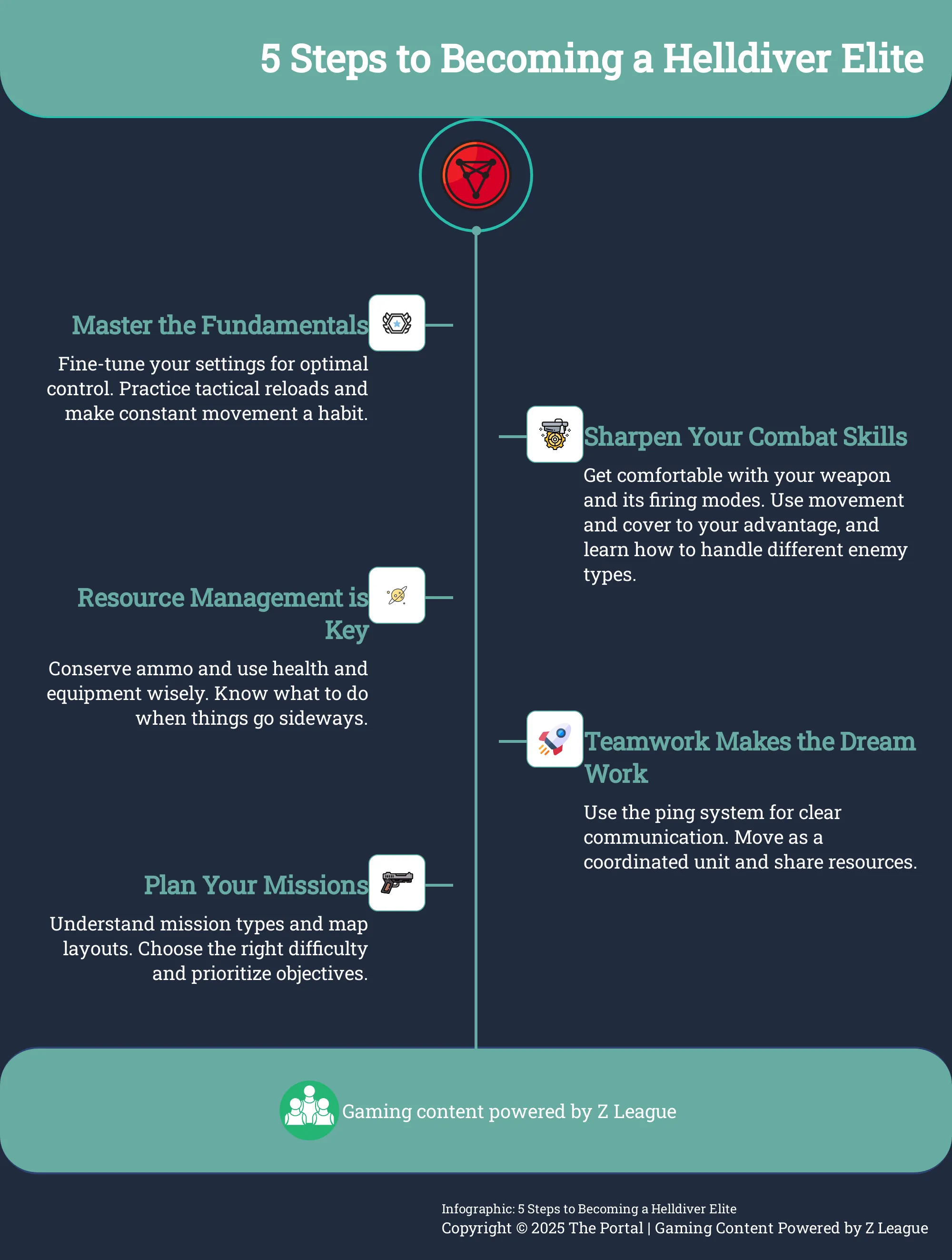 5 Steps to Becoming a Helldiver Elite

Master the Fundamentals

Fine-tune your settings for optimal control. Practice tactical reloads and make constant movement a habit.

Sharpen Your Combat Skills

Get comfortable with your weapon and its firing modes. Use movement and cover to your advantage, and learn how to handle different enemy types.

Resource Management is Key

Conserve ammo and use health and equipment wisely. Know what to do when things go sideways.

Teamwork Makes the Dream Work

Use the ping system for clear communication. Move as a coordinated unit and share resources.

Plan Your Missions

Understand mission types and map layouts. Choose the right difficulty and prioritize objectives.

Gaming content powered by Z League

Infographic: 5 Steps to Becoming a Helldiver Elite
Copyright © 2025 The Portal | Gaming Content Powered by Z League