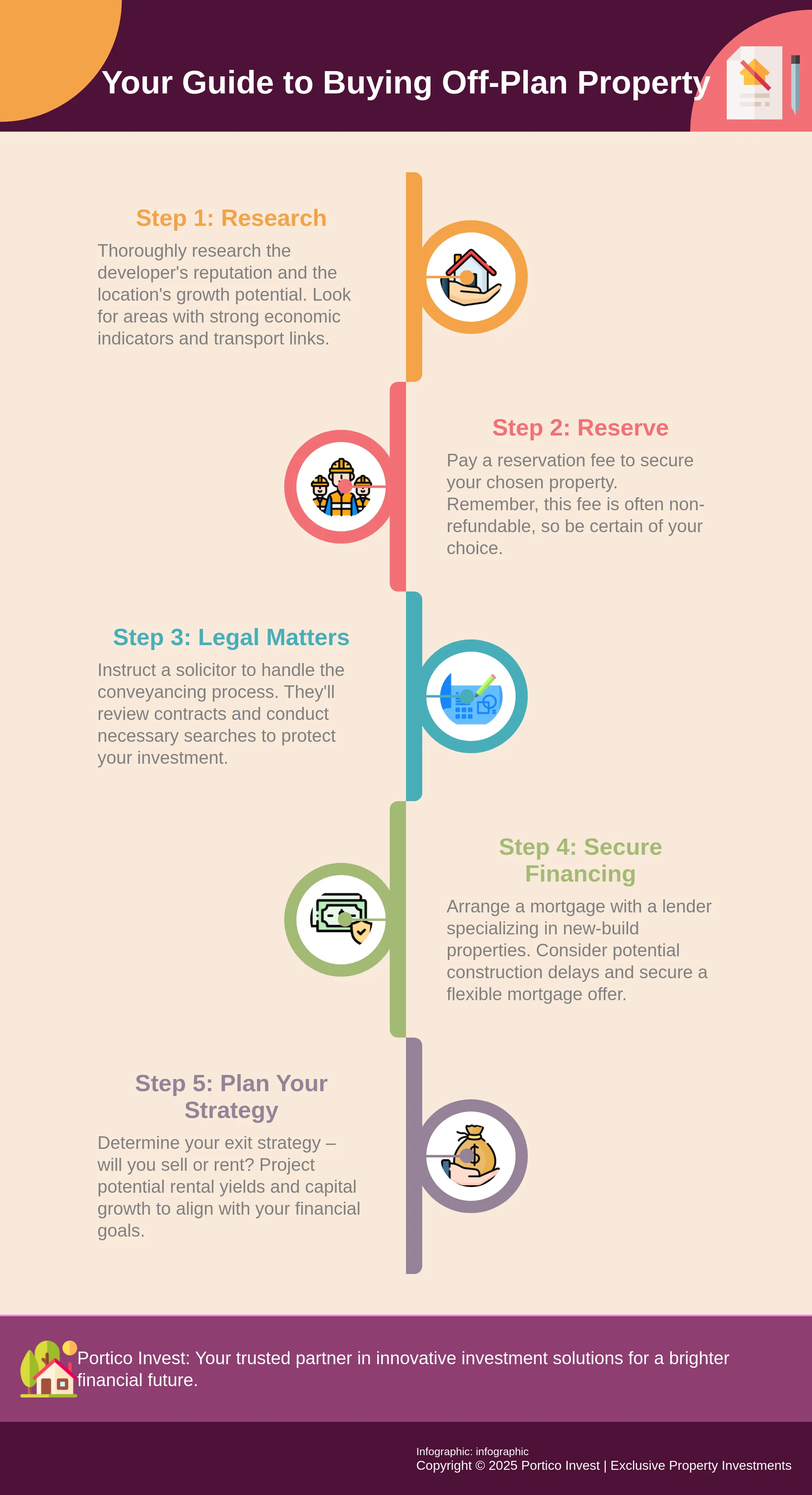 Your Guide to Buying Off-Plan Property

Step 1: Research

Thoroughly research the developer's reputation and the location's growth potential. Look for areas with strong economic indicators and transport links.

Step 2: Reserve

Pay a reservation fee to secure your chosen property. Remember, this fee is often non-refundable, so be certain of your choice.

Step 3: Legal Matters

Instruct a solicitor to handle the conveyancing process. They'll review contracts and conduct necessary searches to protect your investment.

Step 4: Secure Financing

Arrange a mortgage with a lender specializing in new-build properties. Consider potential construction delays and secure a flexible mortgage offer.

Step 5: Plan Your Strategy

Determine your exit strategy – will you sell or rent? Project potential rental yields and capital growth to align with your financial goals.

Portico Invest: Your trusted partner in innovative investment solutions for a brighter financial future.

Infographic: infographic
Copyright © 2025 Portico Invest | Exclusive Property Investments