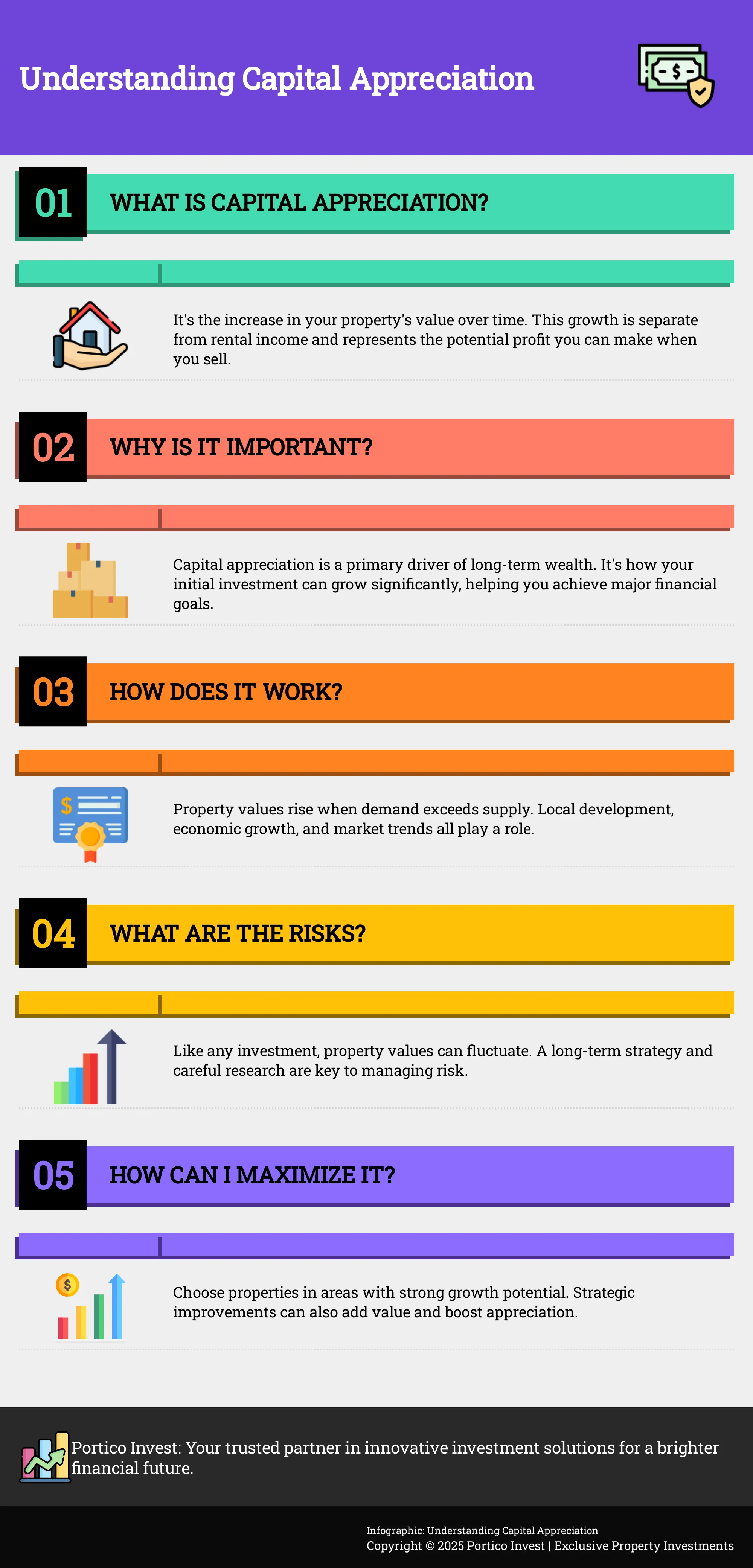 Understanding Capital Appreciation

01 WHAT IS CAPITAL APPRECIATION?

It's the increase in your property's value over time. This growth is separate from rental income and represents the potential profit you can make when you sell.

02 WHY IS IT IMPORTANT?

Capital appreciation is a primary driver of long-term wealth. It's how your initial investment can grow significantly, helping you achieve major financial goals.

03 HOW DOES IT WORK?

Property values rise when demand exceeds supply. Local development, economic growth, and market trends all play a role.

04 WHAT ARE THE RISKS?

Like any investment, property values can fluctuate. A long-term strategy and careful research are key to managing risk.

05 HOW CAN I MAXIMIZE IT?

Choose properties in areas with strong growth potential. Strategic improvements can also add value and boost appreciation.

Portico Invest: Your trusted partner in innovative investment solutions for a brighter financial future.

Infographic: Understanding Capital Appreciation
Copyright © 2025 Portico Invest | Exclusive Property Investments