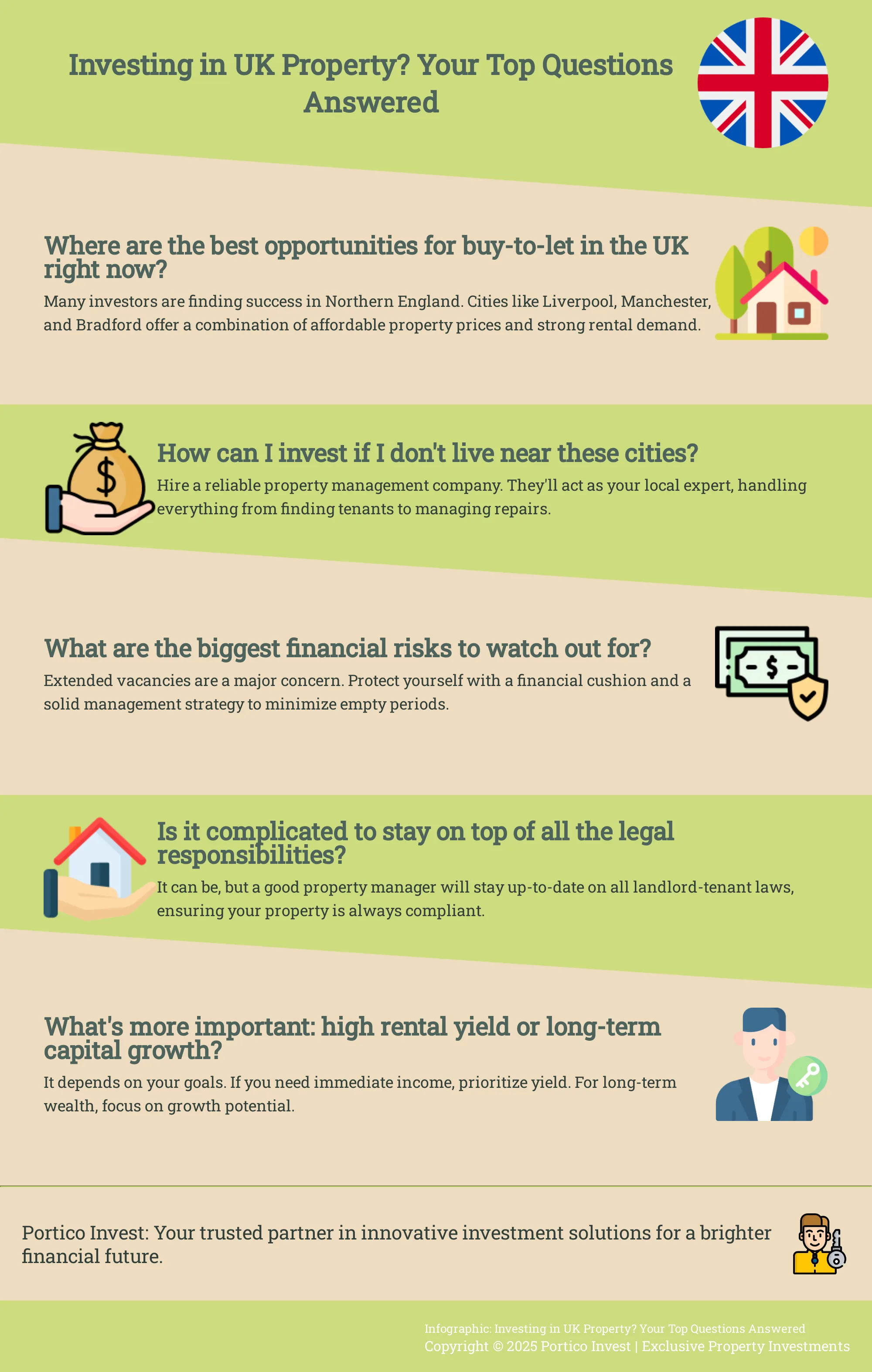 Investing in UK Property? Your Top Questions Answered

Where are the best opportunities for buy-to-let in the UK right now?

Many investors are finding success in Northern England. Cities like Liverpool, Manchester, and Bradford offer a combination of affordable property prices and strong rental demand.

How can I invest if I don't live near these cities?

Hire a reliable property management company. They'll act as your local expert, handling everything from finding tenants to managing repairs.

What are the biggest financial risks to watch out for?

Extended vacancies are a major concern. Protect yourself with a financial cushion and a solid management strategy to minimize empty periods.

Is it complicated to stay on top of all the legal responsibilities?

It can be, but a good property manager will stay up-to-date on all landlord-tenant laws, ensuring your property is always compliant.

What's more important: high rental yield or long-term capital growth?

It depends on your goals. If you need immediate income, prioritize yield. For long-term wealth, focus on growth potential.

Portico Invest: Your trusted partner in innovative investment solutions for a brighter financial future.

Infographic: Investing in UK Property? Your Top Questions Answered
Copyright © 2025 Portico Invest | Exclusive Property Investments