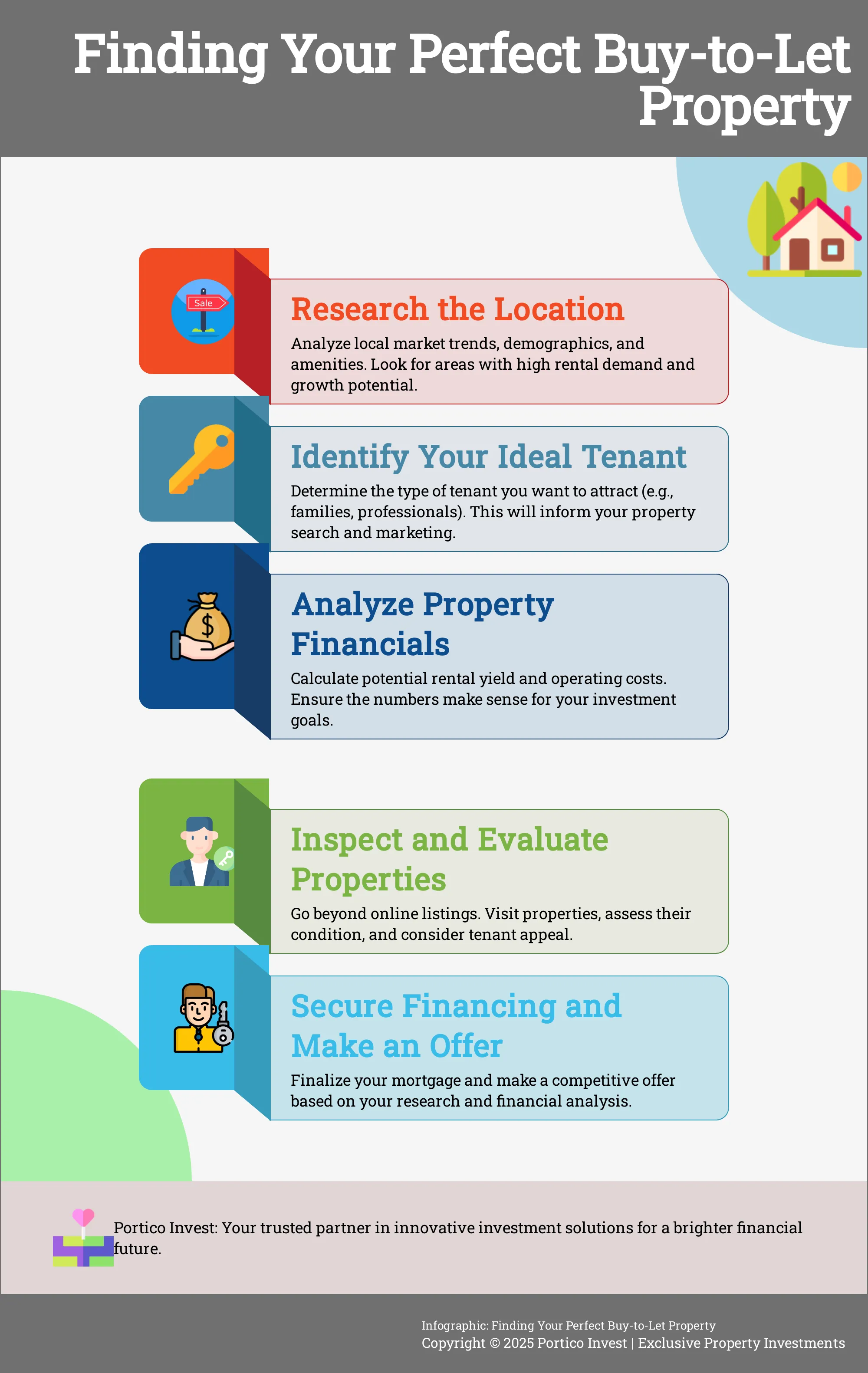 Finding Your Perfect Buy-to-Let Property

Sale

Research the Location

Analyze local market trends, demographics, and amenities. Look for areas with high rental demand and growth potential.

Identify Your Ideal Tenant

Determine the type of tenant you want to attract (e.g., families, professionals). This will inform your property search and marketing.

$

Analyze Property Financials

Calculate potential rental yield and operating costs. Ensure the numbers make sense for your investment goals.

Inspect and Evaluate Properties

Go beyond online listings. Visit properties, assess their condition, and consider tenant appeal.

Secure Financing and Make an Offer

Finalize your mortgage and make a competitive offer based on your research and financial analysis.

Portico Invest: Your trusted partner in innovative investment solutions for a brighter financial future.

Infographic: Finding Your Perfect Buy-to-Let Property
Copyright © 2025 Portico Invest | Exclusive Property Investments