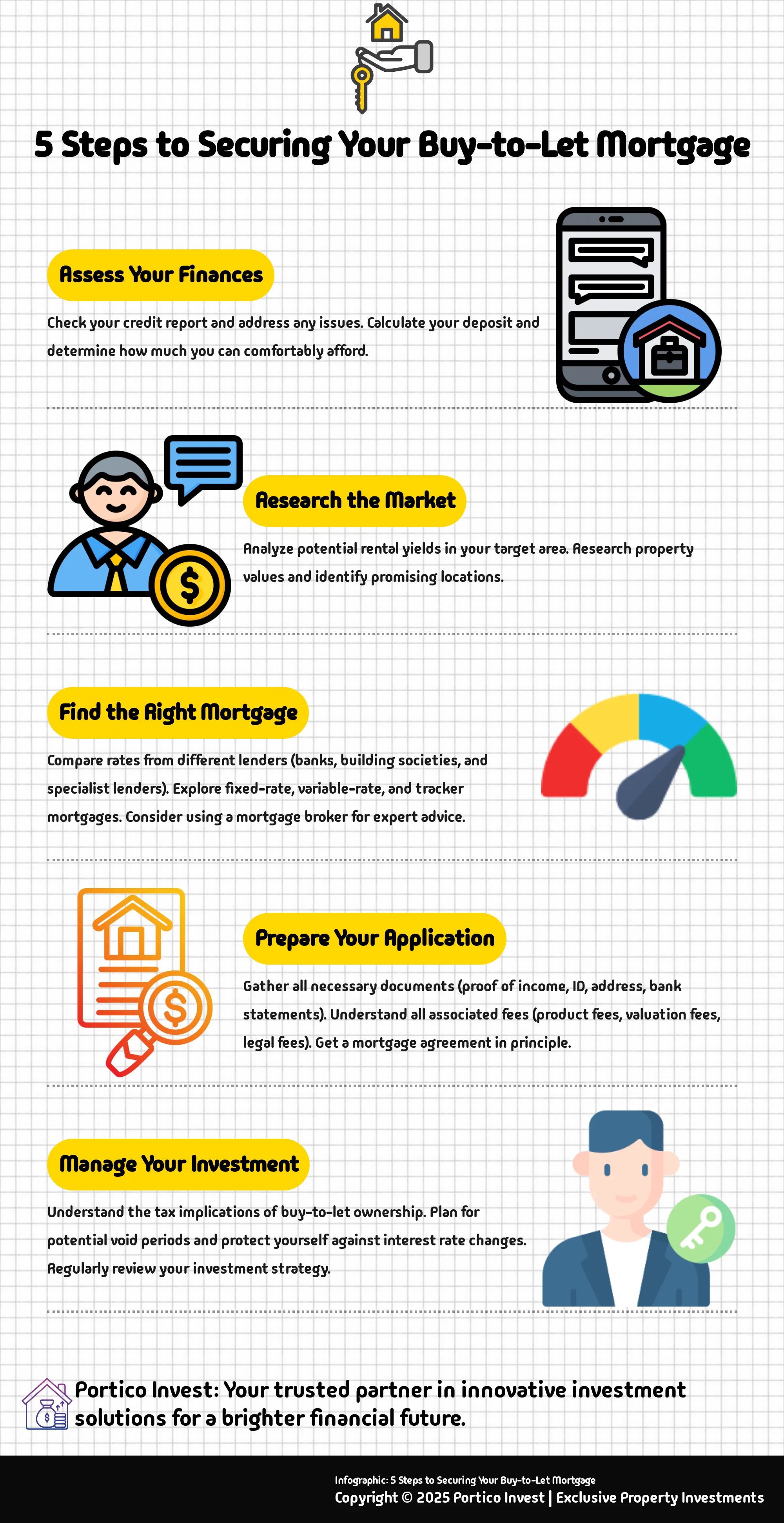 5 Steps to Securing Your Buy-to-Let Mortgage

Assess Your Finances

Check your credit report and address any issues. Calculate your deposit and determine how much you can comfortably afford.

Research the Market

Analyze potential rental yields in your target area. Research property values and identify promising locations.

Find the Right Mortgage

Compare rates from different lenders (banks, building societies, and specialist lenders). Explore fixed-rate, variable-rate, and tracker mortgages. Consider using a mortgage broker for expert advice.

Prepare Your Application

Gather all necessary documents (proof of income, ID, address, bank statements). Understand all associated fees (product fees, valuation fees, legal fees). Get a mortgage agreement in principle.

Manage Your Investment

Understand the tax implications of buy-to-let ownership. Plan for potential void periods and protect yourself against interest rate changes. Regularly review your investment strategy.

Portico Invest: Your trusted partner in innovative investment solutions for a brighter financial future.

Infographic: 5 Steps to Securing Your Buy-to-Let Mortgage
Copyright © 2025 Portico Invest | Exclusive Property Investments