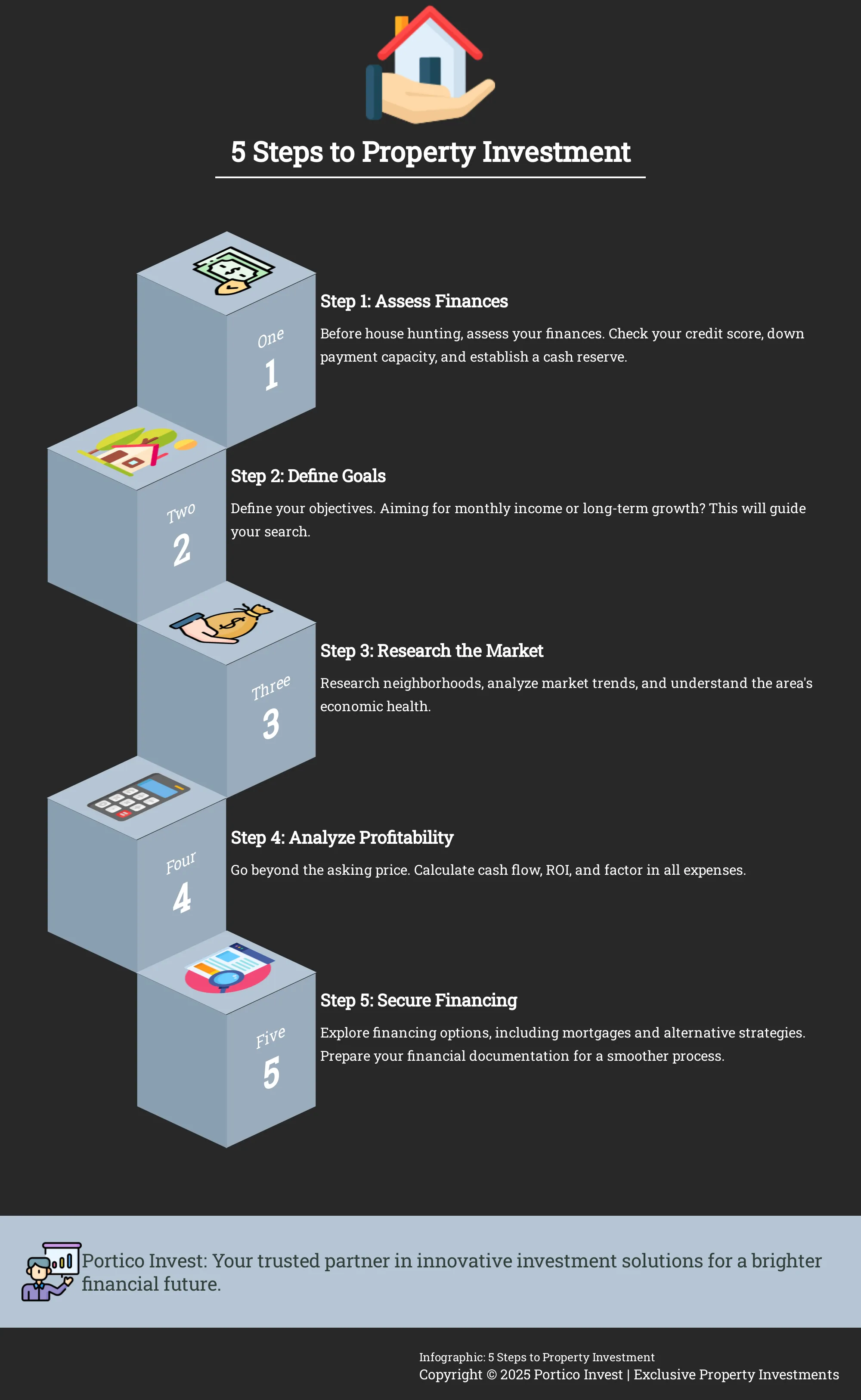 5 Steps to Property Investment

One
1

Step 1: Assess Finances

Before house hunting, assess your finances. Check your credit score, down payment capacity, and establish a cash reserve.

Two
2

Step 2: Define Goals

Define your objectives. Aiming for monthly income or long-term growth? This will guide your search.

Three
3

Step 3: Research the Market

Research neighborhoods, analyze market trends, and understand the area's economic health.

Four
4

Step 4: Analyze Profitability

Go beyond the asking price. Calculate cash flow, ROI, and factor in all expenses.

Five
5

Step 5: Secure Financing

Explore financing options, including mortgages and alternative strategies. Prepare your financial documentation for a smoother process.

Portico Invest: Your trusted partner in innovative investment solutions for a brighter financial future.

Infographic: 5 Steps to Property Investment
Copyright © 2025 Portico Invest | Exclusive Property Investments