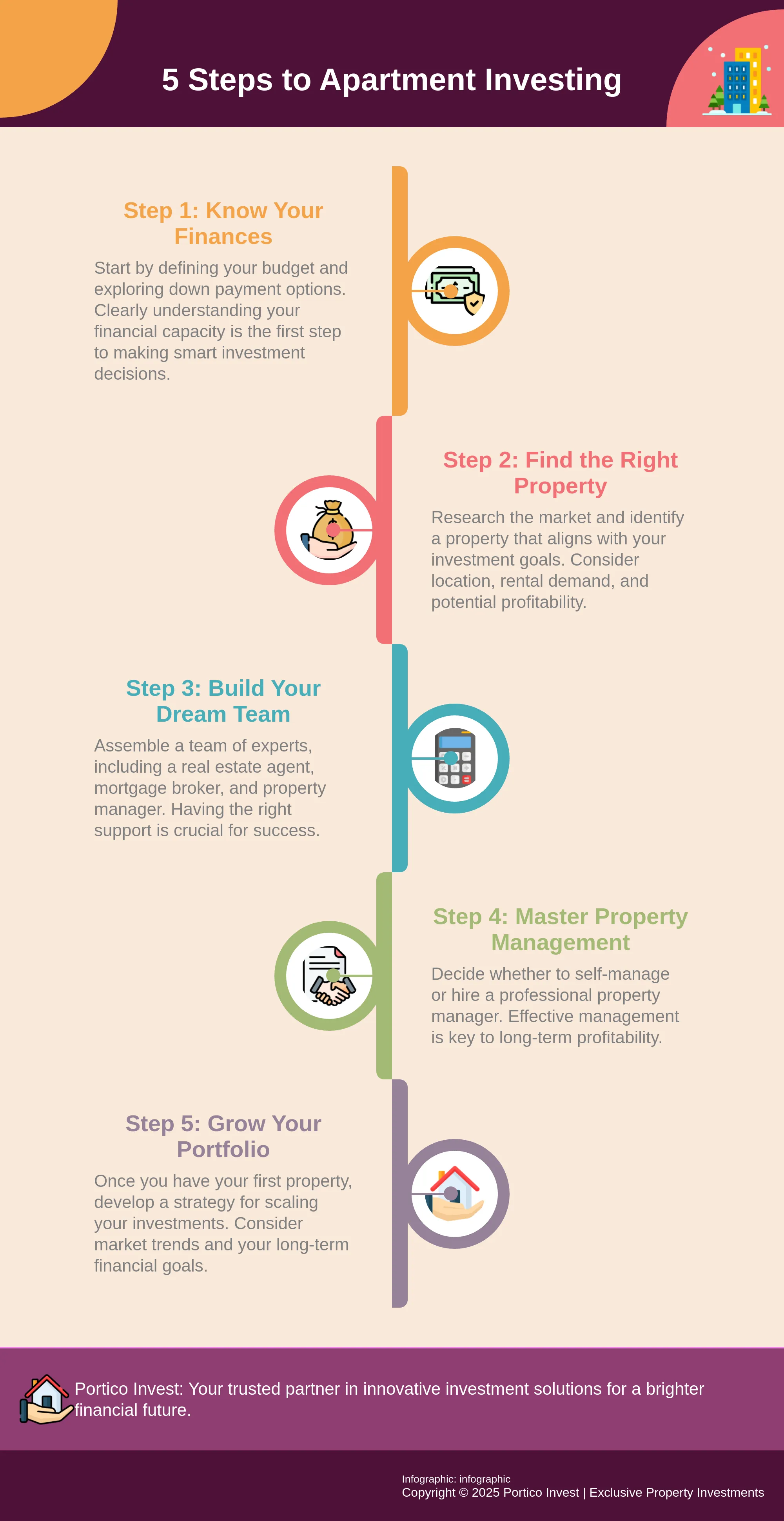 5 Steps to Apartment Investing

Step 1: Know Your Finances

Start by defining your budget and exploring down payment options. Clearly understanding your financial capacity is the first step to making smart investment decisions.

Step 2: Find the Right Property

Research the market and identify a property that aligns with your investment goals. Consider location, rental demand, and potential profitability.

Step 3: Build Your Dream Team

Assemble a team of experts, including a real estate agent, mortgage broker, and property manager. Having the right support is crucial for success.

Step 4: Master Property Management

Decide whether to self-manage or hire a professional property manager. Effective management is key to long-term profitability.

Step 5: Grow Your Portfolio

Once you have your first property, develop a strategy for scaling your investments. Consider market trends and your long-term financial goals.

Portico Invest: Your trusted partner in innovative investment solutions for a brighter financial future.

Infographic: infographic
Copyright © 2025 Portico Invest | Exclusive Property Investments