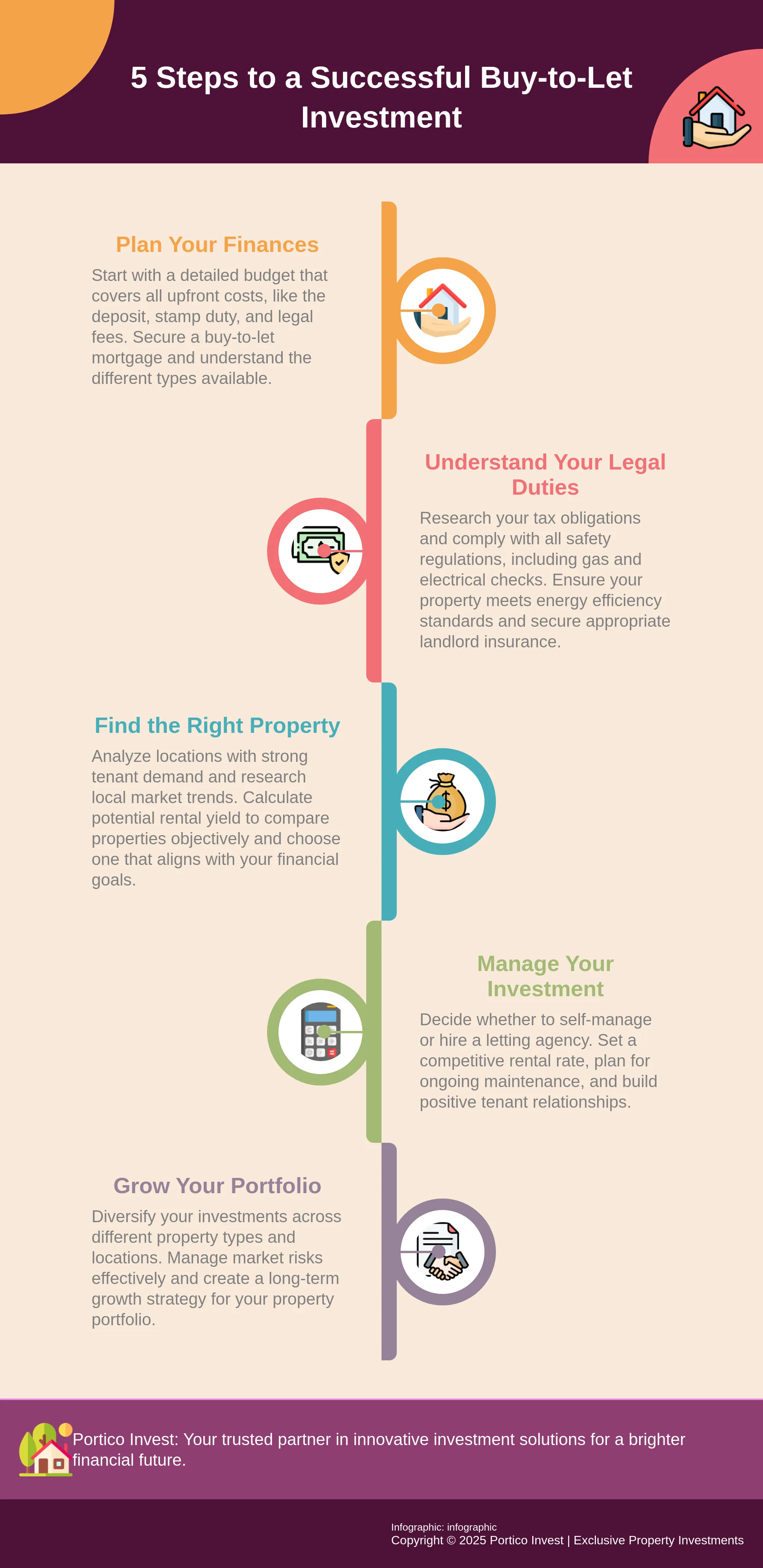 5 Steps to a Successful Buy-to-Let Investment

Plan Your Finances

Start with a detailed budget that covers all upfront costs, like the deposit, stamp duty, and legal fees. Secure a buy-to-let mortgage and understand the different types available.

Understand Your Legal Duties

Research your tax obligations and comply with all safety regulations, including gas and electrical checks. Ensure your property meets energy efficiency standards and secure appropriate landlord insurance.

Find the Right Property

Analyze locations with strong tenant demand and research local market trends. Calculate potential rental yield to compare properties objectively and choose one that aligns with your financial goals.

Manage Your Investment

Decide whether to self-manage or hire a letting agency. Set a competitive rental rate, plan for ongoing maintenance, and build positive tenant relationships.

Grow Your Portfolio

Diversify your investments across different property types and locations. Manage market risks effectively and create a long-term growth strategy for your property portfolio.

Portico Invest: Your trusted partner in innovative investment solutions for a brighter financial future.

Infographic: infographic
Copyright © 2025 Portico Invest | Exclusive Property Investments