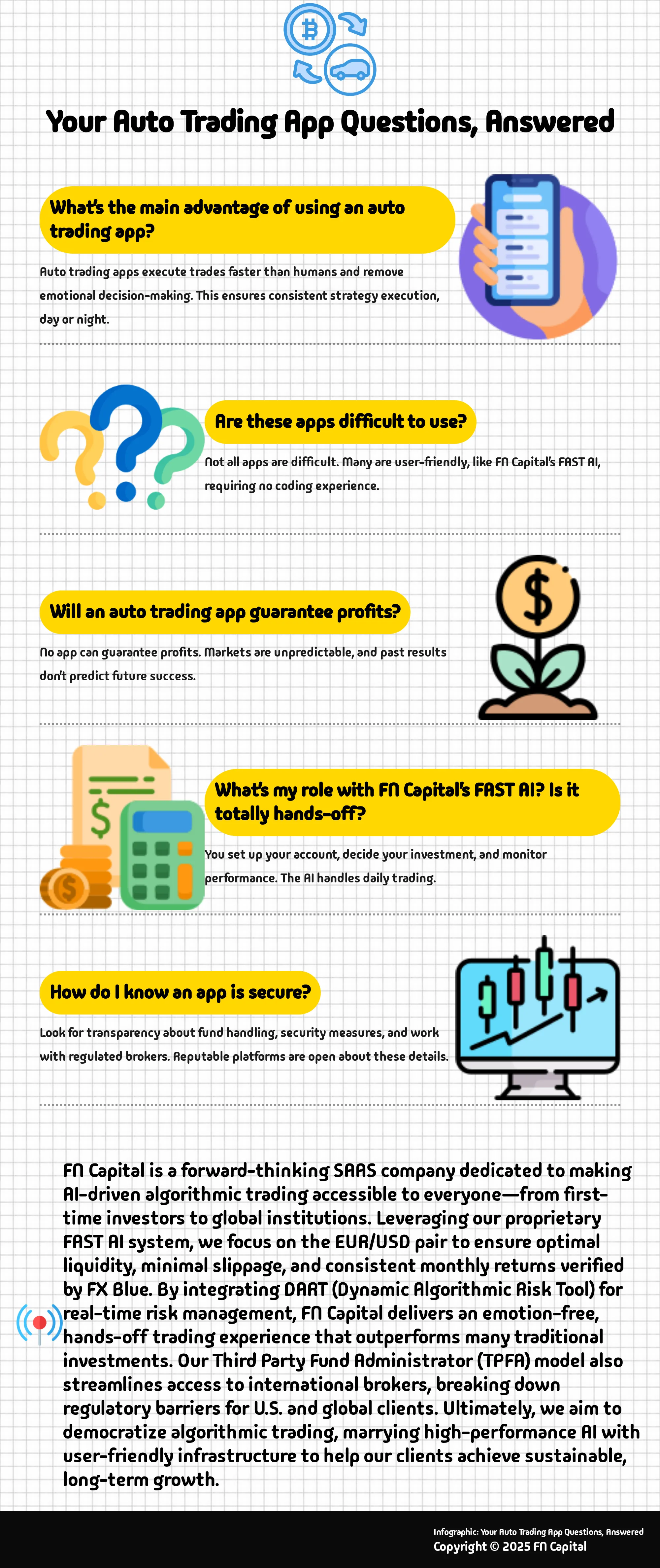 Your Auto Trading App Questions, Answered

What's the main advantage of using an auto trading app?

Auto trading apps execute trades faster than humans and remove emotional decision-making. This ensures consistent strategy execution, day or night.

Are these apps difficult to use?

Not all apps are difficult. Many are user-friendly, like FN Capital's FAST AI, requiring no coding experience.

Will an auto trading app guarantee profits?

No app can guarantee profits. Markets are unpredictable, and past results don't predict future success.

What's my role with FN Capital's FAST AI? Is it totally hands-off?

You set up your account, decide your investment, and monitor performance. The AI handles daily trading.

How do I know an app is secure?

Look for transparency about fund handling, security measures, and work with regulated brokers. Reputable platforms are open about these details.

FN Capital is a forward-thinking SAAS company dedicated to making AI-driven algorithmic trading accessible to everyone—from first-time investors to global institutions. Leveraging our proprietary FAST AI system, we focus on the EUR/USD pair to ensure optimal liquidity, minimal slippage, and consistent monthly returns verified by FX Blue. By integrating DART (Dynamic Algorithmic Risk Tool) for real-time risk management, FN Capital delivers an emotion-free, hands-off trading experience that outperforms many traditional investments. Our Third Party Fund Administrator (TPFA) model also streamlines access to international brokers, breaking down regulatory barriers for U.S. and global clients. Ultimately, we aim to democratize algorithmic trading, marrying high-performance AI with user-friendly infrastructure to help our clients achieve sustainable, long-term growth.

Infographic: Your Auto Trading App Questions, Answered
Copyright © 2025 FN Capital