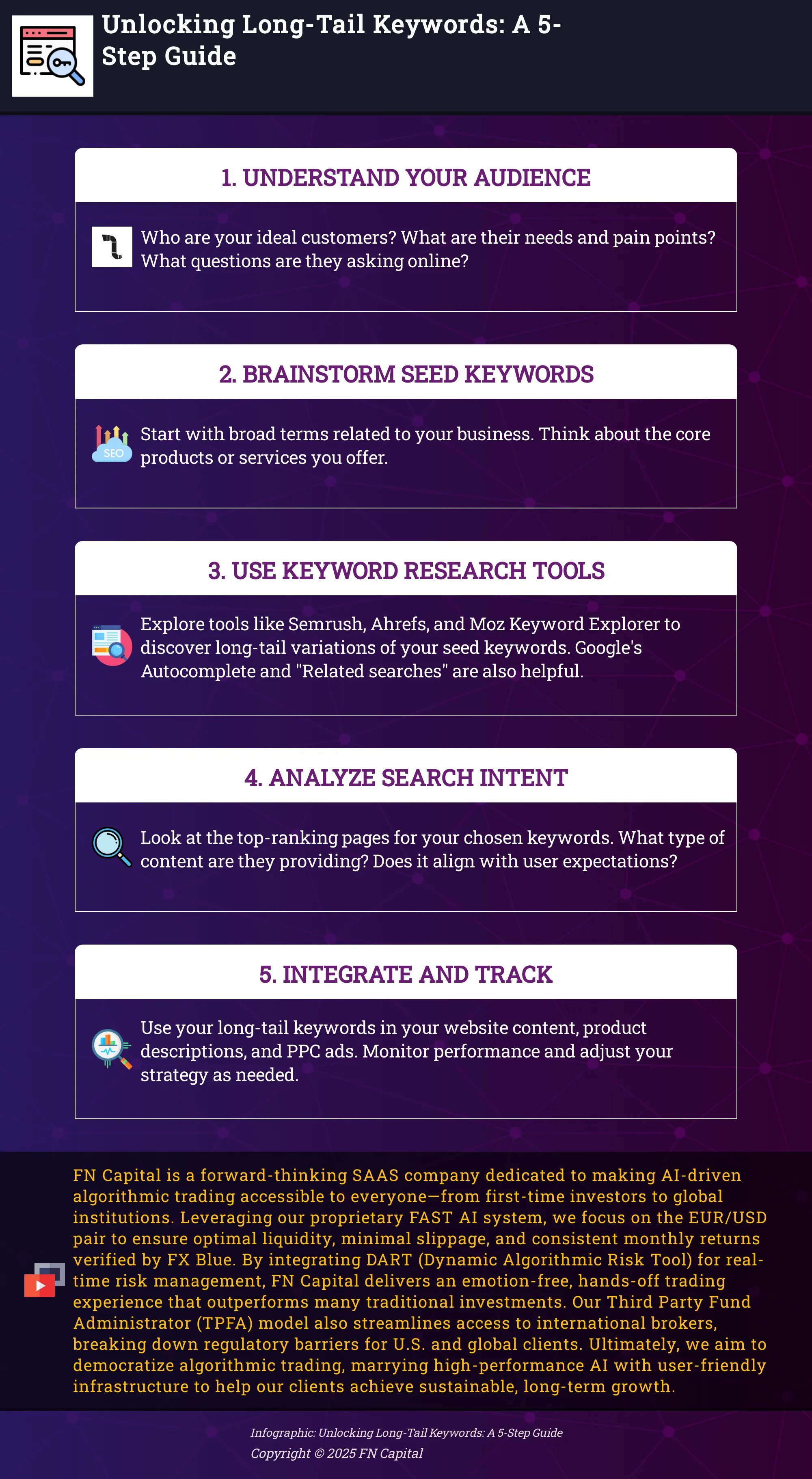 Unlocking Long-Tail Keywords: A 5-Step Guide

1. UNDERSTAND YOUR AUDIENCE

Who are your ideal customers? What are their needs and pain points? What questions are they asking online?

2. BRAINSTORM SEED KEYWORDS

SEO

Start with broad terms related to your business. Think about the core products or services you offer.

3. USE KEYWORD RESEARCH TOOLS

Explore tools like Semrush, Ahrefs, and Moz Keyword Explorer to discover long-tail variations of your seed keywords. Google's Autocomplete and "Related searches" are also helpful.

4. ANALYZE SEARCH INTENT

Look at the top-ranking pages for your chosen keywords. What type of content are they providing? Does it align with user expectations?

5. INTEGRATE AND TRACK

Use your long-tail keywords in your website content, product descriptions, and PPC ads. Monitor performance and adjust your strategy as needed.

FN Capital is a forward-thinking SAAS company dedicated to making AI-driven algorithmic trading accessible to everyone—from first-time investors to global institutions. Leveraging our proprietary FAST AI system, we focus on the EUR/USD pair to ensure optimal liquidity, minimal slippage, and consistent monthly returns verified by FX Blue. By integrating DART (Dynamic Algorithmic Risk Tool) for real-time risk management, FN Capital delivers an emotion-free, hands-off trading experience that outperforms many traditional investments. Our Third Party Fund Administrator (TPFA) model also streamlines access to international brokers, breaking down regulatory barriers for U.S. and global clients. Ultimately, we aim to democratize algorithmic trading, marrying high-performance AI with user-friendly infrastructure to help our clients achieve sustainable, long-term growth.

Infographic: Unlocking Long-Tail Keywords: A 5-Step Guide
Copyright © 2025 FN Capital