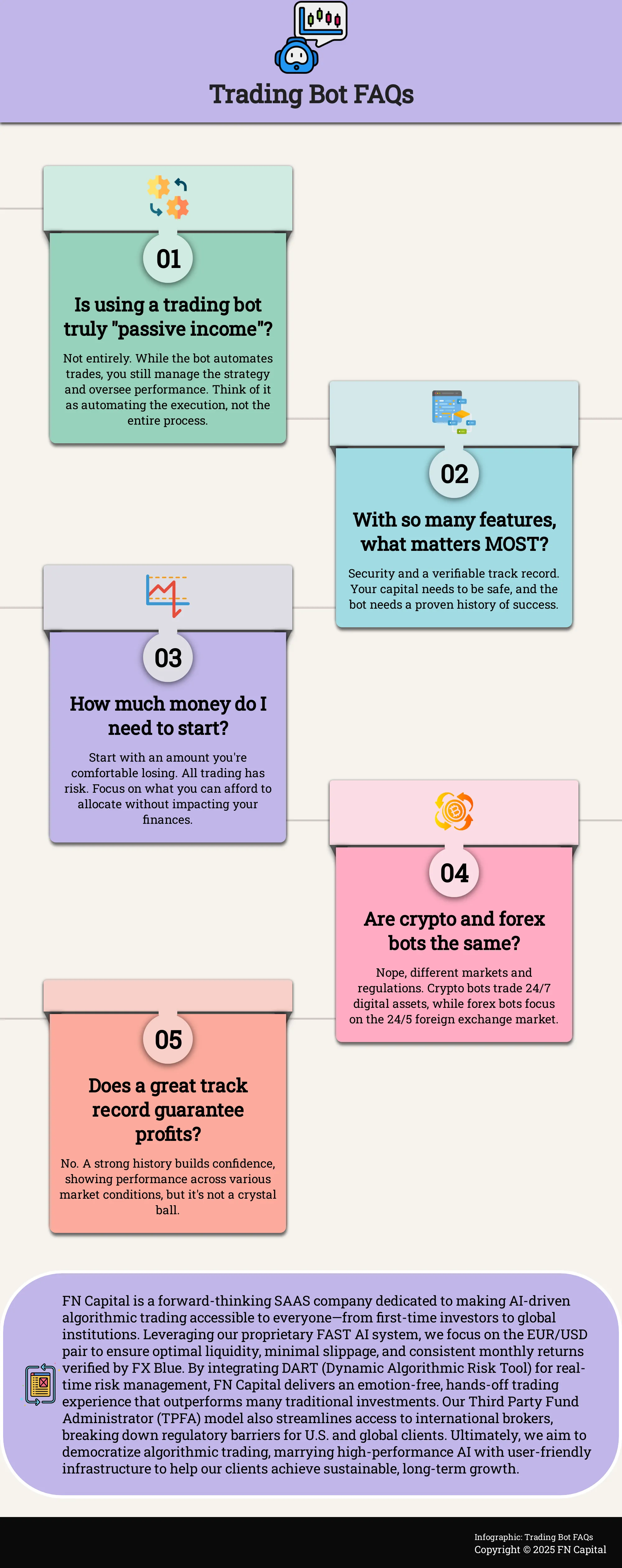 Trading Bot FAQs

01

Is using a trading bot truly "passive income"?

Not entirely. While the bot automates trades, you still manage the strategy and oversee performance. Think of it as automating the execution, not the entire process.

02

With so many features, what matters MOST?

Security and a verifiable track record. Your capital needs to be safe, and the bot needs a proven history of success.

03

How much money do I need to start?

Start with an amount you're comfortable losing. All trading has risk. Focus on what you can afford to allocate without impacting your finances.

04

Are crypto and forex bots the same?

Nope, different markets and regulations. Crypto bots trade 24/7 digital assets, while forex bots focus on the 24/5 foreign exchange market.

05

Does a great track record guarantee profits?

No. A strong history builds confidence, showing performance across various market conditions, but it's not a crystal ball.

FN Capital is a forward-thinking SAAS company dedicated to making AI-driven algorithmic trading accessible to everyone—from first-time investors to global institutions. Leveraging our proprietary FAST AI system, we focus on the EUR/USD pair to ensure optimal liquidity, minimal slippage, and consistent monthly returns verified by FX Blue. By integrating DART (Dynamic Algorithmic Risk Tool) for real-time risk management, FN Capital delivers an emotion-free, hands-off trading experience that outperforms many traditional investments. Our Third Party Fund Administrator (TPFA) model also streamlines access to international brokers, breaking down regulatory barriers for U.S. and global clients. Ultimately, we aim to democratize algorithmic trading, marrying high-performance AI with user-friendly infrastructure to help our clients achieve sustainable, long-term growth.

Infographic: Trading Bot FAQs
Copyright © 2025 FN Capital