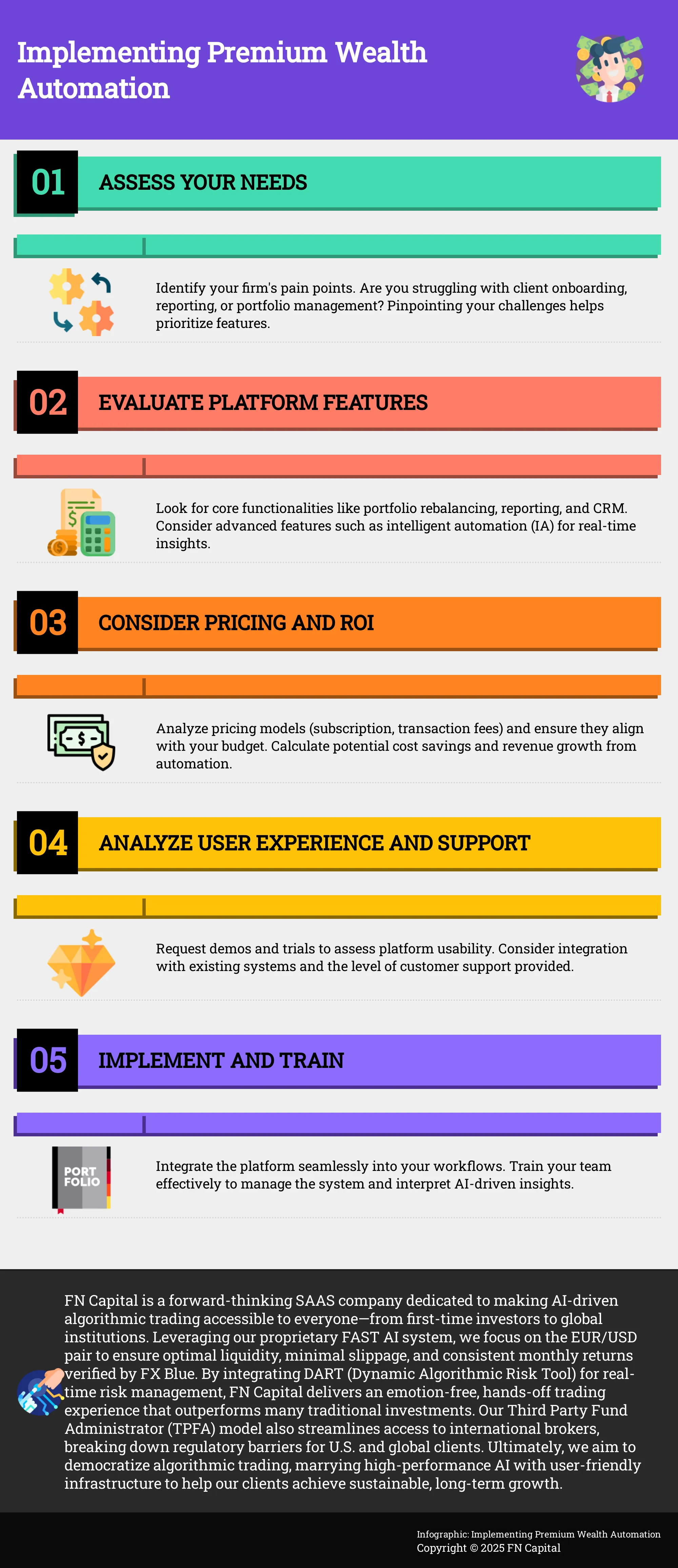 Implementing Premium Wealth Automation

01 ASSESS YOUR NEEDS

Identify your firm's pain points. Are you struggling with client onboarding, reporting, or portfolio management? Pinpointing your challenges helps prioritize features.

02 EVALUATE PLATFORM FEATURES

Look for core functionalities like portfolio rebalancing, reporting, and CRM. Consider advanced features such as intelligent automation (IA) for real-time insights.

03 CONSIDER PRICING AND ROI

Analyze pricing models (subscription, transaction fees) and ensure they align with your budget. Calculate potential cost savings and revenue growth from automation.

04 ANALYZE USER EXPERIENCE AND SUPPORT

Request demos and trials to assess platform usability. Consider integration with existing systems and the level of customer support provided.

05 IMPLEMENT AND TRAIN

PORT FOLIO

Integrate the platform seamlessly into your workflows. Train your team effectively to manage the system and interpret AI-driven insights.

FN Capital is a forward-thinking SAAS company dedicated to making AI-driven algorithmic trading accessible to everyone—from first-time investors to global institutions. Leveraging our proprietary FAST AI system, we focus on the EUR/USD pair to ensure optimal liquidity, minimal slippage, and consistent monthly returns verified by FX Blue. By integrating DART (Dynamic Algorithmic Risk Tool) for real-time risk management, FN Capital delivers an emotion-free, hands-off trading experience that outperforms many traditional investments. Our Third Party Fund Administrator (TPFA) model also streamlines access to international brokers, breaking down regulatory barriers for U.S. and global clients. Ultimately, we aim to democratize algorithmic trading, marrying high-performance AI with user-friendly infrastructure to help our clients achieve sustainable, long-term growth.

Infographic: Implementing Premium Wealth Automation
Copyright © 2025 FN Capital