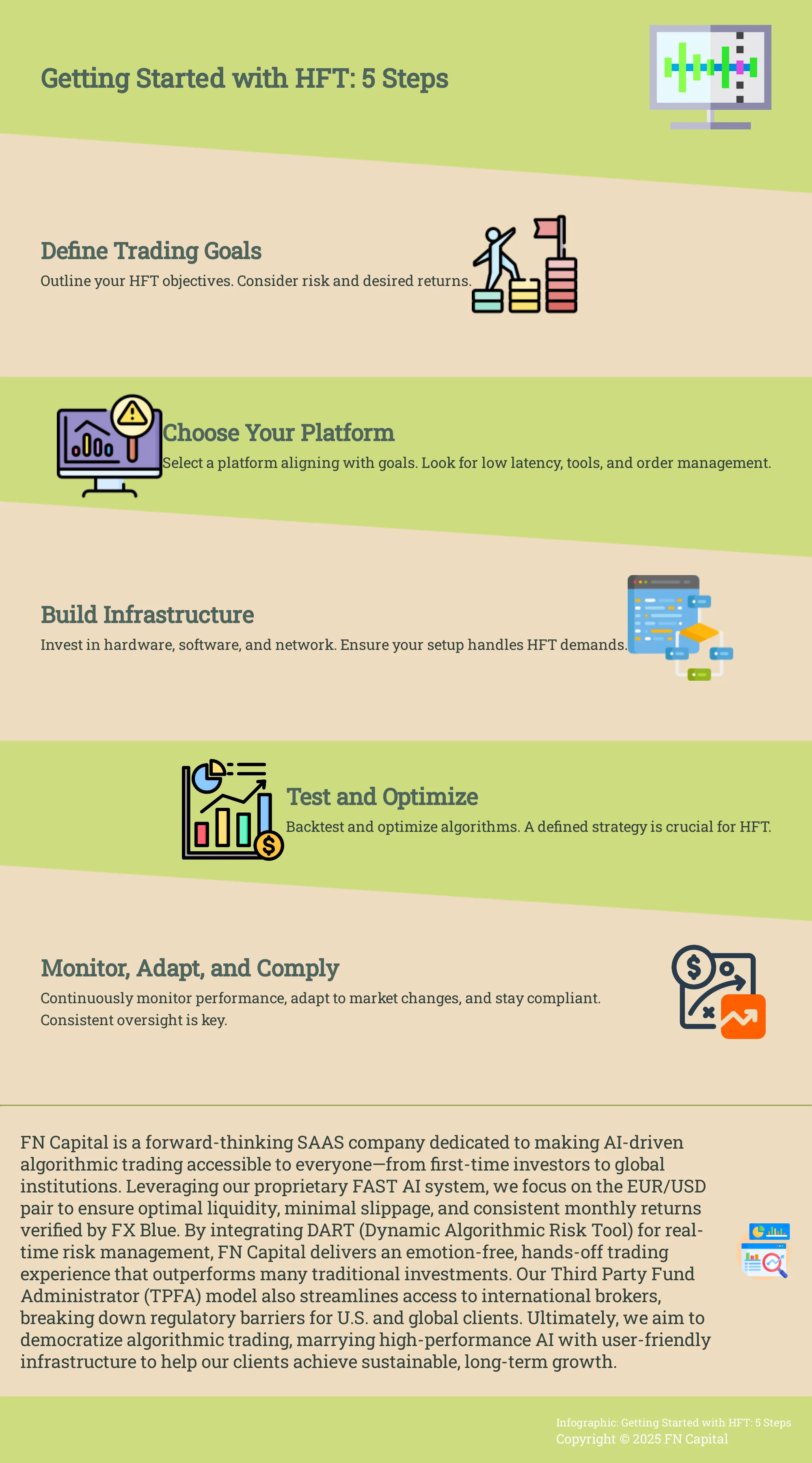 Getting Started with HFT: 5 Steps

Define Trading Goals

Outline your HFT objectives. Consider risk and desired returns.

Choose Your Platform

Select a platform aligning with goals. Look for low latency, tools, and order management.

Build Infrastructure

Invest in hardware, software, and network. Ensure your setup handles HFT demands.

Test and Optimize

Backtest and optimize algorithms. A defined strategy is crucial for HFT.

Monitor, Adapt, and Comply

Continuously monitor performance, adapt to market changes, and stay compliant. Consistent oversight is key.

FN Capital is a forward-thinking SAAS company dedicated to making AI-driven algorithmic trading accessible to everyone—from first-time investors to global institutions. Leveraging our proprietary FAST AI system, we focus on the EUR/USD pair to ensure optimal liquidity, minimal slippage, and consistent monthly returns verified by FX Blue. By integrating DART (Dynamic Algorithmic Risk Tool) for real-time risk management, FN Capital delivers an emotion-free, hands-off trading experience that outperforms many traditional investments. Our Third Party Fund Administrator (TPFA) model also streamlines access to international brokers, breaking down regulatory barriers for U.S. and global clients. Ultimately, we aim to democratize algorithmic trading, marrying high-performance AI with user-friendly infrastructure to help our clients achieve sustainable, long-term growth.

Infographic: Getting Started with HFT: 5 Steps
Copyright © 2025 FN Capital