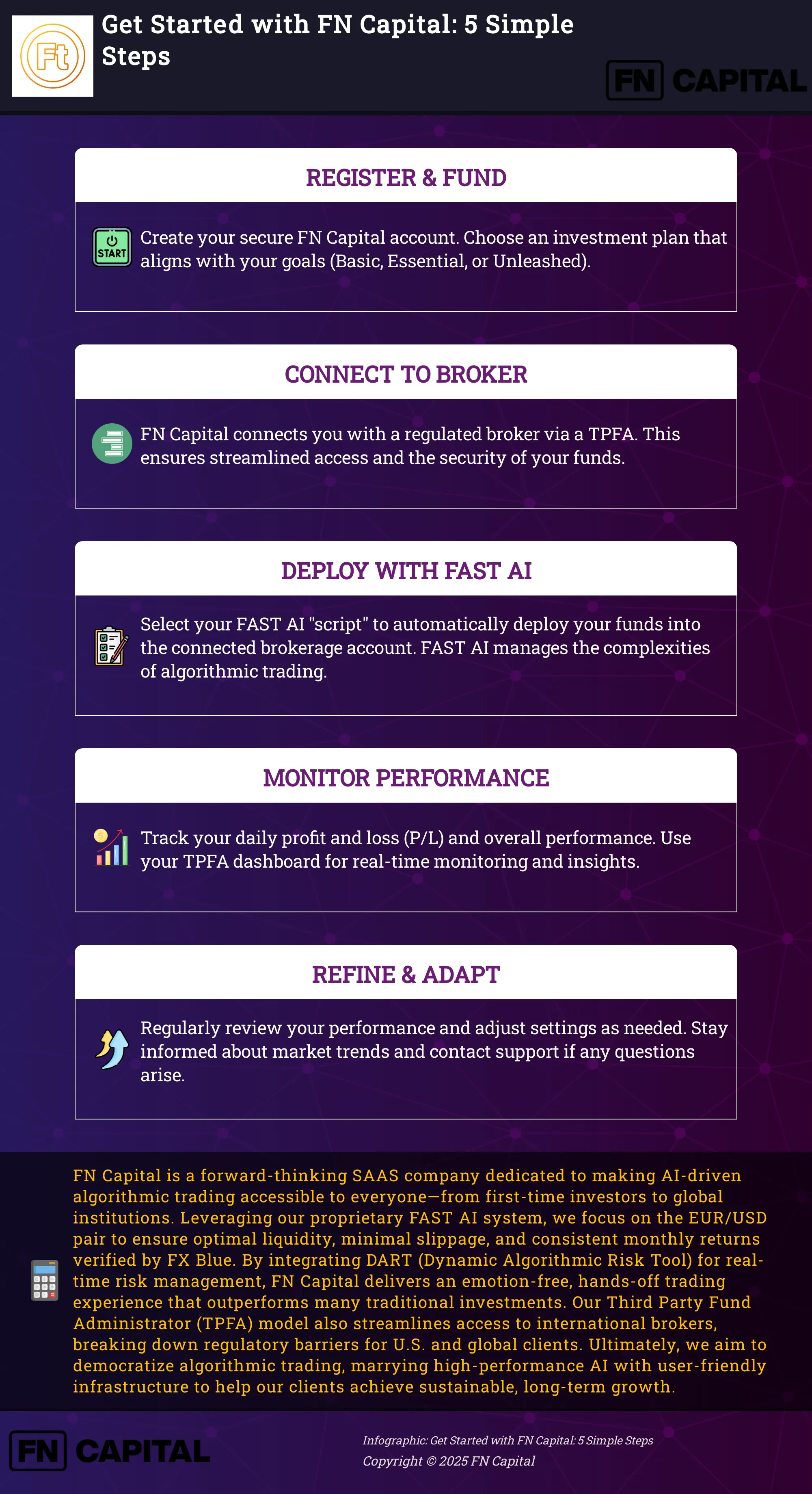 Ft

Get Started with FN Capital: 5 Simple Steps

FN CAPITAL

REGISTER & FUND

START

Create your secure FN Capital account. Choose an investment plan that aligns with your goals (Basic, Essential, or Unleashed).

CONNECT TO BROKER

FN Capital connects you with a regulated broker via a TPFA. This ensures streamlined access and the security of your funds.

DEPLOY WITH FAST AI

Select your FAST AI "script" to automatically deploy your funds into the connected brokerage account. FAST AI manages the complexities of algorithmic trading.

MONITOR PERFORMANCE

Track your daily profit and loss (P/L) and overall performance. Use your TPFA dashboard for real-time monitoring and insights.

REFINE & ADAPT

Regularly review your performance and adjust settings as needed. Stay informed about market trends and contact support if any questions arise.

FN Capital is a forward-thinking SAAS company dedicated to making AI-driven algorithmic trading accessible to everyone—from first-time investors to global institutions. Leveraging our proprietary FAST AI system, we focus on the EUR/USD pair to ensure optimal liquidity, minimal slippage, and consistent monthly returns verified by FX Blue. By integrating DART (Dynamic Algorithmic Risk Tool) for real-time risk management, FN Capital delivers an emotion-free, hands-off trading experience that outperforms many traditional investments. Our Third Party Fund Administrator (TPFA) model also streamlines access to international brokers, breaking down regulatory barriers for U.S. and global clients. Ultimately, we aim to democratize algorithmic trading, marrying high-performance AI with user-friendly infrastructure to help our clients achieve sustainable, long-term growth.

FN CAPITAL

Infographic: Get Started with FN Capital: 5 Simple Steps
Copyright © 2025 FN Capital