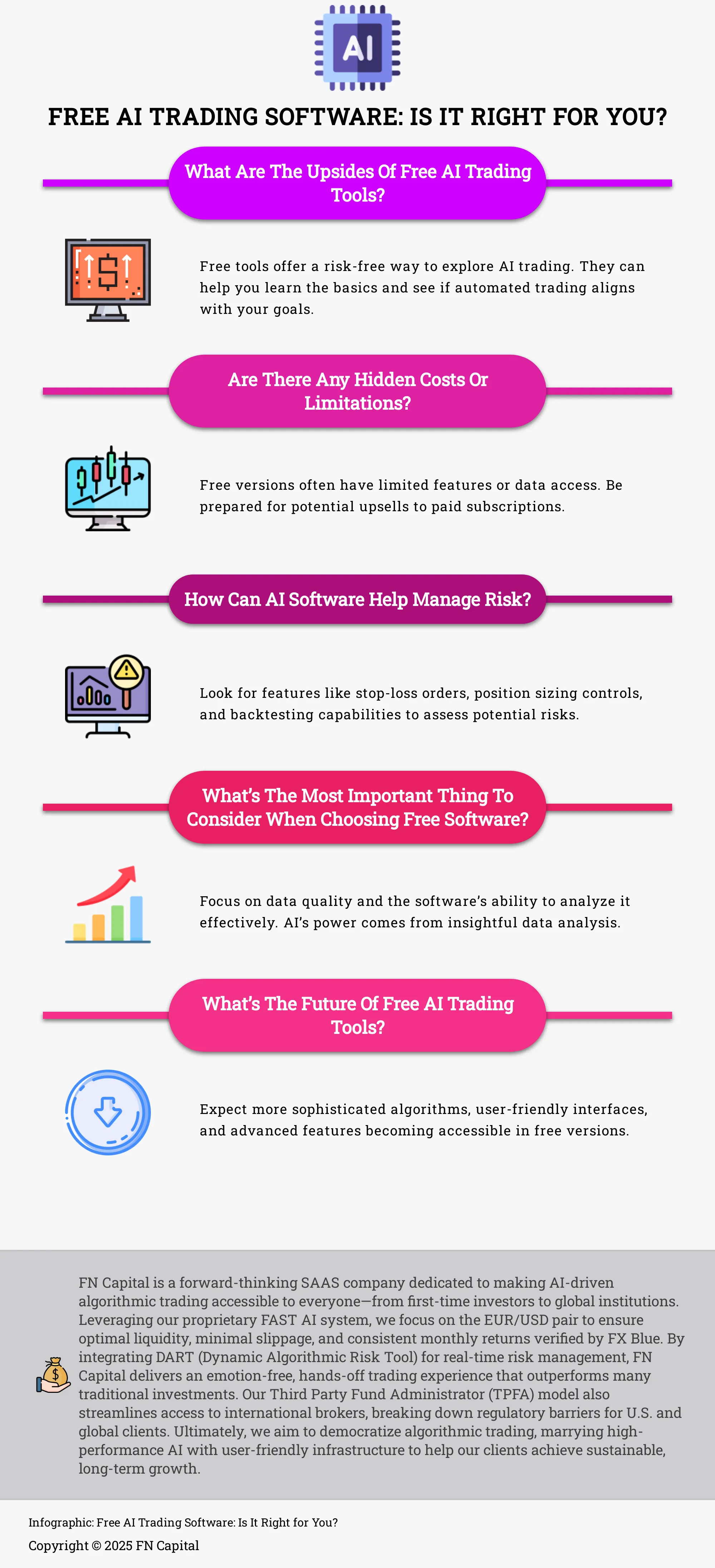 AI

FREE AI TRADING SOFTWARE: IS IT RIGHT FOR YOU?

What Are The Upsides Of Free AI Trading Tools?

Free tools offer a risk-free way to explore AI trading. They can help you learn the basics and see if automated trading aligns with your goals.

Are There Any Hidden Costs Or Limitations?

Free versions often have limited features or data access. Be prepared for potential upsells to paid subscriptions.

How Can AI Software Help Manage Risk?

Look for features like stop-loss orders, position sizing controls, and backtesting capabilities to assess potential risks.

What's The Most Important Thing To Consider When Choosing Free Software?

Focus on data quality and the software's ability to analyze it effectively. AI's power comes from insightful data analysis.

What's The Future Of Free AI Trading Tools?

Expect more sophisticated algorithms, user-friendly interfaces, and advanced features becoming accessible in free versions.

FN Capital is a forward-thinking SAAS company dedicated to making AI-driven algorithmic trading accessible to everyone—from first-time investors to global institutions. Leveraging our proprietary FAST AI system, we focus on the EUR/USD pair to ensure optimal liquidity, minimal slippage, and consistent monthly returns verified by FX Blue. By integrating DART (Dynamic Algorithmic Risk Tool) for real-time risk management, FN Capital delivers an emotion-free, hands-off trading experience that outperforms many traditional investments. Our Third Party Fund Administrator (TPFA) model also streamlines access to international brokers, breaking down regulatory barriers for U.S. and global clients. Ultimately, we aim to democratize algorithmic trading, marrying high-performance AI with user-friendly infrastructure to help our clients achieve sustainable, long-term growth.

Infographic: Free AI Trading Software: Is It Right for You?

Copyright © 2025 FN Capital