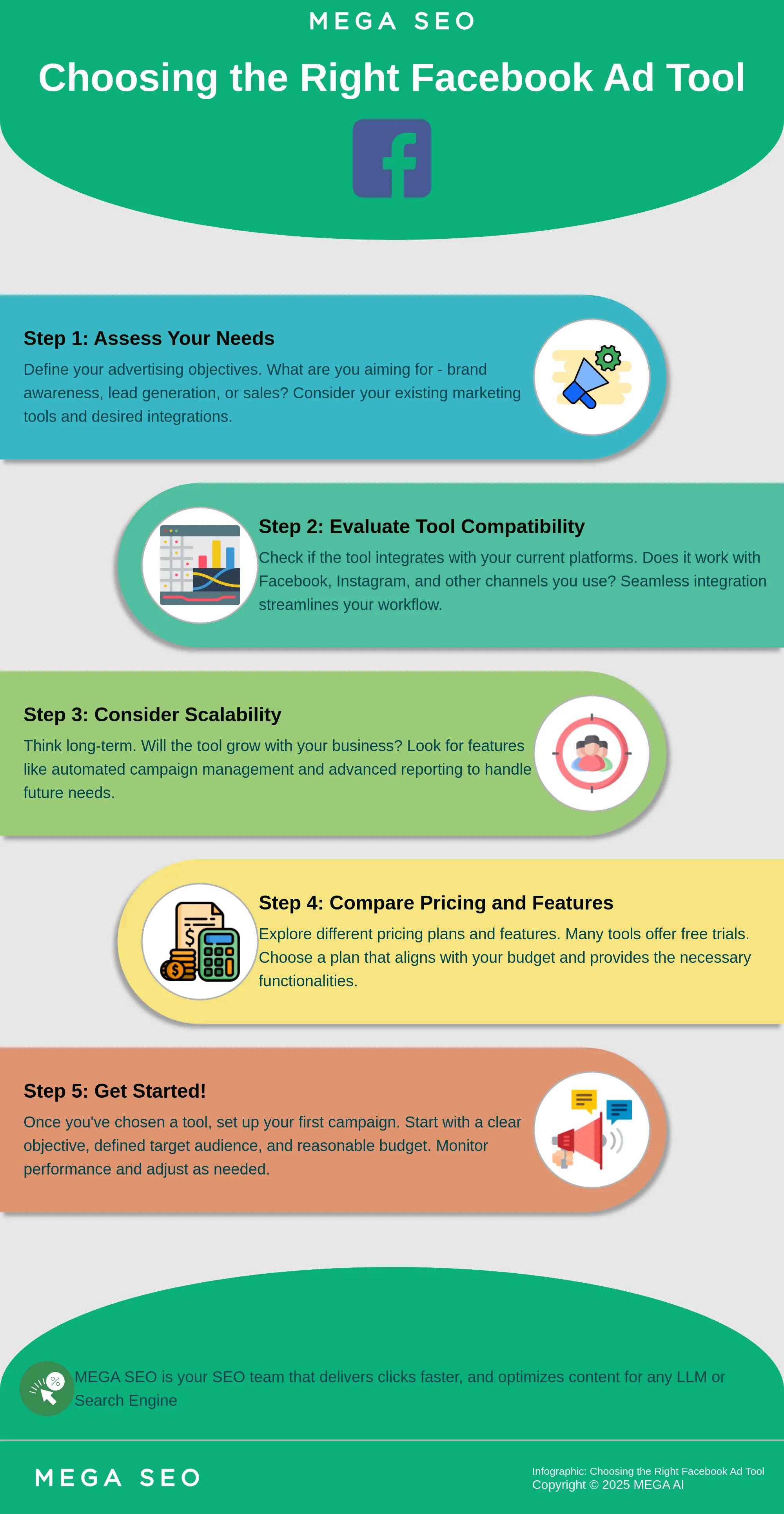 MEGA SEO

Choosing the Right Facebook Ad Tool

Step 1: Assess Your Needs

Define your advertising objectives. What are you aiming for - brand awareness, lead generation, or sales? Consider your existing marketing tools and desired integrations.

Step 2: Evaluate Tool Compatibility

Check if the tool integrates with your current platforms. Does it work with Facebook, Instagram, and other channels you use? Seamless integration streamlines your workflow.

Step 3: Consider Scalability

Think long-term. Will the tool grow with your business? Look for features like automated campaign management and advanced reporting to handle future needs.

Step 4: Compare Pricing and Features

Explore different pricing plans and features. Many tools offer free trials. Choose a plan that aligns with your budget and provides the necessary functionalities.

Step 5: Get Started!

Once you've chosen a tool, set up your first campaign. Start with a clear objective, defined target audience, and reasonable budget. Monitor performance and adjust as needed.

MEGA SEO is your SEO team that delivers clicks faster, and optimizes content for any LLM or Search Engine

MEGA SEO

Infographic: Choosing the Right Facebook Ad Tool
Copyright © 2025 MEGA AI