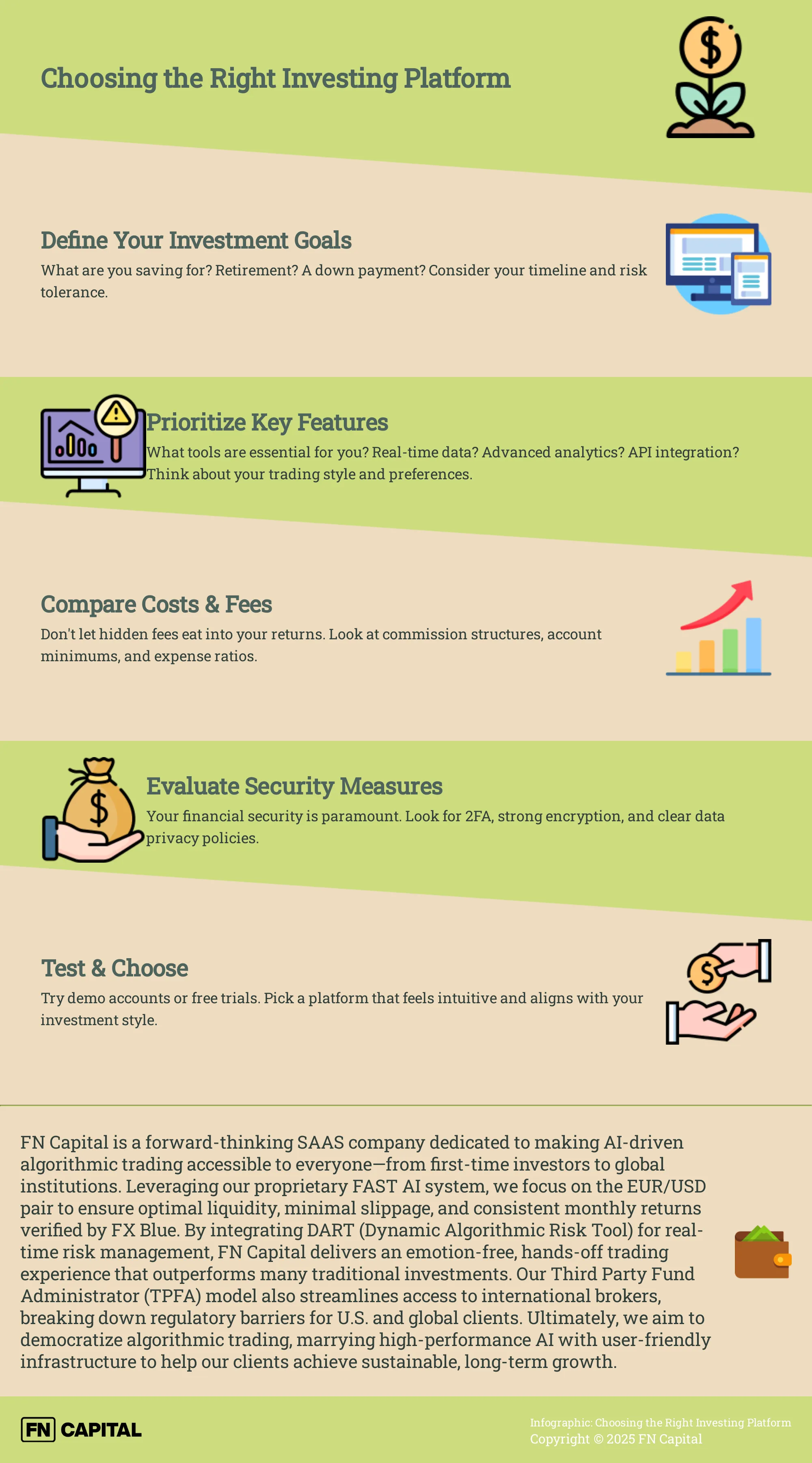 Choosing the Right Investing Platform

Define Your Investment Goals

What are you saving for? Retirement? A down payment? Consider your timeline and risk tolerance.

Prioritize Key Features

What tools are essential for you? Real-time data? Advanced analytics? API integration? Think about your trading style and preferences.

Compare Costs & Fees

Don't let hidden fees eat into your returns. Look at commission structures, account minimums, and expense ratios.

Evaluate Security Measures

Your financial security is paramount. Look for 2FA, strong encryption, and clear data privacy policies.

Test & Choose

Try demo accounts or free trials. Pick a platform that feels intuitive and aligns with your investment style.

FN Capital is a forward-thinking SAAS company dedicated to making AI-driven algorithmic trading accessible to everyone—from first-time investors to global institutions. Leveraging our proprietary FAST AI system, we focus on the EUR/USD pair to ensure optimal liquidity, minimal slippage, and consistent monthly returns verified by FX Blue. By integrating DART (Dynamic Algorithmic Risk Tool) for real-time risk management, FN Capital delivers an emotion-free, hands-off trading experience that outperforms many traditional investments. Our Third Party Fund Administrator (TPFA) model also streamlines access to international brokers, breaking down regulatory barriers for U.S. and global clients. Ultimately, we aim to democratize algorithmic trading, marrying high-performance AI with user-friendly infrastructure to help our clients achieve sustainable, long-term growth.

FN CAPITAL

Infographic: Choosing the Right Investing Platform
Copyright © 2025 FN Capital