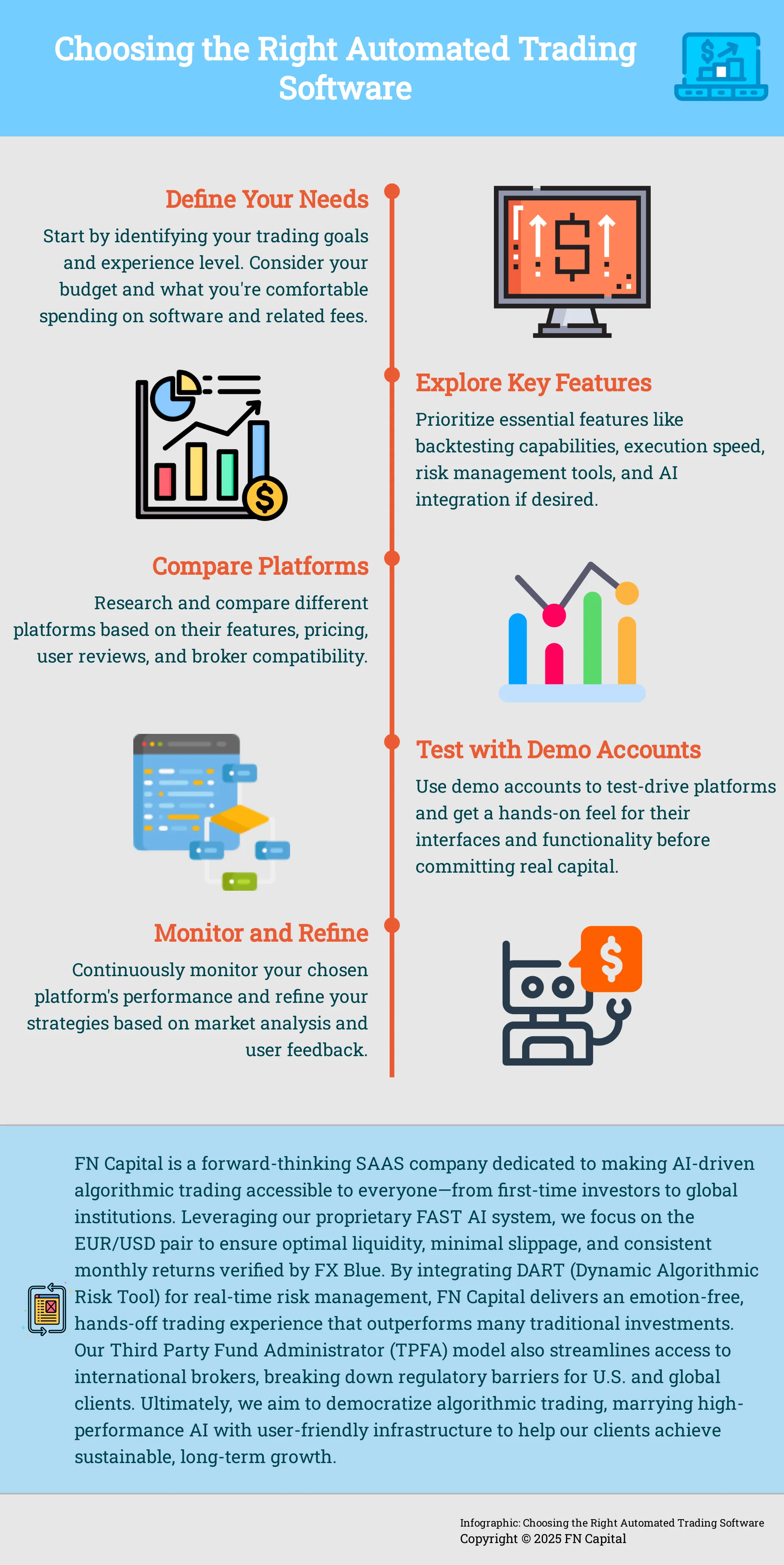 Choosing the Right Automated Trading Software

Define Your Needs

Start by identifying your trading goals and experience level. Consider your budget and what you're comfortable spending on software and related fees.

Explore Key Features

Prioritize essential features like backtesting capabilities, execution speed, risk management tools, and AI integration if desired.

Compare Platforms

Research and compare different platforms based on their features, pricing, user reviews, and broker compatibility.

Test with Demo Accounts

Use demo accounts to test-drive platforms and get a hands-on feel for their interfaces and functionality before committing real capital.

Monitor and Refine

Continuously monitor your chosen platform's performance and refine your strategies based on market analysis and user feedback.

FN Capital is a forward-thinking SAAS company dedicated to making AI-driven algorithmic trading accessible to everyone—from first-time investors to global institutions. Leveraging our proprietary FAST AI system, we focus on the EUR/USD pair to ensure optimal liquidity, minimal slippage, and consistent monthly returns verified by FX Blue. By integrating DART (Dynamic Algorithmic Risk Tool) for real-time risk management, FN Capital delivers an emotion-free, hands-off trading experience that outperforms many traditional investments. Our Third Party Fund Administrator (TPFA) model also streamlines access to international brokers, breaking down regulatory barriers for U.S. and global clients. Ultimately, we aim to democratize algorithmic trading, marrying high-performance AI with user-friendly infrastructure to help our clients achieve sustainable, long-term growth.

Infographic: Choosing the Right Automated Trading Software
Copyright © 2025 FN Capital