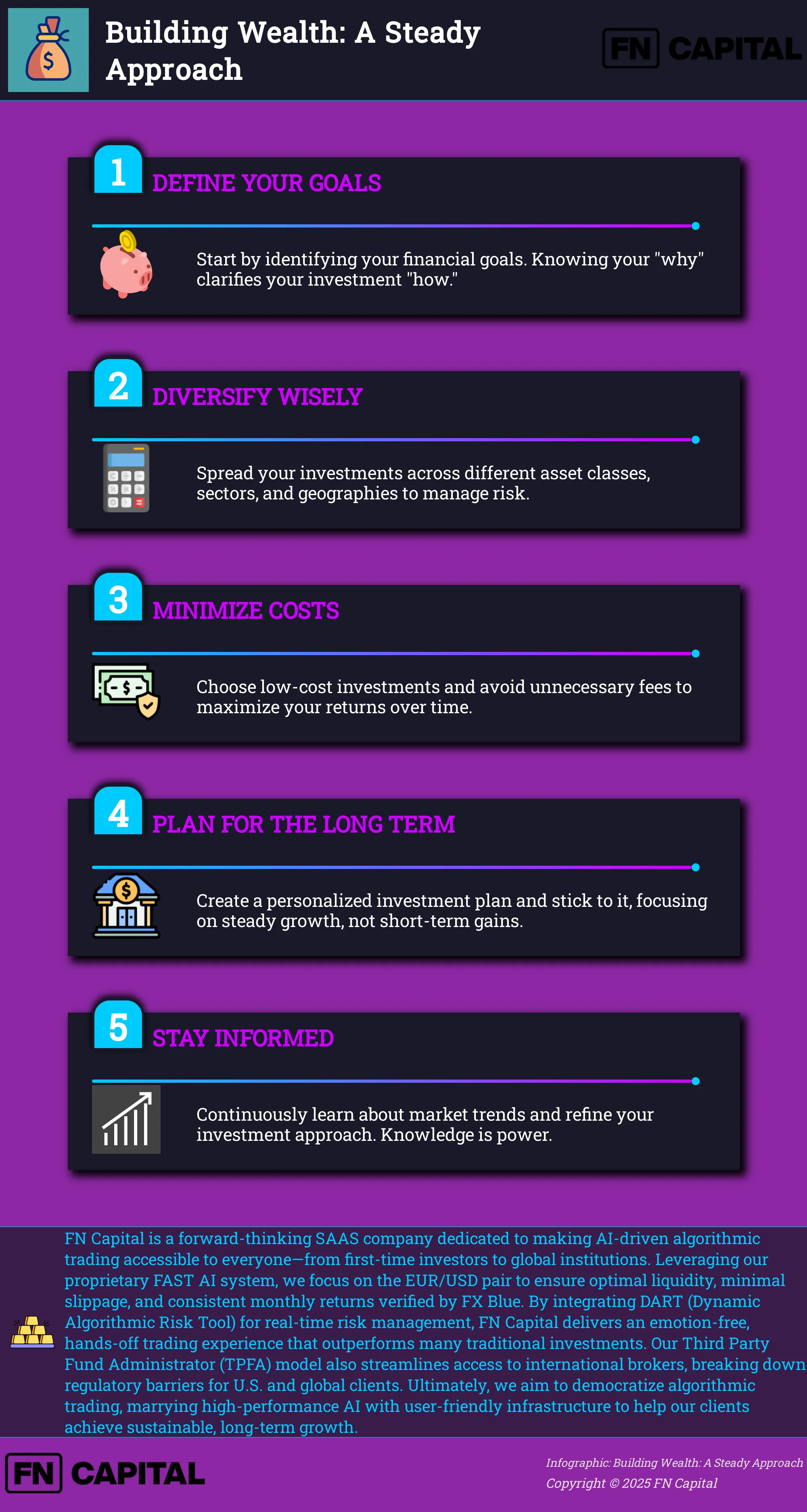 Building Wealth: A Steady Approach

FN CAPITAL

1 DEFINE YOUR GOALS

Start by identifying your financial goals. Knowing your "why" clarifies your investment "how."

2 DIVERSIFY WISELY

Spread your investments across different asset classes, sectors, and geographies to manage risk.

3 MINIMIZE COSTS

Choose low-cost investments and avoid unnecessary fees to maximize your returns over time.

4 PLAN FOR THE LONG TERM

Create a personalized investment plan and stick to it, focusing on steady growth, not short-term gains.

5 STAY INFORMED

Continuously learn about market trends and refine your investment approach. Knowledge is power.

FN Capital is a forward-thinking SAAS company dedicated to making AI-driven algorithmic trading accessible to everyone—from first-time investors to global institutions. Leveraging our proprietary FAST AI system, we focus on the EUR/USD pair to ensure optimal liquidity, minimal slippage, and consistent monthly returns verified by FX Blue. By integrating DART (Dynamic Algorithmic Risk Tool) for real-time risk management, FN Capital delivers an emotion-free, hands-off trading experience that outperforms many traditional investments. Our Third Party Fund Administrator (TPFA) model also streamlines access to international brokers, breaking down regulatory barriers for U.S. and global clients. Ultimately, we aim to democratize algorithmic trading, marrying high-performance AI with user-friendly infrastructure to help our clients achieve sustainable, long-term growth.

FN CAPITAL

Infographic: Building Wealth: A Steady Approach
Copyright © 2025 FN Capital