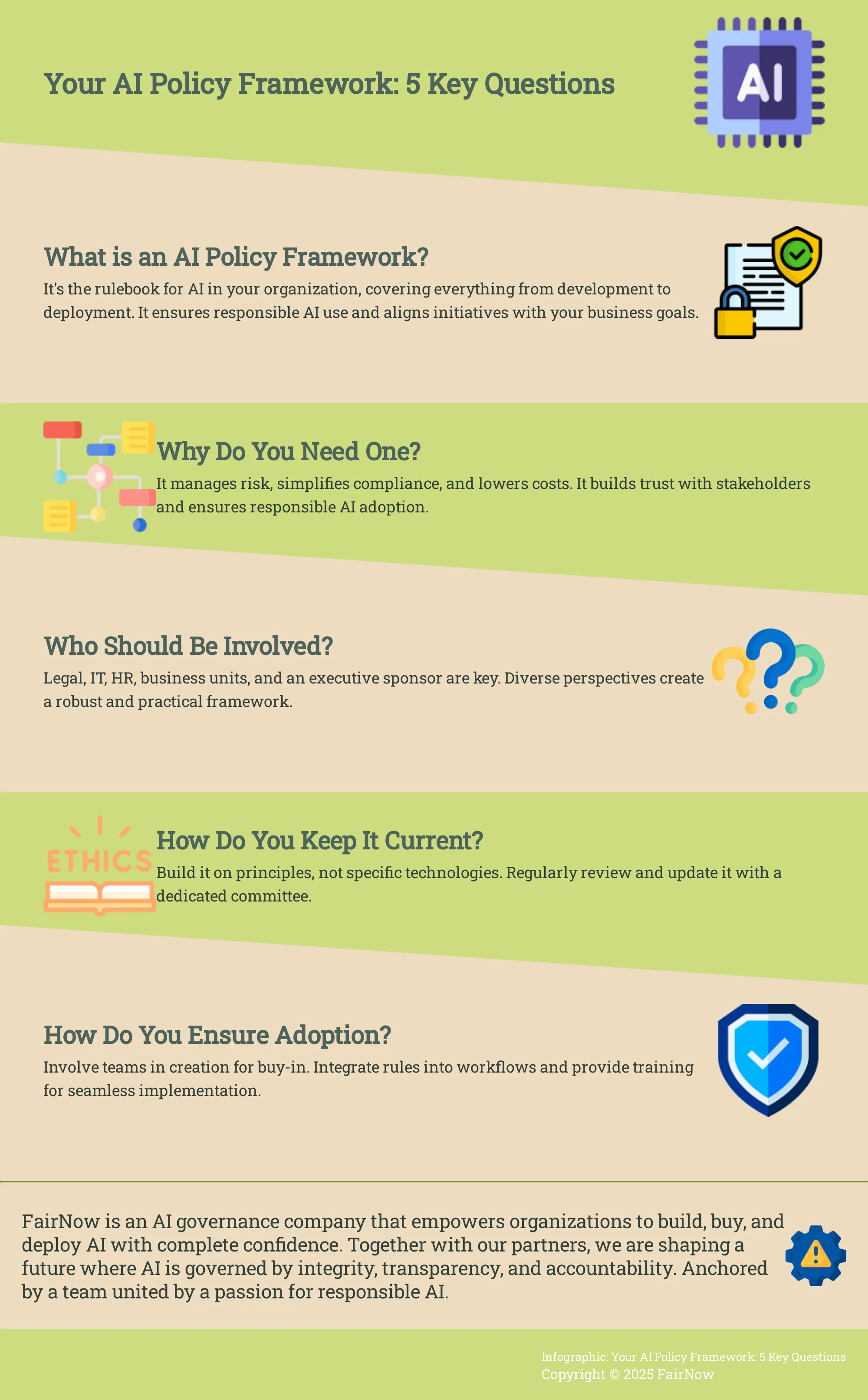 Your AI Policy Framework: 5 Key Questions

AI

What is an AI Policy Framework?

It's the rulebook for AI in your organization, covering everything from development to deployment. It ensures responsible AI use and aligns initiatives with your business goals.

Why Do You Need One?

It manages risk, simplifies compliance, and lowers costs. It builds trust with stakeholders and ensures responsible AI adoption.

Who Should Be Involved?

Legal, IT, HR, business units, and an executive sponsor are key. Diverse perspectives create a robust and practical framework.

ETHICS

How Do You Keep It Current?

Build it on principles, not specific technologies. Regularly review and update it with a dedicated committee.

How Do You Ensure Adoption?

Involve teams in creation for buy-in. Integrate rules into workflows and provide training for seamless implementation.

FairNow is an AI governance company that empowers organizations to build, buy, and deploy AI with complete confidence. Together with our partners, we are shaping a future where AI is governed by integrity, transparency, and accountability. Anchored by a team united by a passion for responsible AI.

Infographic: Your AI Policy Framework: 5 Key Questions
Copyright © 2025 FairNow