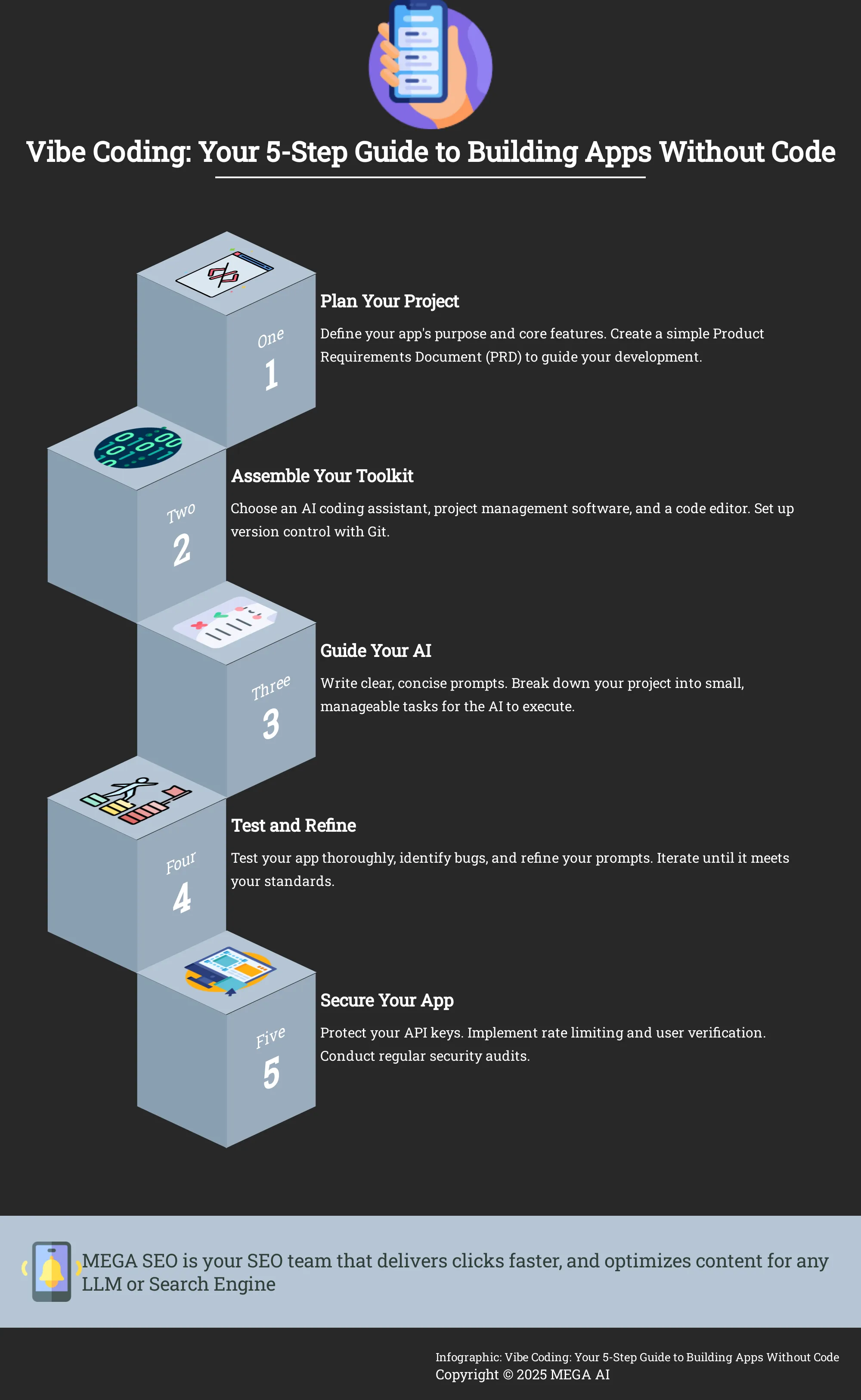 Vibe Coding: Your 5-Step Guide to Building Apps Without Code

One
1

Plan Your Project

Define your app's purpose and core features. Create a simple Product Requirements Document (PRD) to guide your development.

Two
2

Assemble Your Toolkit

Choose an AI coding assistant, project management software, and a code editor. Set up version control with Git.

Three
3

Guide Your AI

Write clear, concise prompts. Break down your project into small, manageable tasks for the AI to execute.

Four
4

Test and Refine

Test your app thoroughly, identify bugs, and refine your prompts. Iterate until it meets your standards.

Five
5

Secure Your App

Protect your API keys. Implement rate limiting and user verification. Conduct regular security audits.

MEGA SEO is your SEO team that delivers clicks faster, and optimizes content for any LLM or Search Engine

Infographic: Vibe Coding: Your 5-Step Guide to Building Apps Without Code
Copyright © 2025 MEGA AI