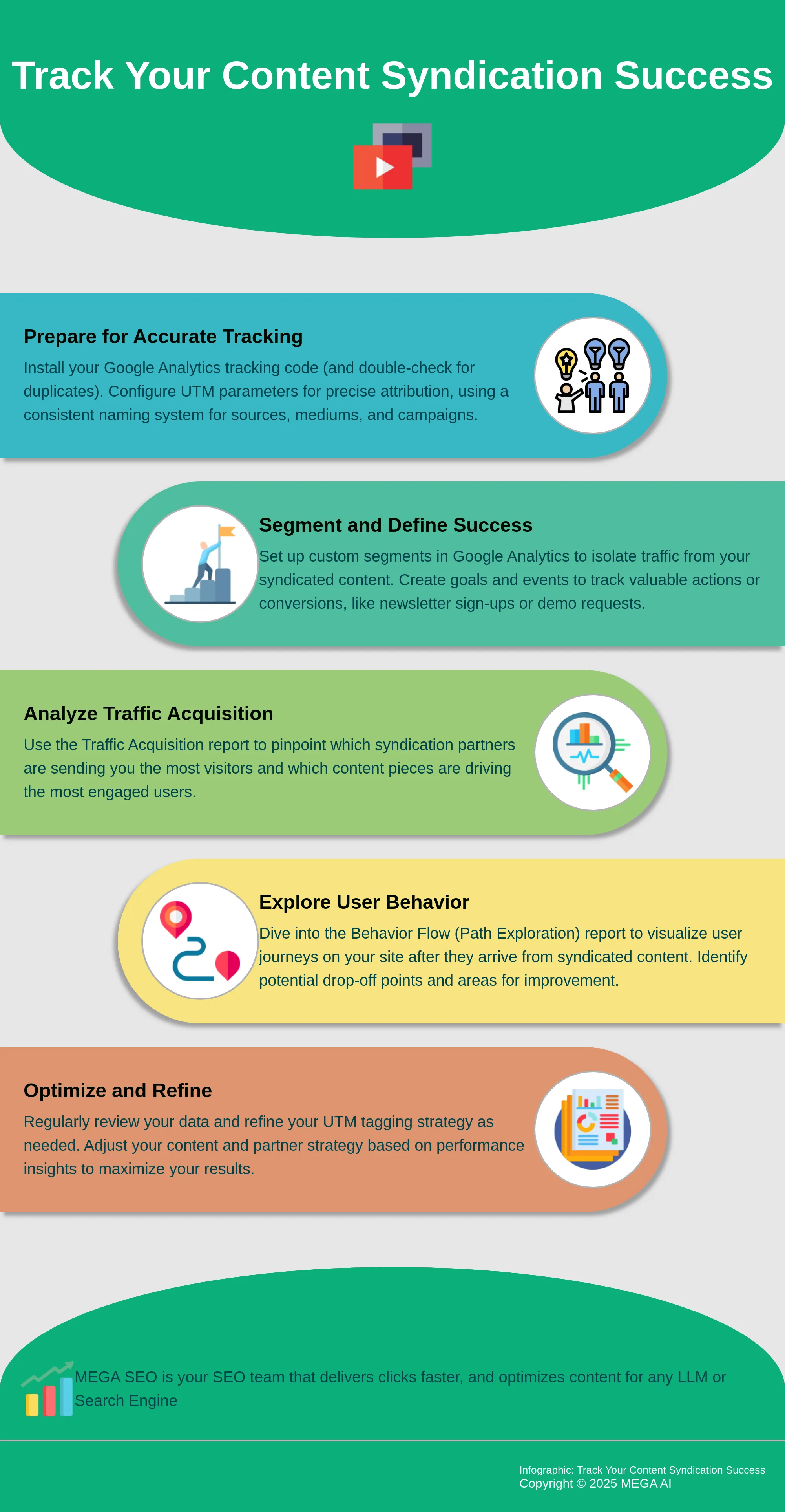 Track Your Content Syndication Success

Prepare for Accurate Tracking

Install your Google Analytics tracking code (and double-check for duplicates). Configure UTM parameters for precise attribution, using a consistent naming system for sources, mediums, and campaigns.

Segment and Define Success

Set up custom segments in Google Analytics to isolate traffic from your syndicated content. Create goals and events to track valuable actions or conversions, like newsletter sign-ups or demo requests.

Analyze Traffic Acquisition

Use the Traffic Acquisition report to pinpoint which syndication partners are sending you the most visitors and which content pieces are driving the most engaged users.

Explore User Behavior

Dive into the Behavior Flow (Path Exploration) report to visualize user journeys on your site after they arrive from syndicated content. Identify potential drop-off points and areas for improvement.

Optimize and Refine

Regularly review your data and refine your UTM tagging strategy as needed. Adjust your content and partner strategy based on performance insights to maximize your results.

MEGA SEO is your SEO team that delivers clicks faster, and optimizes content for any LLM or Search Engine

Infographic: Track Your Content Syndication Success
Copyright © 2025 MEGA AI