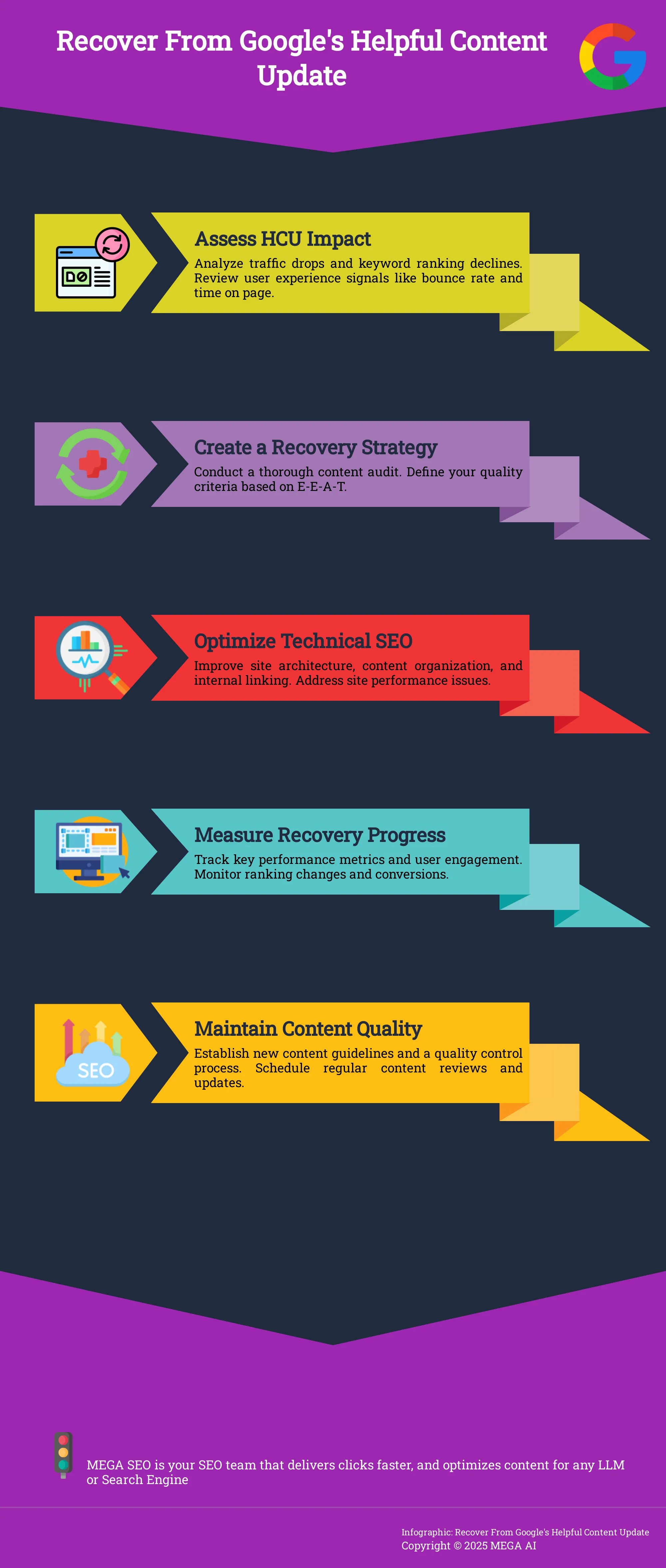 Recover From Google's Helpful Content Update

Assess HCU Impact

Analyze traffic drops and keyword ranking declines. Review user experience signals like bounce rate and time on page.

Create a Recovery Strategy

Conduct a thorough content audit. Define your quality criteria based on E-E-A-T.

Optimize Technical SEO

Improve site architecture, content organization, and internal linking. Address site performance issues.

Measure Recovery Progress

Track key performance metrics and user engagement. Monitor ranking changes and conversions.

Maintain Content Quality

SEO

Establish new content guidelines and a quality control process. Schedule regular content reviews and updates.

MEGA SEO is your SEO team that delivers clicks faster, and optimizes content for any LLM or Search Engine

Infographic: Recover From Google's Helpful Content Update
Copyright © 2025 MEGA AI