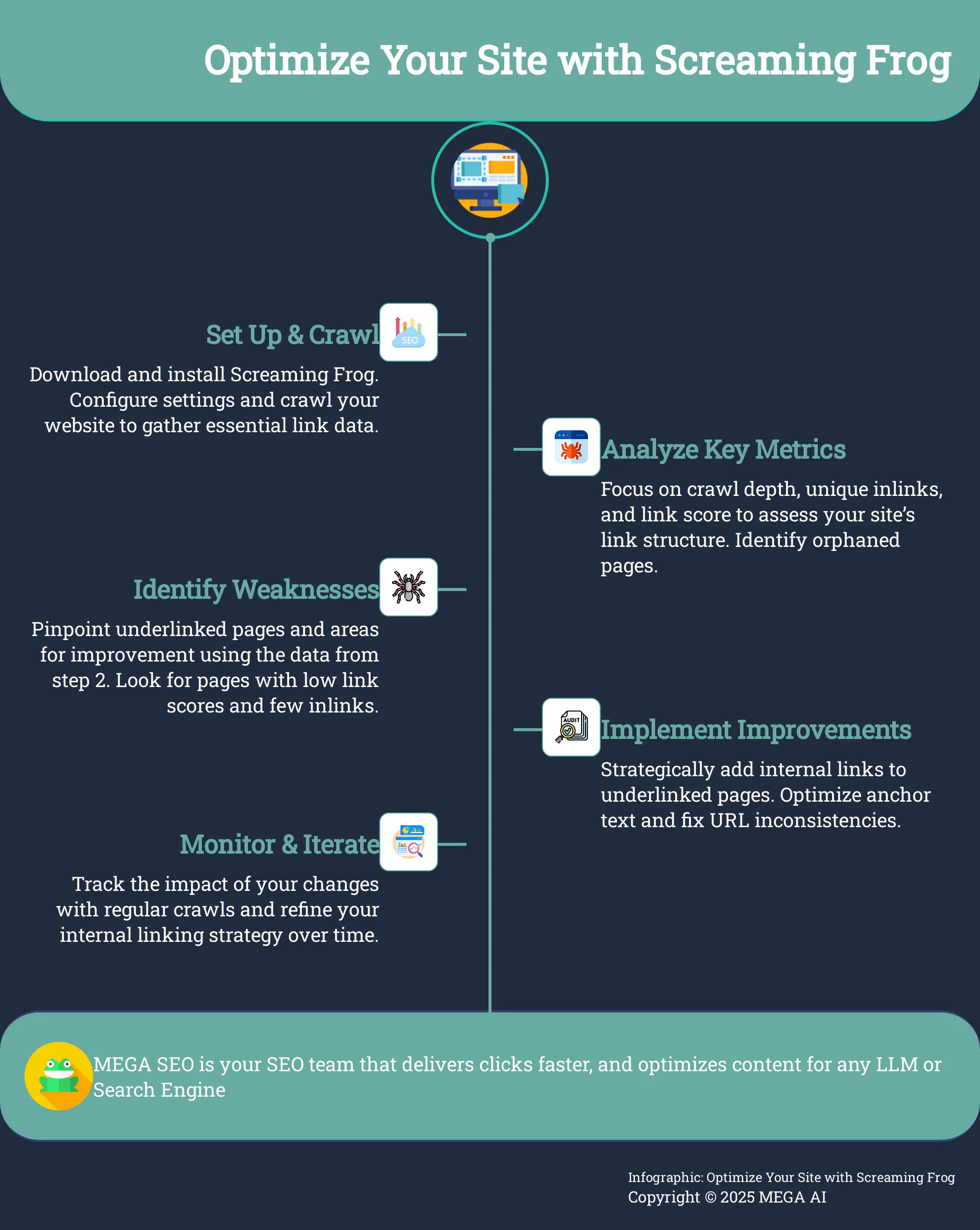 Optimize Your Site with Screaming Frog

Set Up & Crawl

SEO

Download and install Screaming Frog. Configure settings and crawl your website to gather essential link data.

Analyze Key Metrics

Focus on crawl depth, unique inlinks, and link score to assess your site's link structure. Identify orphaned pages.

Identify Weaknesses

Pinpoint underlinked pages and areas for improvement using the data from step 2. Look for pages with low link scores and few inlinks.

AUDIT

Implement Improvements

Strategically add internal links to underlinked pages. Optimize anchor text and fix URL inconsistencies.

Monitor & Iterate

Track the impact of your changes with regular crawls and refine your internal linking strategy over time.

MEGA SEO is your SEO team that delivers clicks faster, and optimizes content for any LLM or Search Engine

Infographic: Optimize Your Site with Screaming Frog
Copyright © 2025 MEGA AI