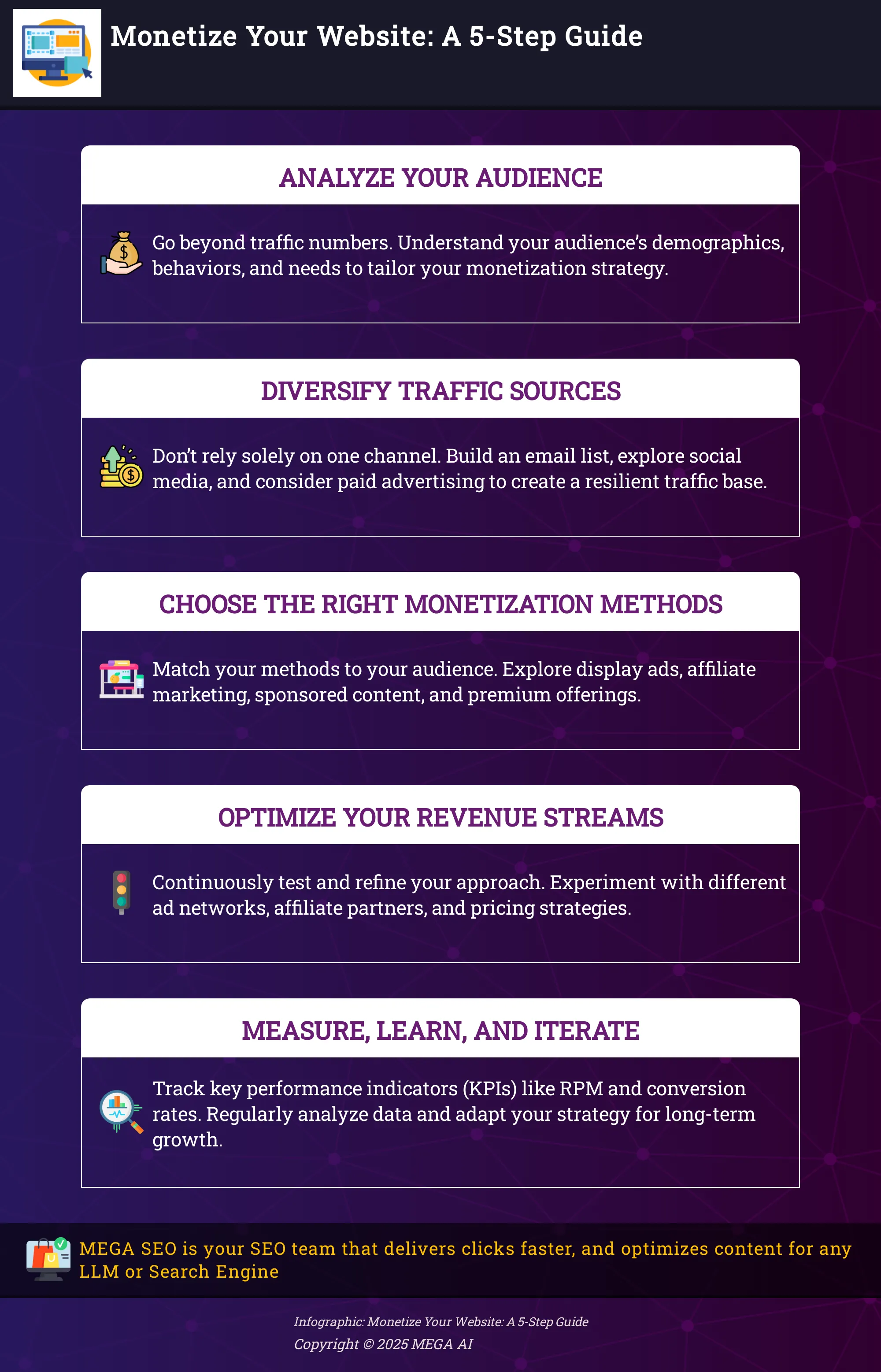 Monetize Your Website: A 5-Step Guide

ANALYZE YOUR AUDIENCE

Go beyond traffic numbers. Understand your audience's demographics, behaviors, and needs to tailor your monetization strategy.

DIVERSIFY TRAFFIC SOURCES

Don't rely solely on one channel. Build an email list, explore social media, and consider paid advertising to create a resilient traffic base.

CHOOSE THE RIGHT MONETIZATION METHODS

Match your methods to your audience. Explore display ads, affiliate marketing, sponsored content, and premium offerings.

OPTIMIZE YOUR REVENUE STREAMS

Continuously test and refine your approach. Experiment with different ad networks, affiliate partners, and pricing strategies.

MEASURE, LEARN, AND ITERATE

Track key performance indicators (KPIs) like RPM and conversion rates. Regularly analyze data and adapt your strategy for long-term growth.

MEGA SEO is your SEO team that delivers clicks faster, and optimizes content for any LLM or Search Engine

Infographic: Monetize Your Website: A 5-Step Guide
Copyright © 2025 MEGA AI