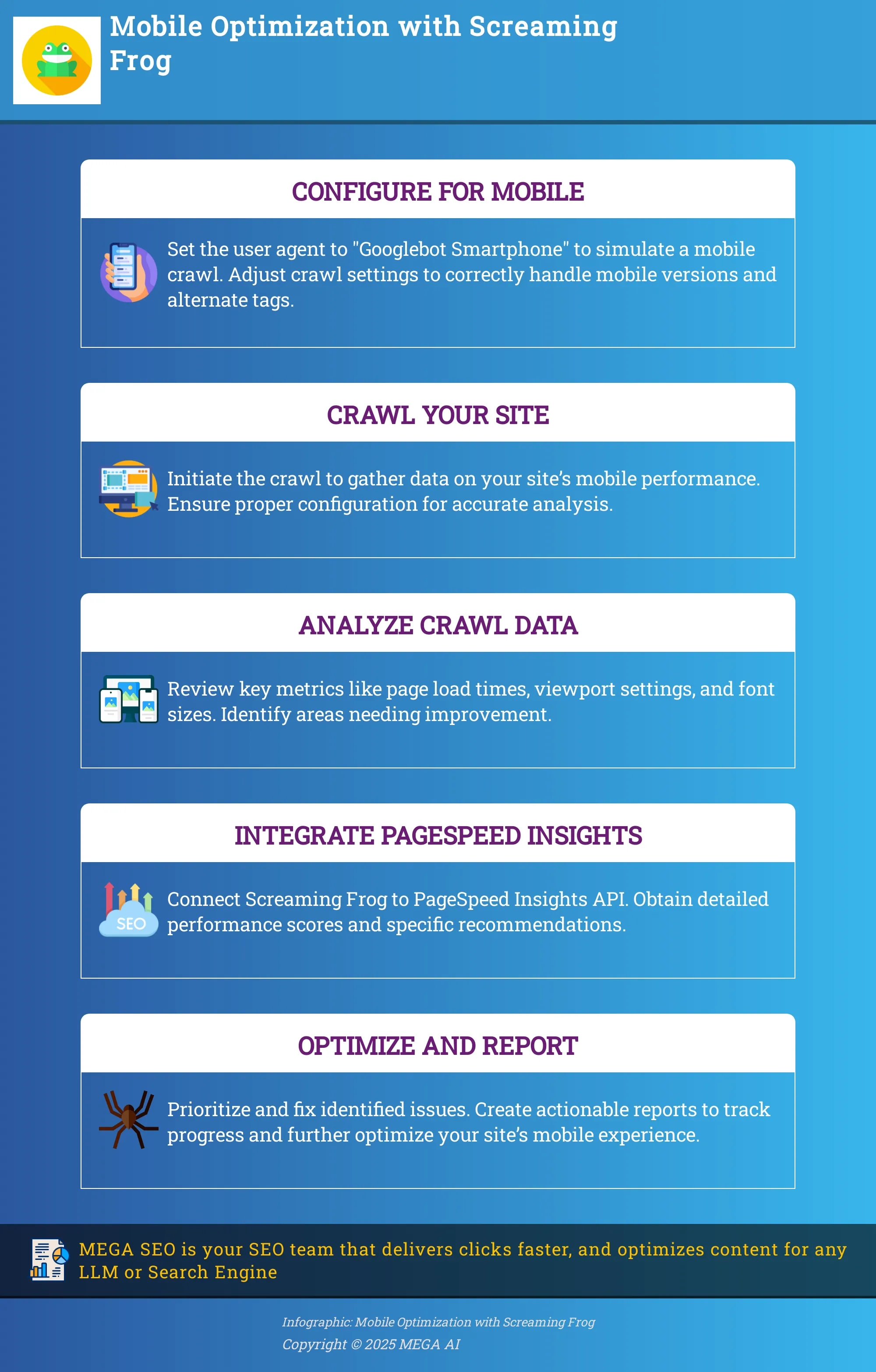 Mobile Optimization with Screaming Frog

CONFIGURE FOR MOBILE

Set the user agent to "Googlebot Smartphone" to simulate a mobile crawl. Adjust crawl settings to correctly handle mobile versions and alternate tags.

CRAWL YOUR SITE

Initiate the crawl to gather data on your site's mobile performance. Ensure proper configuration for accurate analysis.

ANALYZE CRAWL DATA

Review key metrics like page load times, viewport settings, and font sizes. Identify areas needing improvement.

INTEGRATE PAGESPEED INSIGHTS

SEO

Connect Screaming Frog to PageSpeed Insights API. Obtain detailed performance scores and specific recommendations.

OPTIMIZE AND REPORT

Prioritize and fix identified issues. Create actionable reports to track progress and further optimize your site's mobile experience.

MEGA SEO is your SEO team that delivers clicks faster, and optimizes content for any LLM or Search Engine

Infographic: Mobile Optimization with Screaming Frog
Copyright © 2025 MEGA AI