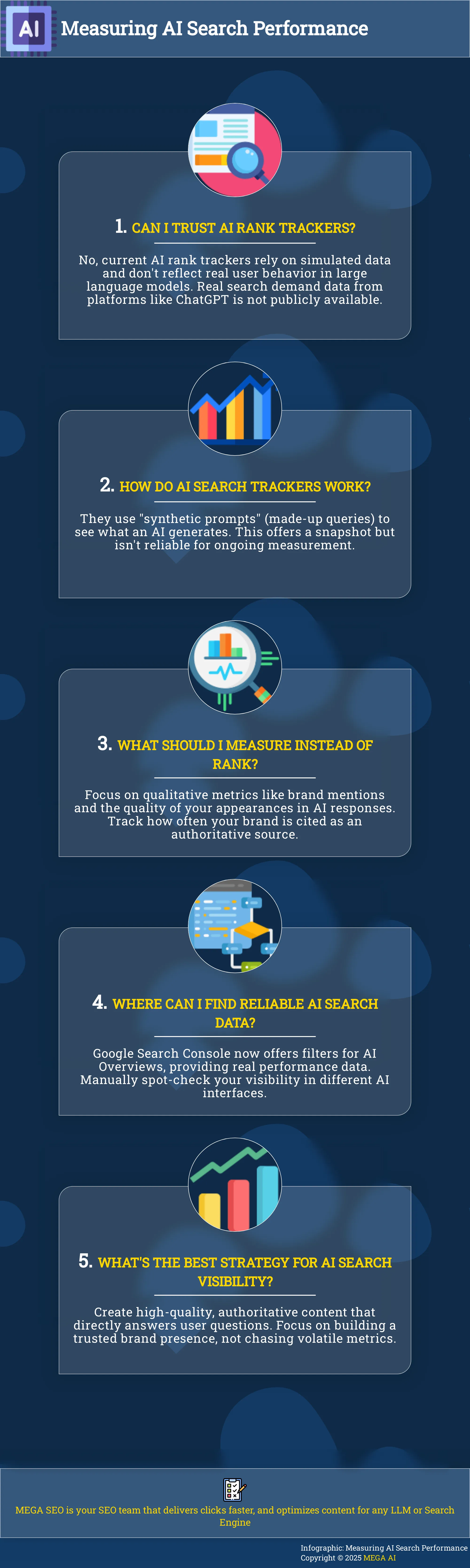 AI

Measuring AI Search Performance

1. CAN I TRUST AI RANK TRACKERS?

No, current AI rank trackers rely on simulated data and don't reflect real user behavior in large language models. Real search demand data from platforms like ChatGPT is not publicly available.

2. HOW DO AI SEARCH TRACKERS WORK?

They use "synthetic prompts" (made-up queries) to see what an AI generates. This offers a snapshot but isn't reliable for ongoing measurement.

3. WHAT SHOULD I MEASURE INSTEAD OF RANK?

Focus on qualitative metrics like brand mentions and the quality of your appearances in AI responses. Track how often your brand is cited as an authoritative source.

4. WHERE CAN I FIND RELIABLE AI SEARCH DATA?

Google Search Console now offers filters for AI Overviews, providing real performance data. Manually spot-check your visibility in different AI interfaces.

5. WHAT'S THE BEST STRATEGY FOR AI SEARCH VISIBILITY?

Create high-quality, authoritative content that directly answers user questions. Focus on building a trusted brand presence, not chasing volatile metrics.

MEGA SEO is your SEO team that delivers clicks faster, and optimizes content for any LLM or Search Engine

Infographic: Measuring AI Search Performance
Copyright © 2025 MEGA AI