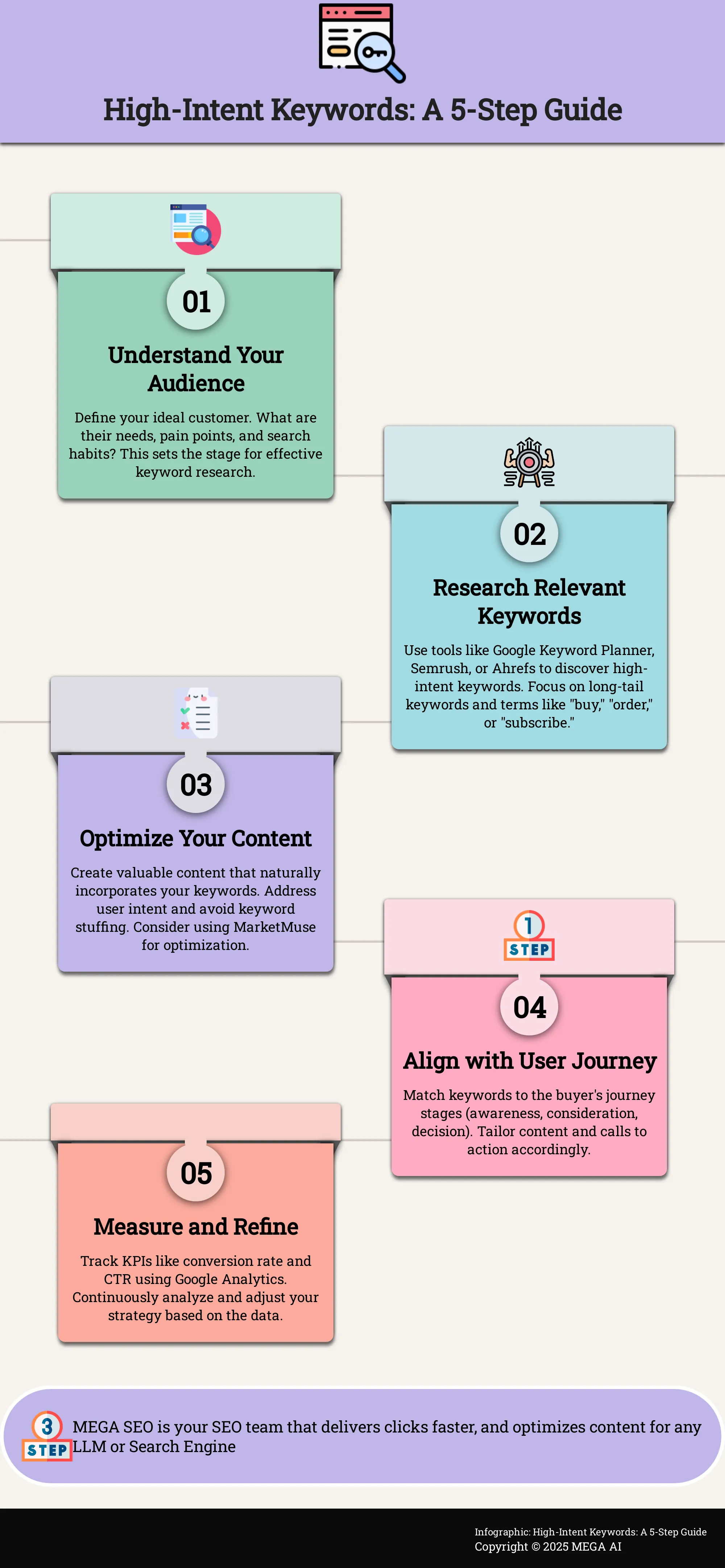 High-Intent Keywords: A 5-Step Guide

01

Understand Your Audience

Define your ideal customer. What are their needs, pain points, and search habits? This sets the stage for effective keyword research.

02

Research Relevant Keywords

Use tools like Google Keyword Planner, Semrush, or Ahrefs to discover high-intent keywords. Focus on long-tail keywords and terms like "buy," "order," or "subscribe."

03

Optimize Your Content

Create valuable content that naturally incorporates your keywords. Address user intent and avoid keyword stuffing. Consider using MarketMuse for optimization.

1 STEP

04

Align with User Journey

Match keywords to the buyer's journey stages (awareness, consideration, decision). Tailor content and calls to action accordingly.

05

Measure and Refine

Track KPIs like conversion rate and CTR using Google Analytics. Continuously analyze and adjust your strategy based on the data.

3 STEP MEGA SEO is your SEO team that delivers clicks faster, and optimizes content for any LLM or Search Engine

Infographic: High-Intent Keywords: A 5-Step Guide
Copyright © 2025 MEGA AI