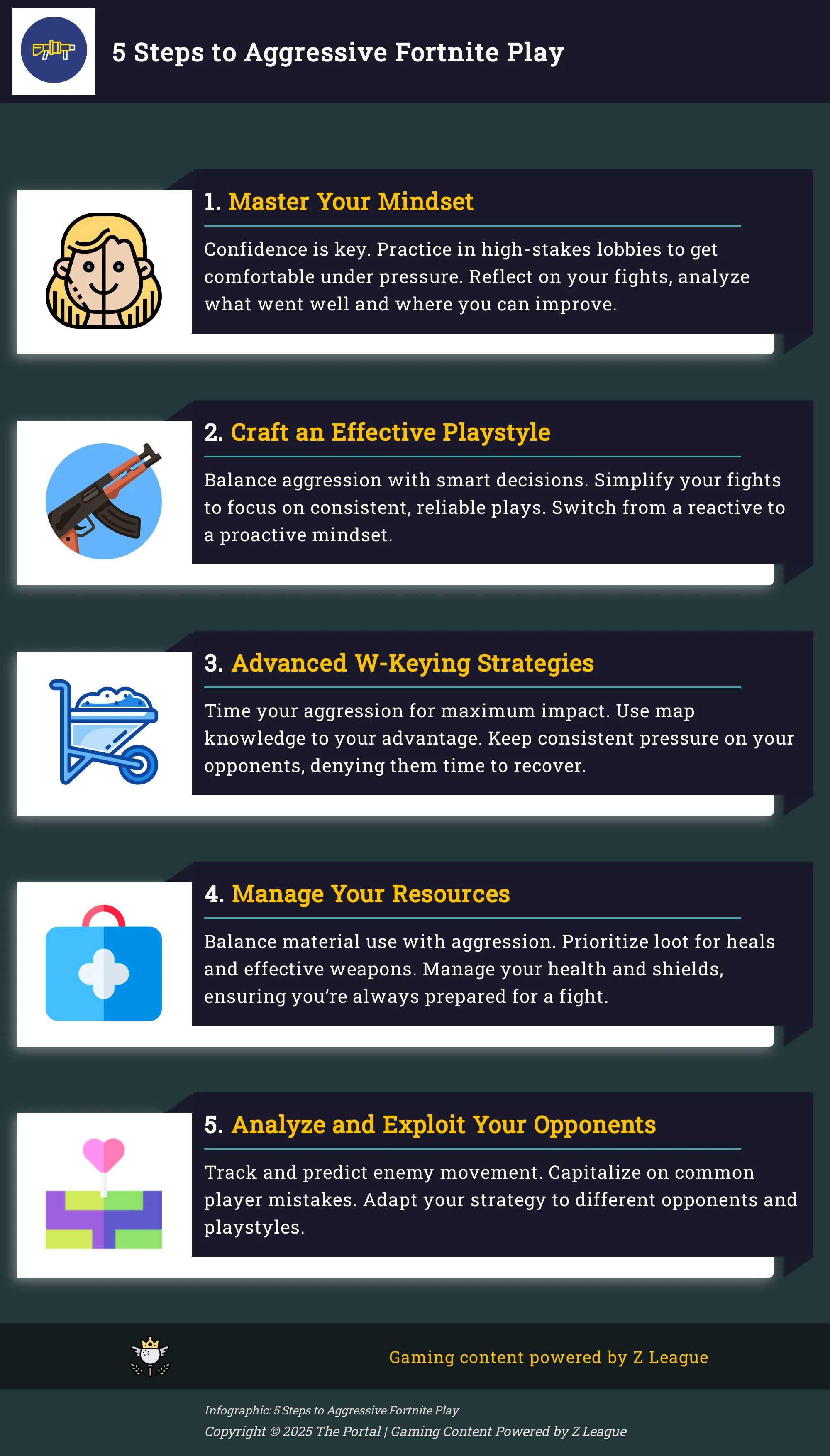 5 Steps to Aggressive Fortnite Play

1. Master Your Mindset

Confidence is key. Practice in high-stakes lobbies to get comfortable under pressure. Reflect on your fights, analyze what went well and where you can improve.

2. Craft an Effective Playstyle

Balance aggression with smart decisions. Simplify your fights to focus on consistent, reliable plays. Switch from a reactive to a proactive mindset.

3. Advanced W-Keying Strategies

Time your aggression for maximum impact. Use map knowledge to your advantage. Keep consistent pressure on your opponents, denying them time to recover.

4. Manage Your Resources

Balance material use with aggression. Prioritize loot for heals and effective weapons. Manage your health and shields, ensuring you're always prepared for a fight.

5. Analyze and Exploit Your Opponents

Track and predict enemy movement. Capitalize on common player mistakes. Adapt your strategy to different opponents and playstyles.

Gaming content powered by Z League

Infographic: 5 Steps to Aggressive Fortnite Play
Copyright © 2025 The Portal | Gaming Content Powered by Z League