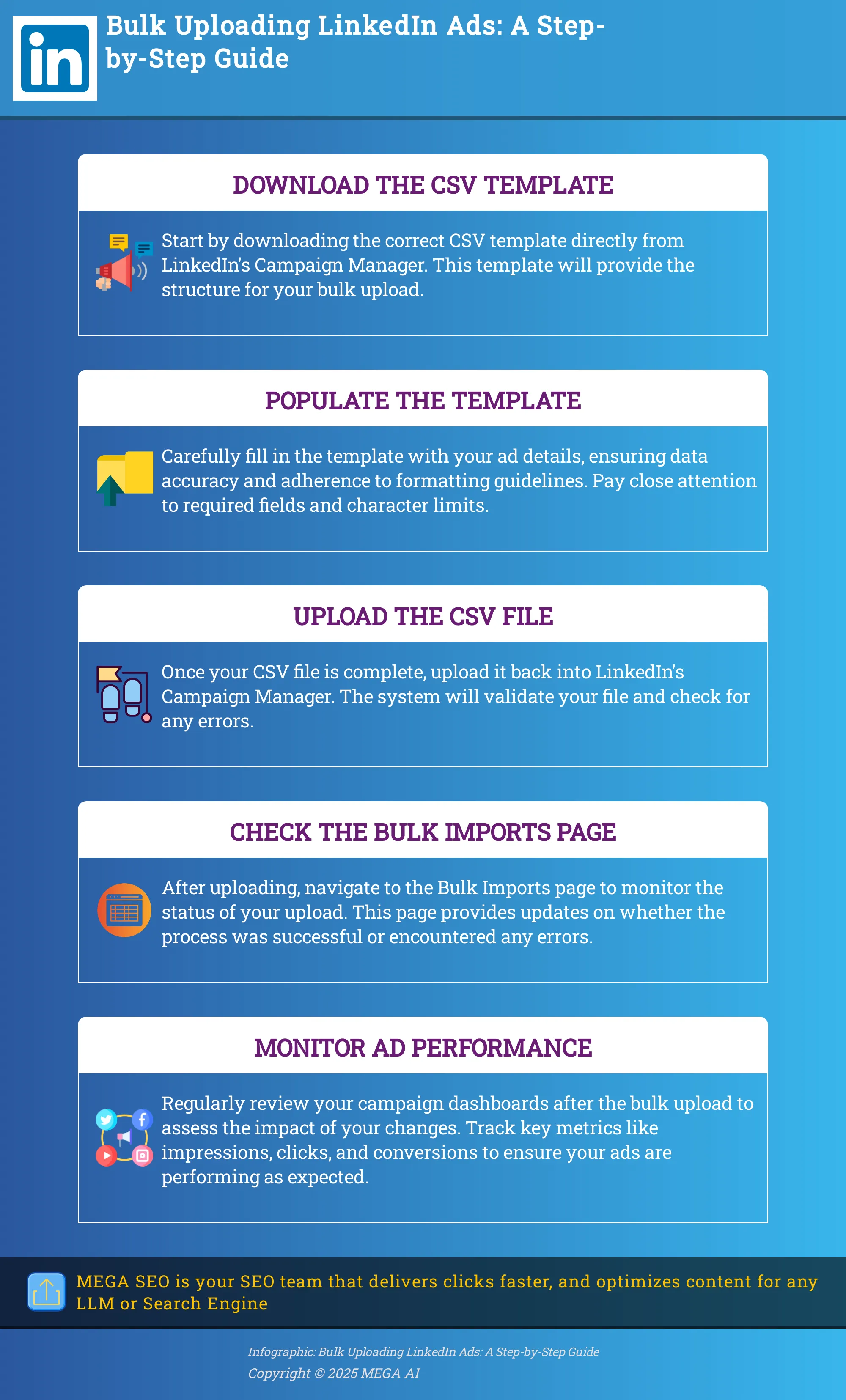 in

Bulk Uploading LinkedIn Ads: A Step-by-Step Guide

DOWNLOAD THE CSV TEMPLATE

Start by downloading the correct CSV template directly from LinkedIn's Campaign Manager. This template will provide the structure for your bulk upload.

POPULATE THE TEMPLATE

Carefully fill in the template with your ad details, ensuring data accuracy and adherence to formatting guidelines. Pay close attention to required fields and character limits.

UPLOAD THE CSV FILE

Once your CSV file is complete, upload it back into LinkedIn's Campaign Manager. The system will validate your file and check for any errors.

CHECK THE BULK IMPORTS PAGE

After uploading, navigate to the Bulk Imports page to monitor the status of your upload. This page provides updates on whether the process was successful or encountered any errors.

MONITOR AD PERFORMANCE

Regularly review your campaign dashboards after the bulk upload to assess the impact of your changes. Track key metrics like impressions, clicks, and conversions to ensure your ads are performing as expected.

MEGA SEO is your SEO team that delivers clicks faster, and optimizes content for any LLM or Search Engine

Infographic: Bulk Uploading LinkedIn Ads: A Step-by-Step Guide
Copyright © 2025 MEGA AI