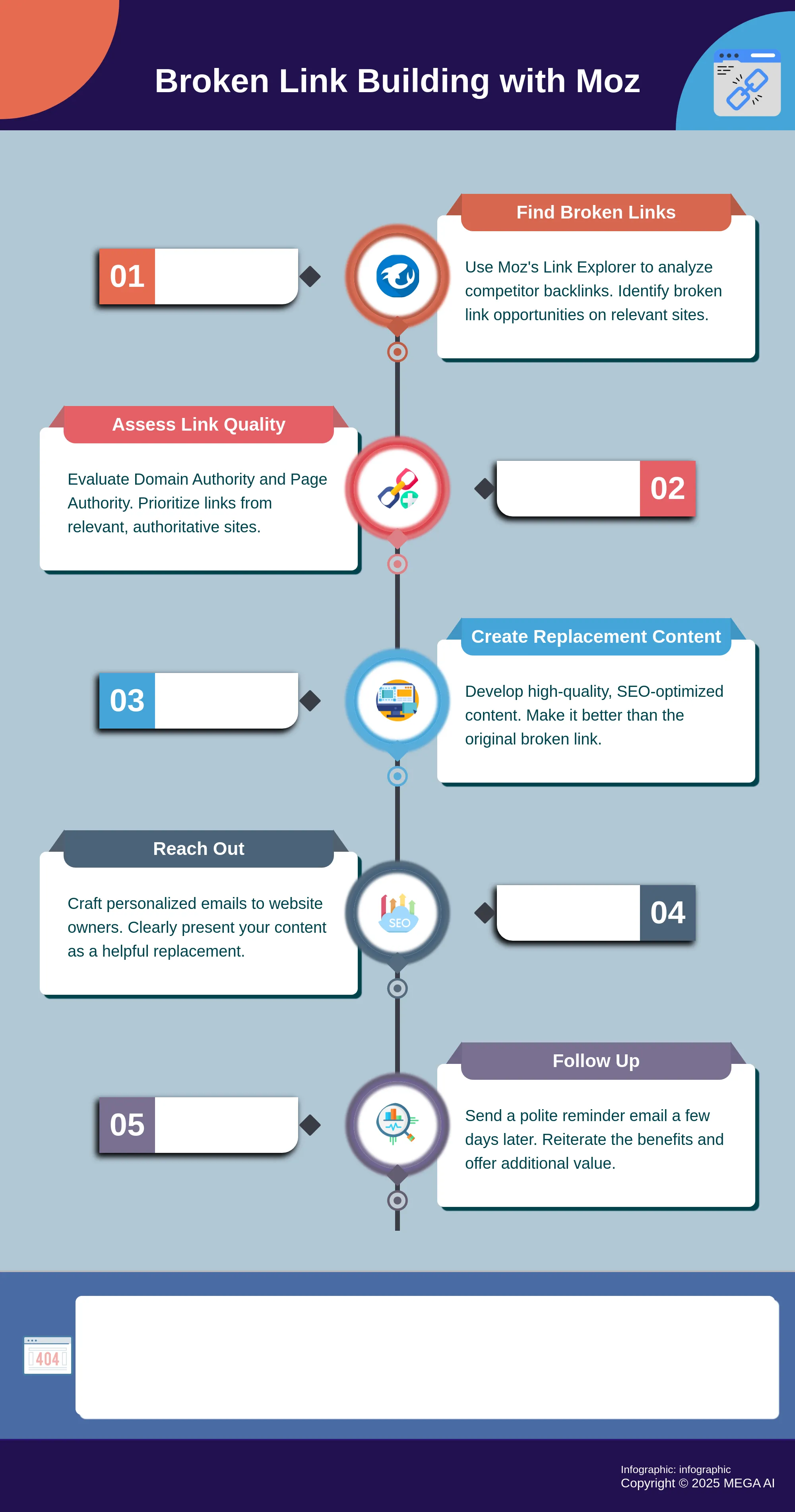 Broken Link Building with Moz

01

Find Broken Links

Use Moz's Link Explorer to analyze competitor backlinks. Identify broken link opportunities on relevant sites.

Assess Link Quality

Evaluate Domain Authority and Page Authority. Prioritize links from relevant, authoritative sites.

02

03

Create Replacement Content

Develop high-quality, SEO-optimized content. Make it better than the original broken link.

Reach Out

Craft personalized emails to website owners. Clearly present your content as a helpful replacement.

SEO

04

05

Follow Up

Send a polite reminder email a few days later. Reiterate the benefits and offer additional value.

404

Infographic: infographic
Copyright © 2025 MEGA AI