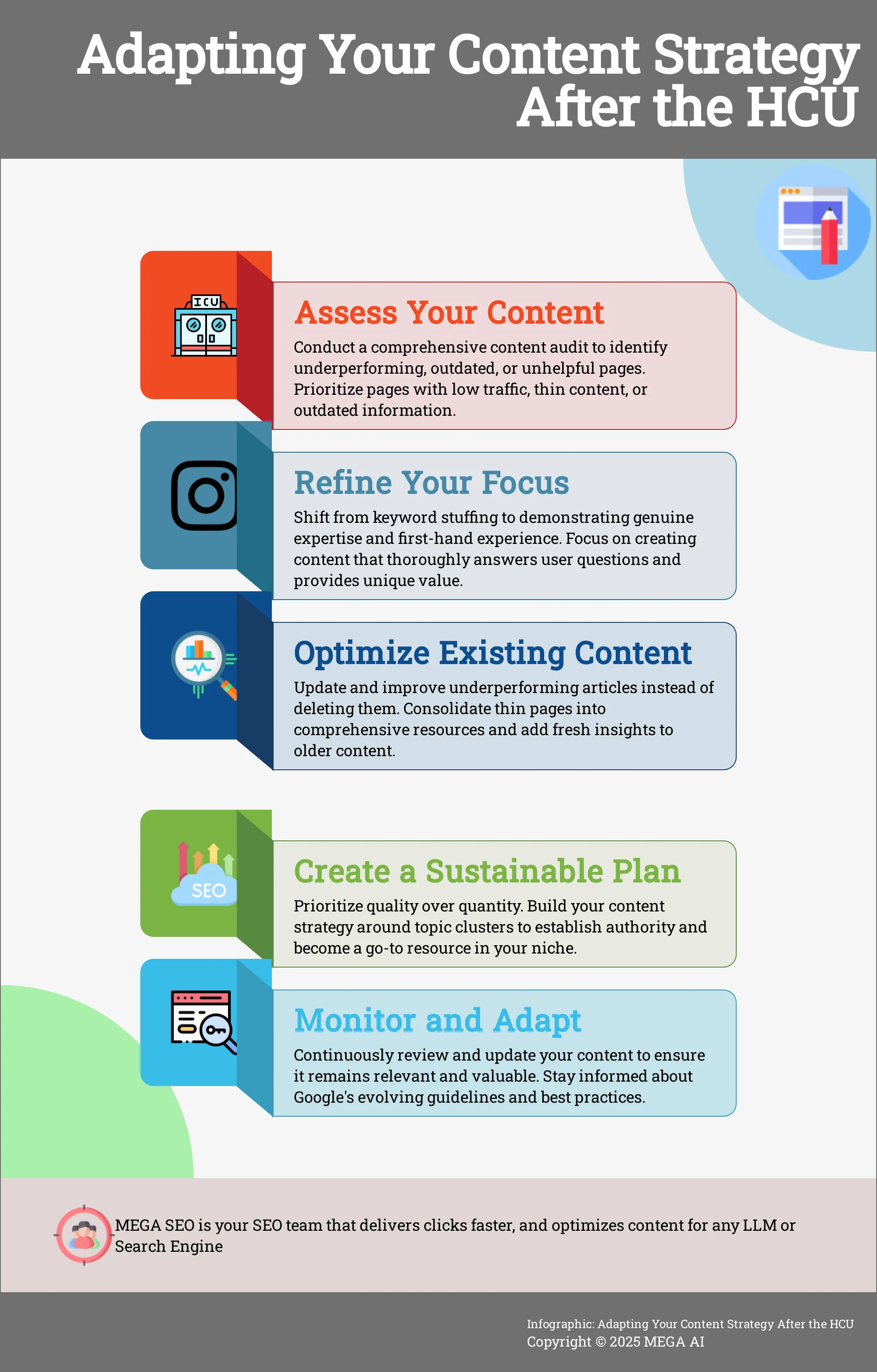 Adapting Your Content Strategy After the HCU

ICU

Assess Your Content

Conduct a comprehensive content audit to identify underperforming, outdated, or unhelpful pages. Prioritize pages with low traffic, thin content, or outdated information.

Refine Your Focus

Shift from keyword stuffing to demonstrating genuine expertise and first-hand experience. Focus on creating content that thoroughly answers user questions and provides unique value.

Optimize Existing Content

Update and improve underperforming articles instead of deleting them. Consolidate thin pages into comprehensive resources and add fresh insights to older content.

SEO

Create a Sustainable Plan

Prioritize quality over quantity. Build your content strategy around topic clusters to establish authority and become a go-to resource in your niche.

Monitor and Adapt

Continuously review and update your content to ensure it remains relevant and valuable. Stay informed about Google's evolving guidelines and best practices.

MEGA SEO is your SEO team that delivers clicks faster, and optimizes content for any LLM or Search Engine

Infographic: Adapting Your Content Strategy After the HCU
Copyright © 2025 MEGA AI