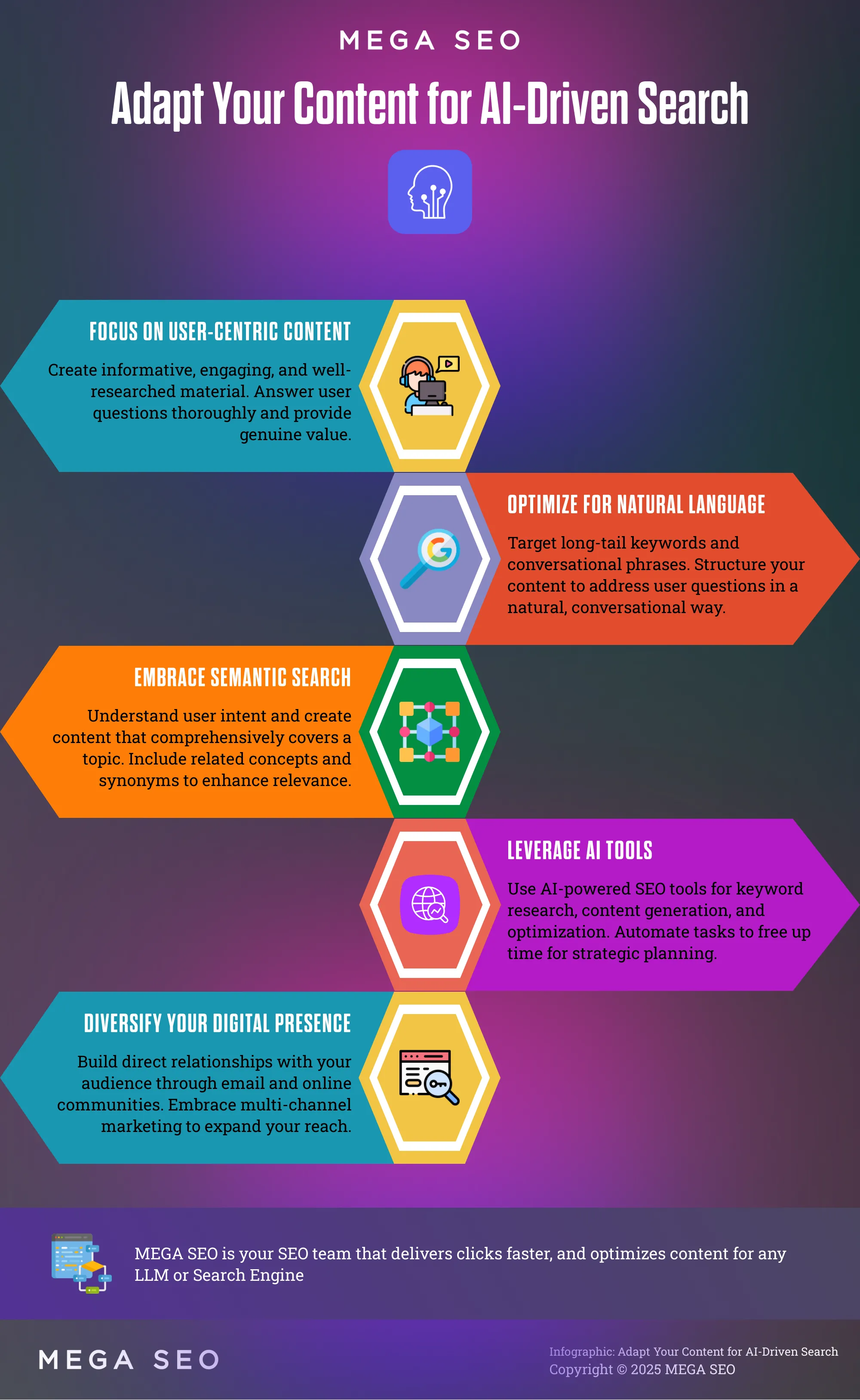 MEGA SEO

Adapt Your Content for AI-Driven Search

FOCUS ON USER-CENTRIC CONTENT

Create informative, engaging, and well-researched material. Answer user questions thoroughly and provide genuine value.

OPTIMIZE FOR NATURAL LANGUAGE

Target long-tail keywords and conversational phrases. Structure your content to address user questions in a natural, conversational way.

EMBRACE SEMANTIC SEARCH

Understand user intent and create content that comprehensively covers a topic. Include related concepts and synonyms to enhance relevance.

LEVERAGE AI TOOLS

Use AI-powered SEO tools for keyword research, content generation, and optimization. Automate tasks to free up time for strategic planning.

DIVERSIFY YOUR DIGITAL PRESENCE

Build direct relationships with your audience through email and online communities. Embrace multi-channel marketing to expand your reach.

MEGA SEO is your SEO team that delivers clicks faster, and optimizes content for any LLM or Search Engine

MEGA SEO

Infographic: Adapt Your Content for AI-Driven Search
Copyright © 2025 MEGA SEO